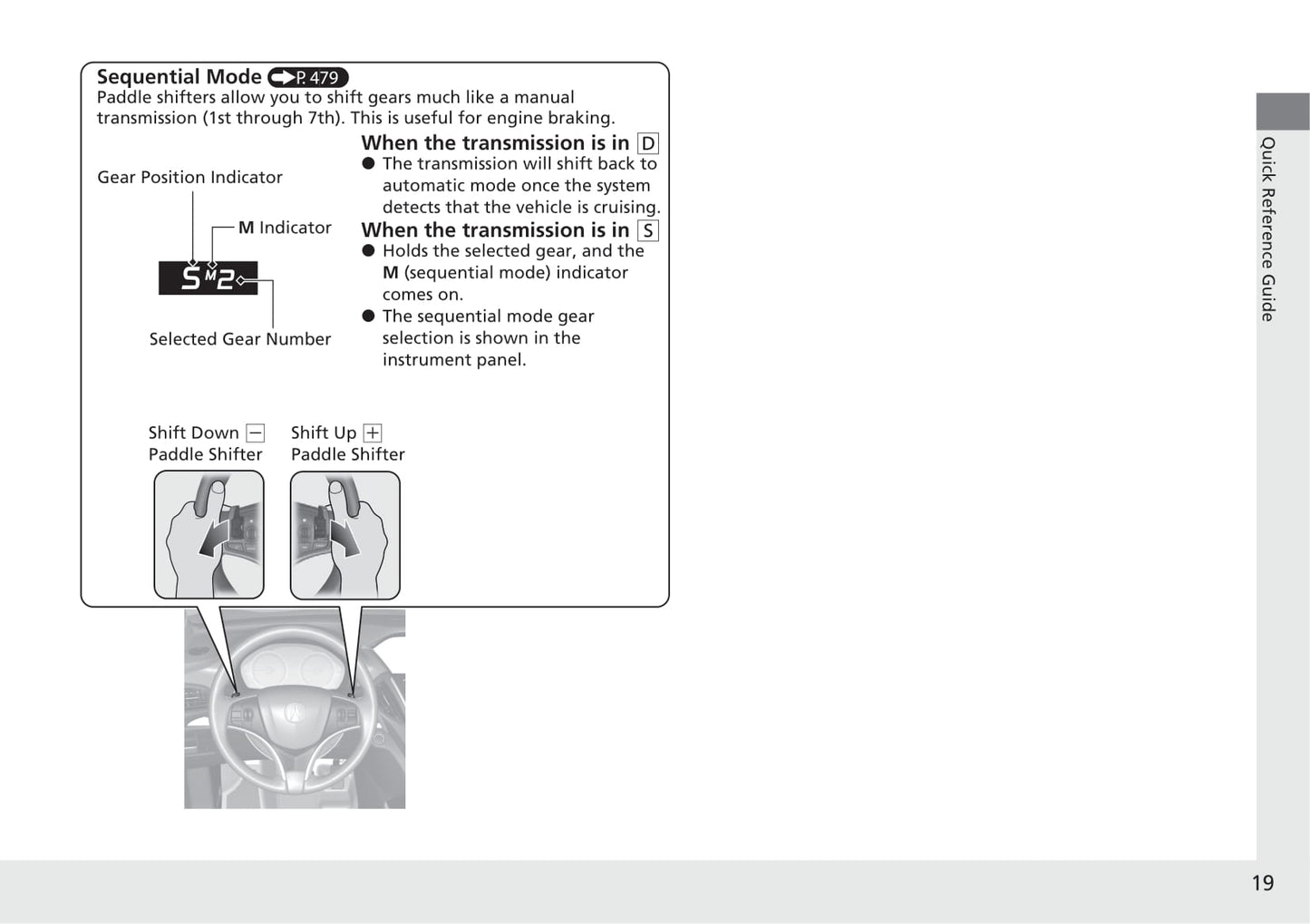 Sequential Mode P. 479
Paddle shifters allow you to shift gears much like a manual transmission (1st through 7th). This is useful for engine braking.

Gear Position Indicator

M Indicator

S M 2

Selected Gear Number

When the transmission is in D
● The transmission will shift back to automatic mode once the system detects that the vehicle is cruising.

When the transmission is in S
● Holds the selected gear, and the M (sequential mode) indicator comes on.
● The sequential mode gear selection is shown in the instrument panel.

Shift Down − Paddle Shifter

Shift Up + Paddle Shifter

Quick Reference Guide

19