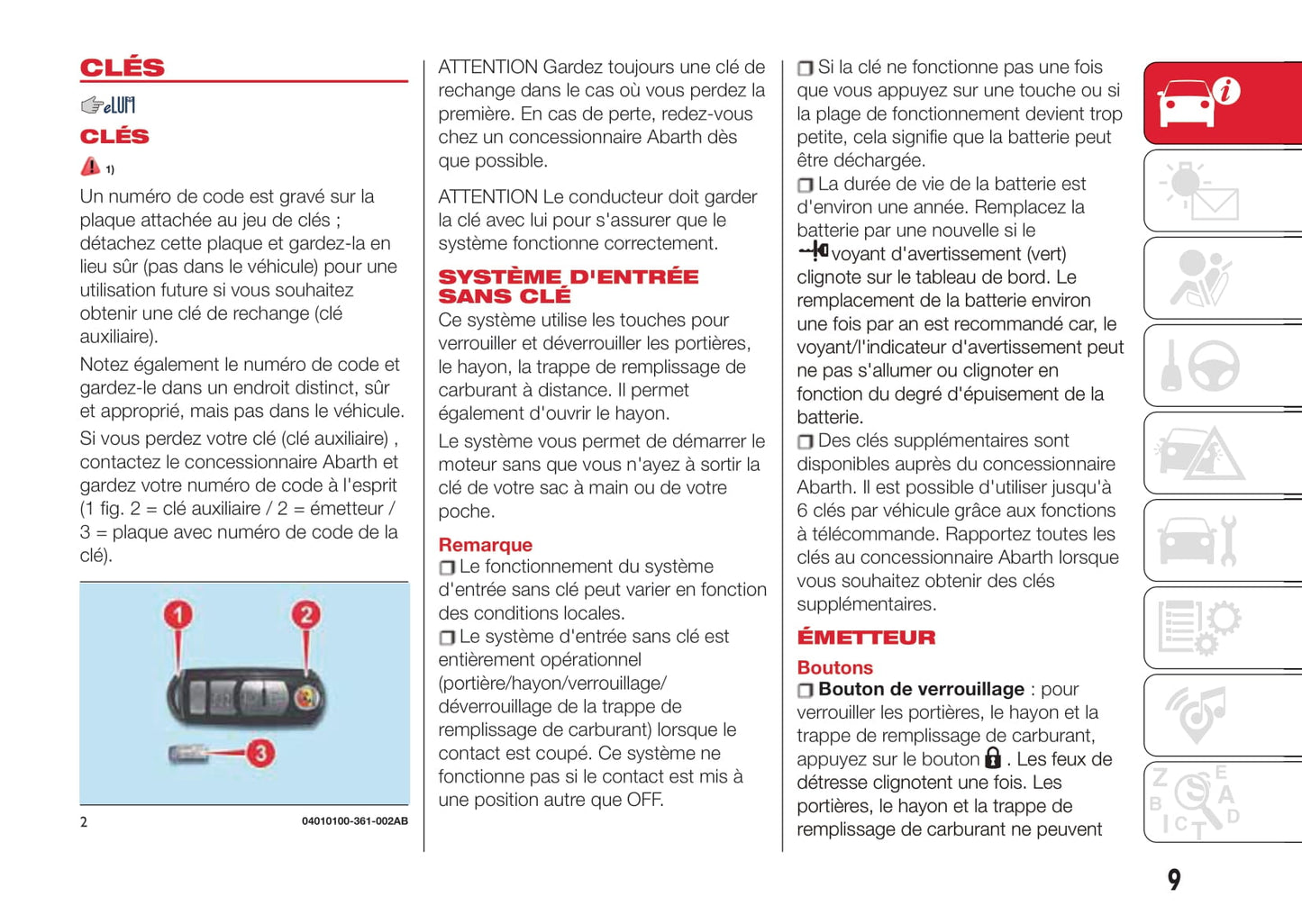 CLÉS

eLUM

CLÉS

1)

Un numéro de code est gravé sur la plaque attachée au jeu de clés ; détachez cette plaque et gardez-la en lieu sûr (pas dans le véhicule) pour une utilisation future si vous souhaitez obtenir une clé de rechange (clé auxiliaire).

Notez également le numéro de code et gardez-le dans un endroit distinct, sûr et approprié, mais pas dans le véhicule.

Si vous perdez votre clé (clé auxiliaire) , contactez le concessionnaire Abarth et gardez votre numéro de code à l'esprit (1 fig. 2 = clé auxiliaire / 2 = émetteur / 3 = plaque avec numéro de code de la clé).

1
2
3

2
04010100-361-002AB

ATTENTION Gardez toujours une clé de rechange dans le cas où vous perdez la première. En cas de perte, redez-vous chez un concessionnaire Abarth dès que possible.

ATTENTION Le conducteur doit garder la clé avec lui pour s'assurer que le système fonctionne correctement.

SYSTÈME D'ENTRÉE SANS CLÉ

Ce système utilise les touches pour verrouiller et déverrouiller les portières, le hayon, la trappe de remplissage de carburant à distance. Il permet également d'ouvrir le hayon.

Le système vous permet de démarrer le moteur sans que vous n'ayez à sortir la clé de votre sac à main ou de votre poche.

Remarque

Le fonctionnement du système d'entrée sans clé peut varier en fonction des conditions locales.

Le système d'entrée sans clé est entièrement opérationnel (portière/hayon/verrouillage/ déverrouillage de la trappe de remplissage de carburant) lorsque le contact est coupé. Ce système ne fonctionne pas si le contact est mis à une position autre que OFF.

Si la clé ne fonctionne pas une fois que vous appuyez sur une touche ou si la plage de fonctionnement devient trop petite, cela signifie que la batterie peut être déchargée.

La durée de vie de la batterie est d'environ une année. Remplacez la batterie par une nouvelle si le voyant d'avertissement (vert) clignote sur le tableau de bord. Le remplacement de la batterie environ une fois par an est recommandé car, le voyant/l'indicateur d'avertissement peut ne pas s'allumer ou clignoter en fonction du degré d'épuisement de la batterie.

Des clés supplémentaires sont disponibles auprès du concessionnaire Abarth. Il est possible d'utiliser jusqu'à 6 clés par véhicule grâce aux fonctions à télécommande. Rapportez toutes les clés au concessionnaire Abarth lorsque vous souhaitez obtenir des clés supplémentaires.

ÉMETTEUR

Boutons

Bouton de verrouillage : pour verrouiller les portières, le hayon et la trappe de remplissage de carburant, appuyez sur le bouton . Les feux de détresse clignotent une fois. Les portières, le hayon et la trappe de remplissage de carburant ne peuvent

9