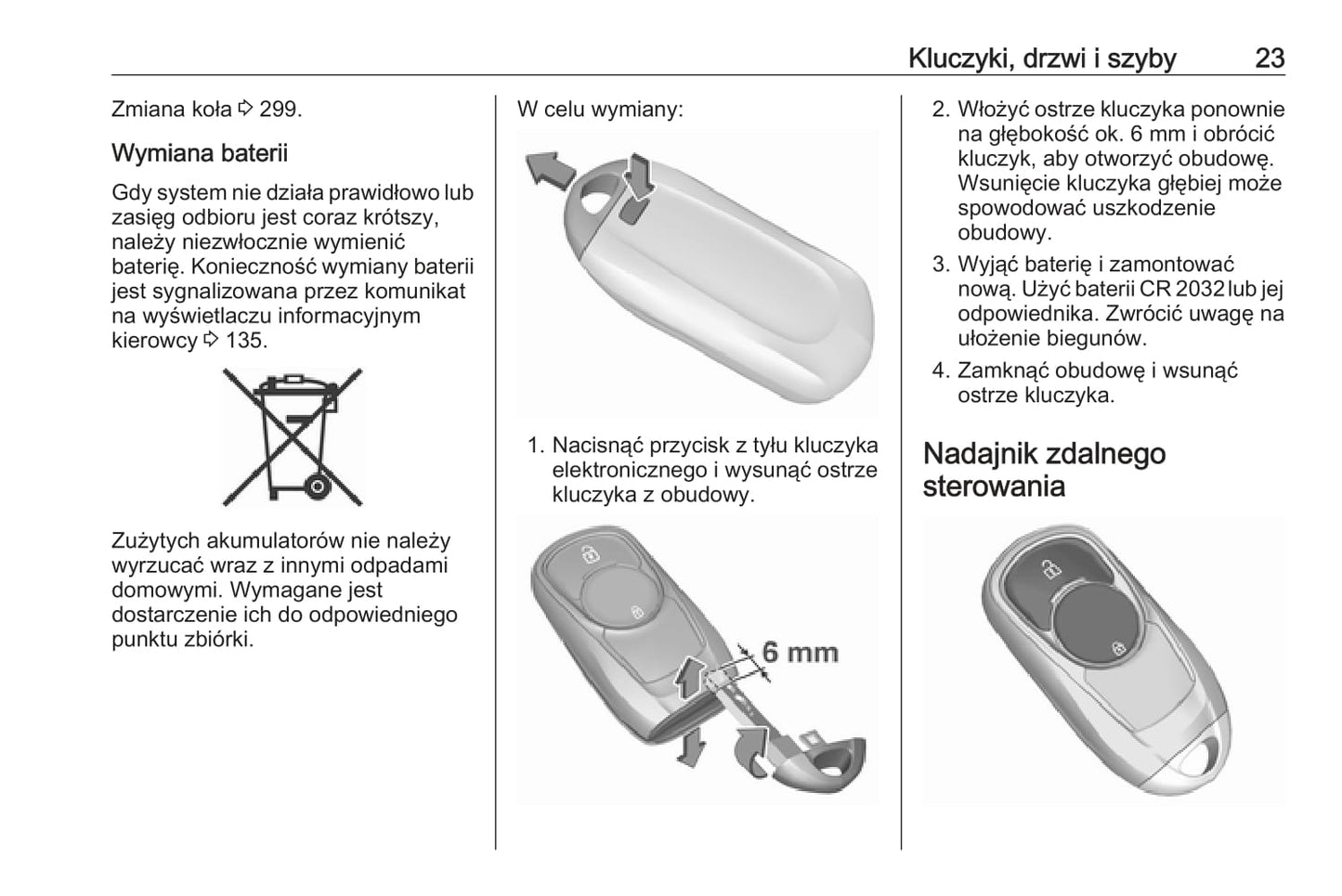 Kluczyki, drzwi i szyby 23

Zmiana koła ⇨ 299.

Wymiana baterii

Gdy system nie działa prawidłowo lub zasięg odbioru jest coraz krótszy, należy niezwłocznie wymienić baterię. Konieczność wymiany baterii jest sygnalizowana przez komunikat na wyświetlaczu informacyjnym kierowcy ⇨ 135.

Zużytych akumulatorów nie należy wyrzucać wraz z innymi odpadami domowymi. Wymagane jest dostarczenie ich do odpowiedniego punktu zbiórki.

W celu wymiany:

1. Nacisnąć przycisk z tyłu kluczyka elektronicznego i wysunąć ostrze kluczyka z obudowy.

6 mm

2. Włożyć ostrze kluczyka ponownie na głębokość ok. 6 mm i obrócić kluczyk, aby otworzyć obudowę. Wsunięcie kluczyka głębiej może spowodować uszkodzenie obudowy.

3. Wyjąć baterię i zamontować nową. Użyć baterii CR 2032 lub jej odpowiednika. Zwrócić uwagę na ułożenie biegunów.

4. Zamknąć obudowę i wsunąć ostrze kluczyka.

Nadajnik zdalnego sterowania