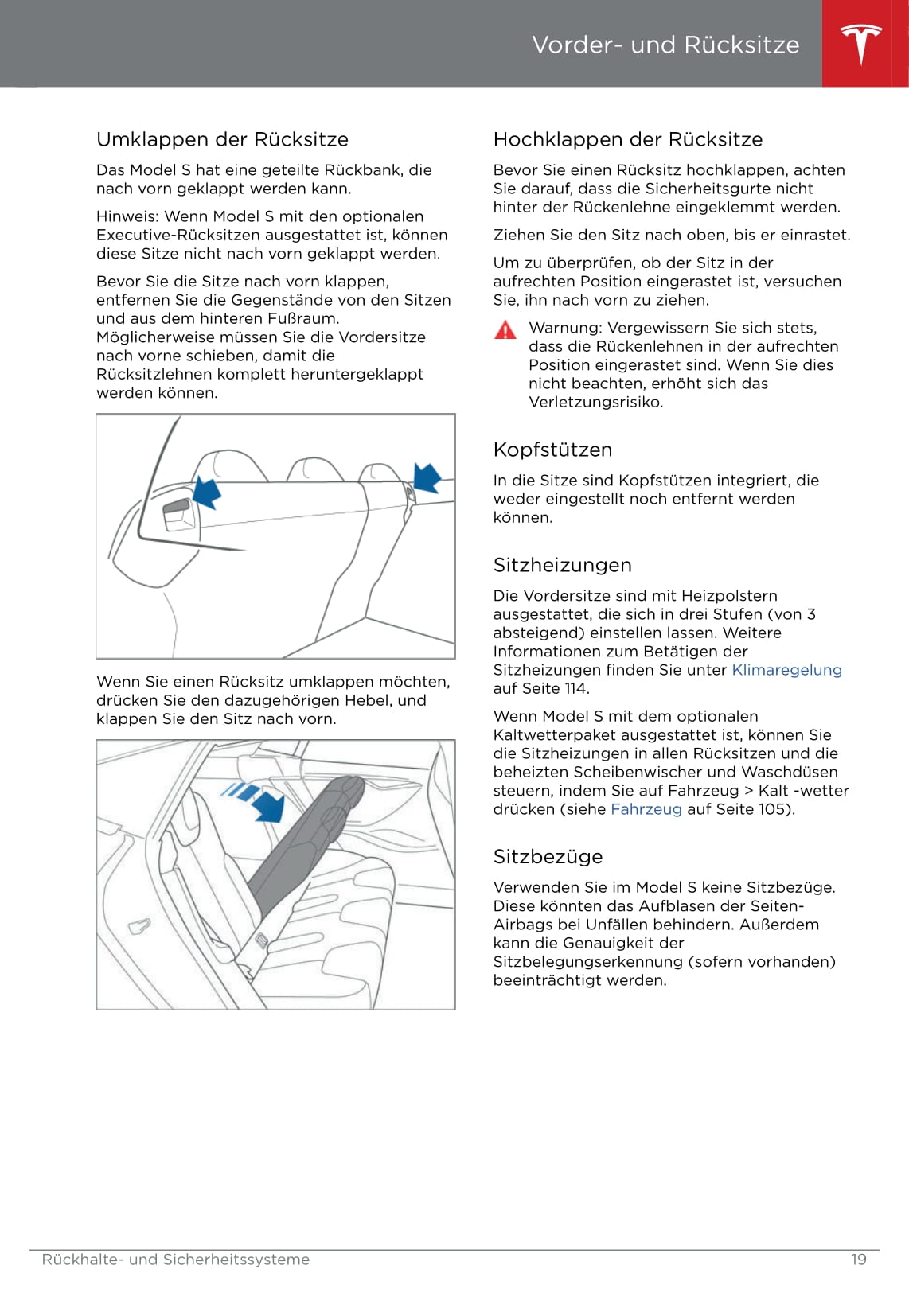 Vorder- und Rücksitze

Umklappen der Rücksitze

Das Model S hat eine geteilte Rückbank, die nach vorn geklappt werden kann.

Hinweis: Wenn Model S mit den optionalen Executive-Rücksitzen ausgestattet ist, können diese Sitze nicht nach vorn geklappt werden.

Bevor Sie die Sitze nach vorn klappen, entfernen Sie die Gegenstände von den Sitzen und aus dem hinteren Fußraum. Möglicherweise müssen Sie die Vordersitze nach vorne schieben, damit die Rücksitzlehnen komplett heruntergeklappt werden können.

Wenn Sie einen Rücksitz umklappen möchten, drücken Sie den dazugehörigen Hebel, und klappen Sie den Sitz nach vorn.

Hochklappen der Rücksitze

Bevor Sie einen Rücksitz hochklappen, achten Sie darauf, dass die Sicherheitsgurte nicht hinter der Rückenlehne eingeklemmt werden.

Ziehen Sie den Sitz nach oben, bis er einrastet.

Um zu überprüfen, ob der Sitz in der aufrechten Position eingerastet ist, versuchen Sie, ihn nach vorn zu ziehen.

Warnung: Vergewissern Sie sich stets, dass die Rückenlehnen in der aufrechten Position eingerastet sind. Wenn Sie dies nicht beachten, erhöht sich das Verletzungsrisiko.

Kopfstützen

In die Sitze sind Kopfstützen integriert, die weder eingestellt noch entfernt werden können.

Sitzheizungen

Die Vordersitze sind mit Heizpolstern ausgestattet, die sich in drei Stufen (von 3 absteigend) einstellen lassen. Weitere Informationen zum Betätigen der Sitzheizungen finden Sie unter Klimaregelung auf Seite 114.

Wenn Model S mit dem optionalen Kaltwetterpaket ausgestattet ist, können Sie die Sitzheizungen in allen Rücksitzen und die beheizten Scheibenwischer und Waschdüsen steuern, indem Sie auf Fahrzeug > Kalt -wetter drücken (siehe Fahrzeug auf Seite 105).

Sitzbezüge

Verwenden Sie im Model S keine Sitzbezüge. Diese könnten das Aufblasen der Seiten-Airbags bei Unfällen behindern. Außerdem kann die Genauigkeit der Sitzbelegungserkennung (sofern vorhanden) beeinträchtigt werden.

Rückhalte- und Sicherheitssysteme 19