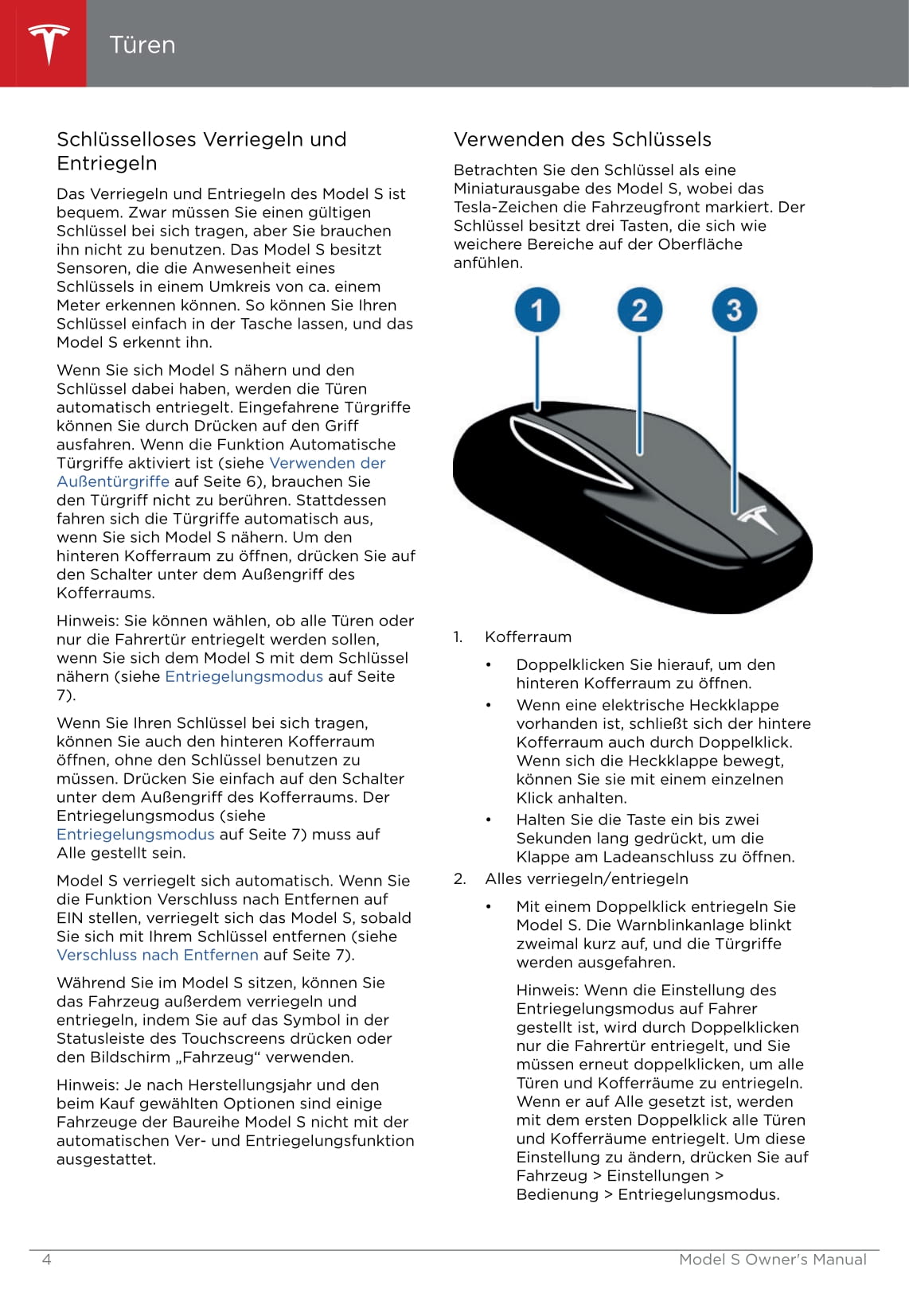 Türen

Schlüsselloses Verriegeln und Entriegeln

Das Verriegeln und Entriegeln des Model S ist bequem. Zwar müssen Sie einen gültigen Schlüssel bei sich tragen, aber Sie brauchen ihn nicht zu benutzen. Das Model S besitzt Sensoren, die die Anwesenheit eines Schlüssels in einem Umkreis von ca. einem Meter erkennen können. So können Sie Ihren Schlüssel einfach in der Tasche lassen, und das Model S erkennt ihn.

Wenn Sie sich Model S nähern und den Schlüssel dabei haben, werden die Türen automatisch entriegelt. Eingefahrene Türgriffe können Sie durch Drücken auf den Griff ausfahren. Wenn die Funktion Automatische Türgriffe aktiviert ist (siehe Verwenden der Außentürgriffe auf Seite 6), brauchen Sie den Türgriff nicht zu berühren. Stattdessen fahren sich die Türgriffe automatisch aus, wenn Sie sich Model S nähern. Um den hinteren Kofferraum zu öffnen, drücken Sie auf den Schalter unter dem Außengriff des Kofferraums.

Hinweis: Sie können wählen, ob alle Türen oder nur die Fahrertür entriegelt werden sollen, wenn Sie sich dem Model S mit dem Schlüssel nähern (siehe Entriegelungsmodus auf Seite 7).

Wenn Sie Ihren Schlüssel bei sich tragen, können Sie auch den hinteren Kofferraum öffnen, ohne den Schlüssel benutzen zu müssen. Drücken Sie einfach auf den Schalter unter dem Außengriff des Kofferraums. Der Entriegelungsmodus (siehe Entriegelungsmodus auf Seite 7) muss auf Alle gestellt sein.

Model S verriegelt sich automatisch. Wenn Sie die Funktion Verschluss nach Entfernen auf EIN stellen, verriegelt sich das Model S, sobald Sie sich mit Ihrem Schlüssel entfernen (siehe Verschluss nach Entfernen auf Seite 7).

Während Sie im Model S sitzen, können Sie das Fahrzeug außerdem verriegeln und entriegeln, indem Sie auf das Symbol in der Statusleiste des Touchscreens drücken oder den Bildschirm „Fahrzeug“ verwenden.

Hinweis: Je nach Herstellungsjahr und den beim Kauf gewählten Optionen sind einige Fahrzeuge der Baureihe Model S nicht mit der automatischen Ver- und Entriegelungsfunktion ausgestattet.

Verwenden des Schlüssels

Betrachten Sie den Schlüssel als eine Miniaturausgabe des Model S, wobei das Tesla-Zeichen die Fahrzeugfront markiert. Der Schlüssel besitzt drei Tasten, die sich wie weichere Bereiche auf der Oberfläche anfühlen.

1 2 3

1. Kofferraum
• Doppelklicken Sie hierauf, um den hinteren Kofferraum zu öffnen.
• Wenn eine elektrische Heckklappe vorhanden ist, schließt sich der hintere Kofferraum auch durch Doppelklick. Wenn sich die Heckklappe bewegt, können Sie sie mit einem einzelnen Klick anhalten.
• Halten Sie die Taste ein bis zwei Sekunden lang gedrückt, um die Klappe am Ladeanschluss zu öffnen.
2. Alles verriegeln/entriegeln
• Mit einem Doppelklick entriegeln Sie Model S. Die Warnblinkanlage blinkt zweimal kurz auf, und die Türgriffe werden ausgefahren.

Hinweis: Wenn die Einstellung des Entriegelungsmodus auf Fahrer gestellt ist, wird durch Doppelklicken nur die Fahrertür entriegelt, und Sie müssen erneut doppelklicken, um alle Türen und Kofferräume zu entriegeln. Wenn er auf Alle gesetzt ist, werden mit dem ersten Doppelklick alle Türen und Kofferräume entriegelt. Um diese Einstellung zu ändern, drücken Sie auf Fahrzeug > Einstellungen > Bedienung > Entriegelungsmodus.

4 Model S Owner's Manual