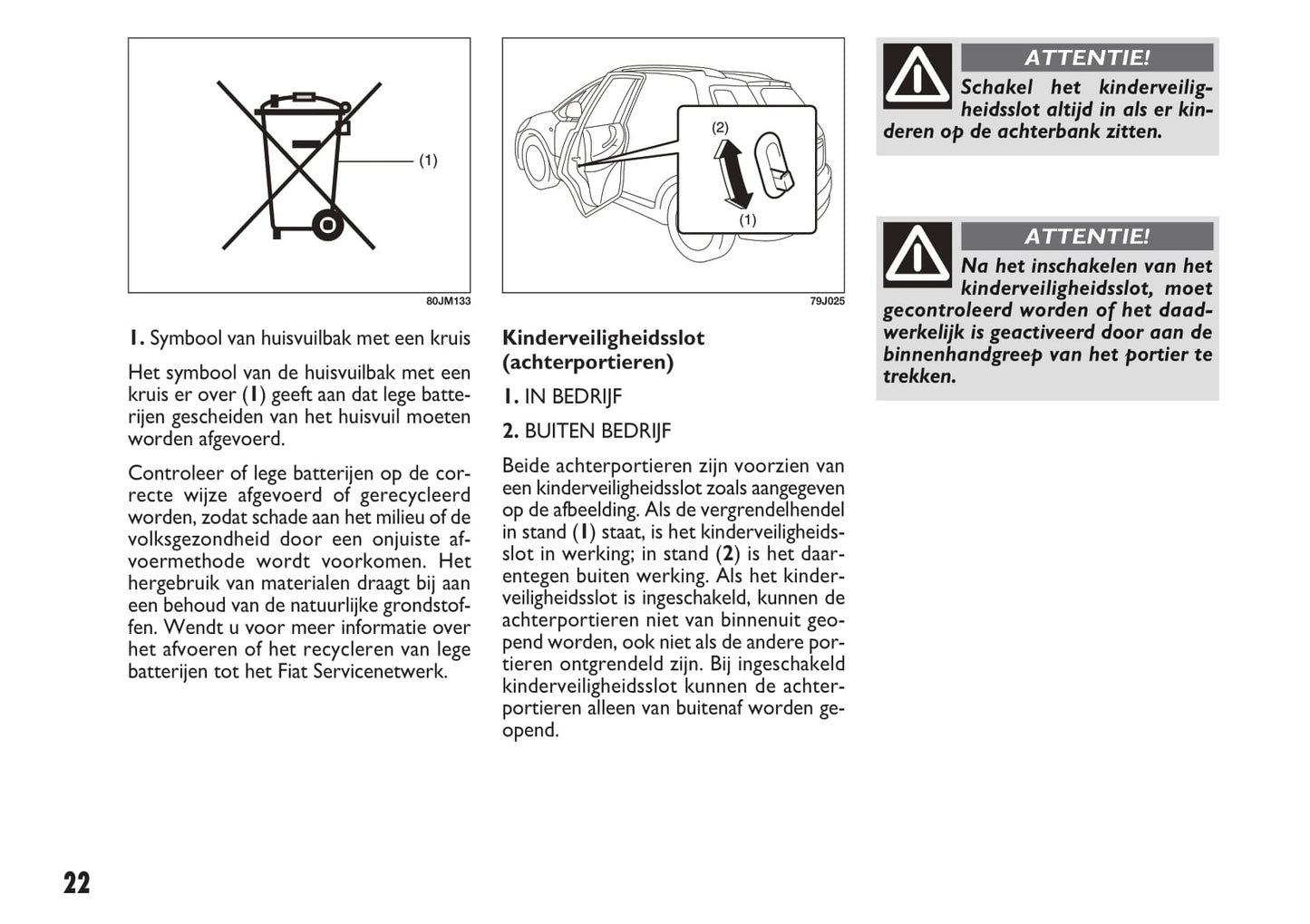 (1)

80JM133

1. Symbool van huisvuilbak met een kruis

Het symbool van de huisvuilbak met een kruis er over (1) geeft aan dat lege batterijen gescheiden van het huisvuil moeten worden afgevoerd.

Controleer of lege batterijen op de correcte wijze afgevoerd of gerecycleerd worden, zodat schade aan het milieu of de volksgezondheid door een onjuiste afvoermethode wordt voorkomen. Het hergebruik van materialen draagt bij aan een behoud van de natuurlijke grondstoffen. Wendt u voor meer informatie over het afvoeren of het recycleren van lege batterijen tot het Fiat Servicenetwerk.

(2)

(1)

79J025

Kinderveiligheidsslot (achterportieren)

1. IN BEDRIJF

2. BUITEN BEDRIJF

Beide achterportieren zijn voorzien van een kinderveiligheidsslot zoals aangegeven op de afbeelding. Als de vergrendelhendel in stand (1) staat, is het kinderveiligheidsslot in werking; in stand (2) is het daarentegen buiten werking. Als het kinderveiligheidsslot is ingeschakeld, kunnen de achterportieren niet van binnenuit geopend worden, ook niet als de andere portieren ontgrendeld zijn. Bij ingeschakeld kinderveiligheidsslot kunnen de achterportieren alleen van buitenaf worden geopend.

ATTENTIE!

Schakel het kinderveiligheidsslot altijd in als er kinderen op de achterbank zitten.

ATTENTIE!

Na het inschakelen van het kinderveiligheidsslot, moet gecontroleerd worden of het daadwerkelijk is geactiveerd door aan de binnenhandgreep van het portier te trekken.

22