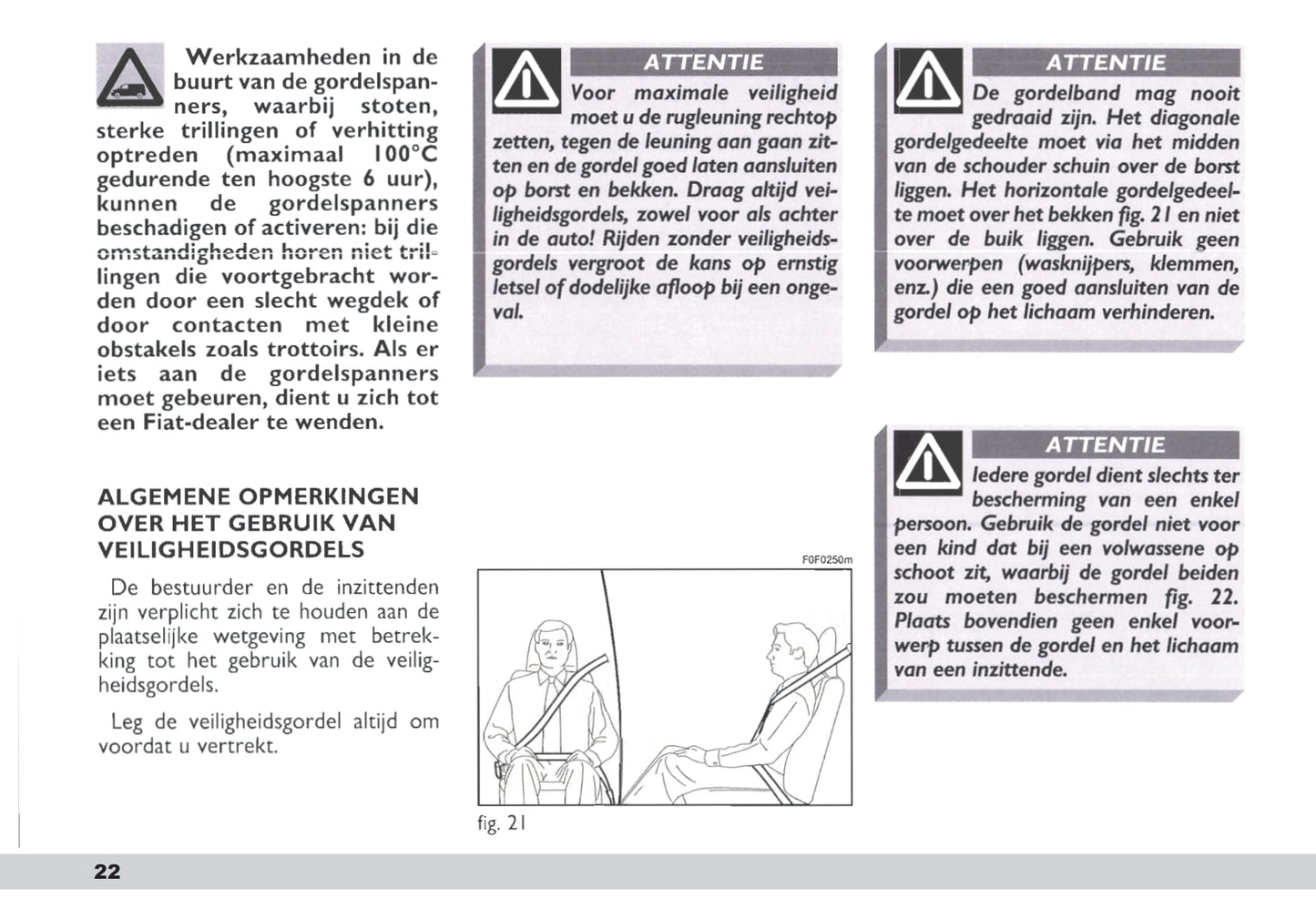 Werkzaamheden in de buurt van de gordelspanners, waarbij stoten, sterke trillingen of verhitting optreden (maximaal 100°C gedurende ten hoogste 6 uur), kunnen de gordelspanners beschadigen of activeren: bij die omstandigheden horen niet trillingen die voortgebracht worden door een slecht wegdek of door contacten met kleine obstakels zoals trottoirs. Als er iets aan de gordelspanners moet gebeuren, dient u zich tot een Fiat-dealer te wenden.

ALGEMENE OPMERKINGEN OVER HET GEBRUIK VAN VEILIGHEIDSGORDELS

De bestuurder en de inzittenden zijn verplicht zich te houden aan de plaatselijke wetgeving met betrekking tot het gebruik van de veiligheidsgordels.

Leg de veiligheidsgordel altijd om voordat u vertrekt.

ATTENTIE

Voor maximale veiligheid moet u de rugleuning rechtop zetten, tegen de leuning aan gaan zitten en de gordel goed laten aansluiten op borst en bekken. Draag altijd veiligheidsgordels, zowel voor als achter in de auto! Rijden zonder veiligheidsgordels vergroot de kans op ernstig letsel of dodelijke afloop bij een ongeval.

F0F0250m

fig. 21

ATTENTIE

De gordelband mag nooit gedraaid zijn. Het diagonale gordelgedeelte moet via het midden van de schouder schuin over de borst liggen. Het horizontale gordelgedeelte moet over het bekken fig. 21 en niet over de buik liggen. Gebruik geen voorwerpen (wasknijpers, klemmen, enz.) die een goed aansluiten van de gordel op het lichaam verhinderen.

ATTENTIE

Iedere gordel dient slechts ter bescherming van een enkel persoon. Gebruik de gordel niet voor een kind dat bij een volwassene op schoot zit, waarbij de gordel beiden zou moeten beschermen fig. 22. Plaats bovendien geen enkel voorwerp tussen de gordel en het lichaam van een inzittende.

22