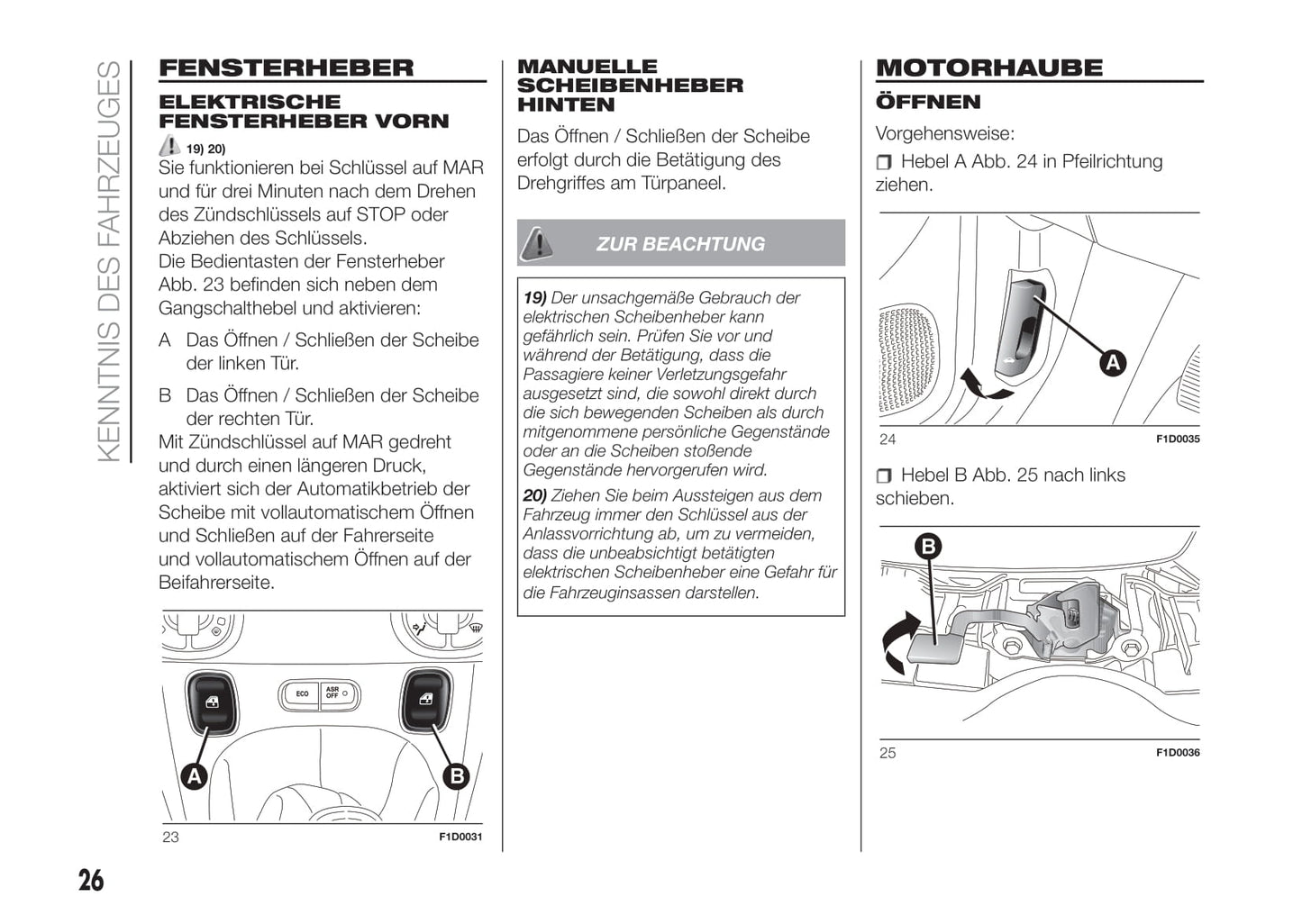 KENNTNIS DES FAHRZEUGES

FENSTERHEBER

ELEKTRISCHE FENSTERHEBER VORN

19) 20)

Sie funktionieren bei Schlüssel auf MAR und für drei Minuten nach dem Drehen des Zündschlüssels auf STOP oder Abziehen des Schlüssels.
Die Bedientasten der Fensterheber Abb. 23 befinden sich neben dem Gangschalthebel und aktivieren:

A Das Öffnen / Schließen der Scheibe der linken Tür.

B Das Öffnen / Schließen der Scheibe der rechten Tür.

Mit Zündschlüssel auf MAR gedreht und durch einen längeren Druck, aktiviert sich der Automatikbetrieb der Scheibe mit vollautomatischem Öffnen und Schließen auf der Fahrerseite und vollautomatischem Öffnen auf der Beifahrerseite.

ECO
ASR OFF
A
B
23
F1D0031

MANUELLE SCHEIBENHEBER HINTEN

Das Öffnen / Schließen der Scheibe erfolgt durch die Betätigung des Drehgriffes am Türpaneel.

ZUR BEACHTUNG

19) Der unsachgemäße Gebrauch der elektrischen Scheibenheber kann gefährlich sein. Prüfen Sie vor und während der Betätigung, dass die Passagiere keiner Verletzungsgefahr ausgesetzt sind, die sowohl direkt durch die sich bewegenden Scheiben als durch mitgenommene persönliche Gegenstände oder an die Scheiben stoßende Gegenstände hervorgerufen wird.

20) Ziehen Sie beim Aussteigen aus dem Fahrzeug immer den Schlüssel aus der Anlassvorrichtung ab, um zu vermeiden, dass die unbeabsichtigt betätigten elektrischen Scheibenheber eine Gefahr für die Fahrzeuginsassen darstellen.

MOTORHAUBE

ÖFFNEN

Vorgehensweise:

❒ Hebel A Abb. 24 in Pfeilrichtung ziehen.

A
24
F1D0035

❒ Hebel B Abb. 25 nach links schieben.

B
25
F1D0036

26