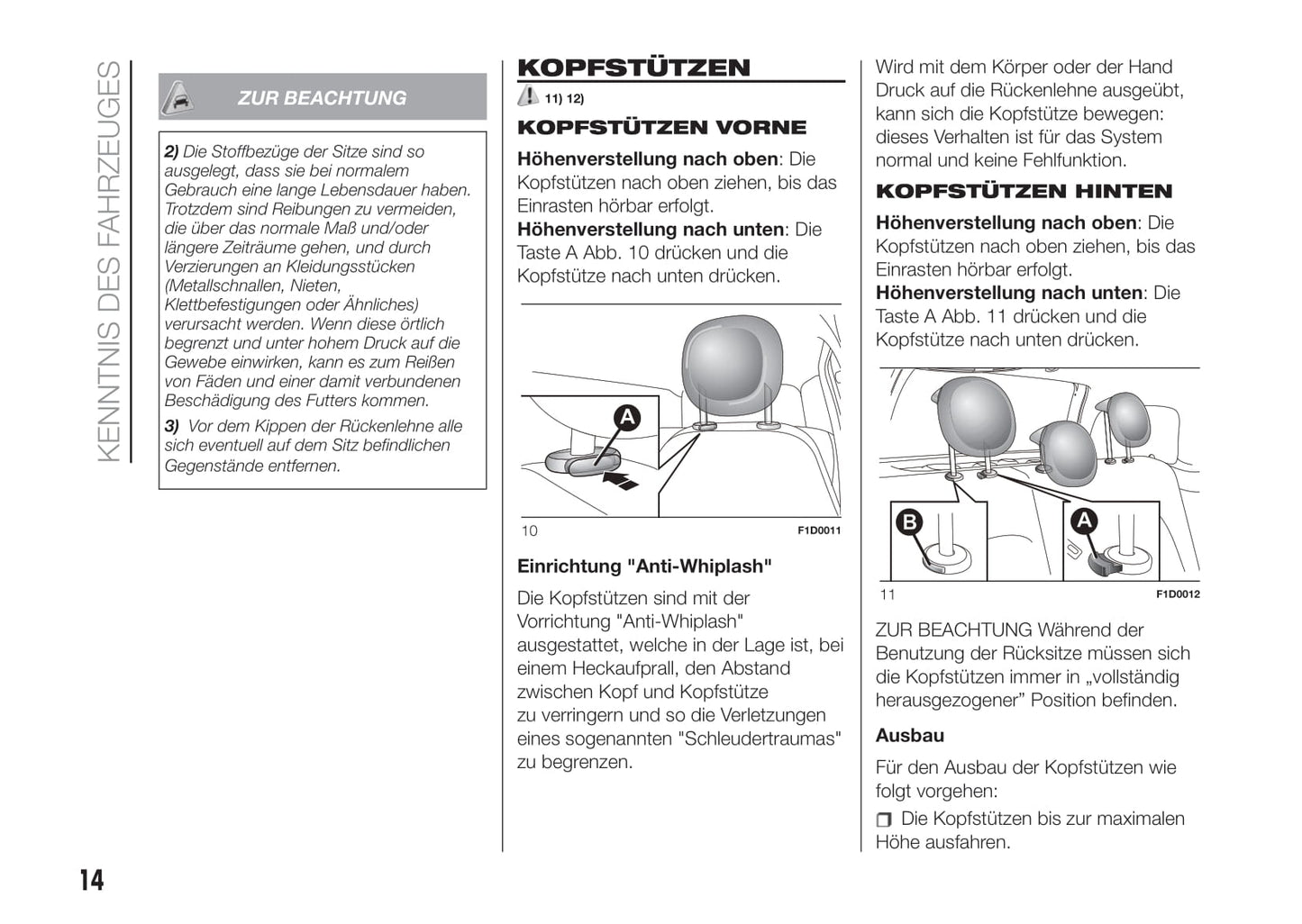 KENNTNIS DES FAHRZEUGES

ZUR BEACHTUNG

2) Die Stoffbezüge der Sitze sind so ausgelegt, dass sie bei normalem Gebrauch eine lange Lebensdauer haben. Trotzdem sind Reibungen zu vermeiden, die über das normale Maß und/oder längere Zeiträume gehen, und durch Verzierungen an Kleidungsstücken (Metallschnallen, Nieten, Klettbefestigungen oder Ähnliches) verursacht werden. Wenn diese örtlich begrenzt und unter hohem Druck auf die Gewebe einwirken, kann es zum Reißen von Fäden und einer damit verbundenen Beschädigung des Futters kommen.

3) Vor dem Kippen der Rückenlehne alle sich eventuell auf dem Sitz befindlichen Gegenstände entfernen.

KOPFSTÜTZEN

11) 12)

KOPFSTÜTZEN VORNE

Höhenverstellung nach oben: Die Kopfstützen nach oben ziehen, bis das Einrasten hörbar erfolgt.
Höhenverstellung nach unten: Die Taste A Abb. 10 drücken und die Kopfstütze nach unten drücken.

A

10 F1D0011

Einrichtung "Anti-Whiplash"

Die Kopfstützen sind mit der Vorrichtung "Anti-Whiplash" ausgestattet, welche in der Lage ist, bei einem Heckaufprall, den Abstand zwischen Kopf und Kopfstütze zu verringern und so die Verletzungen eines sogenannten "Schleudertraumas" zu begrenzen.

Wird mit dem Körper oder der Hand Druck auf die Rückenlehne ausgeübt, kann sich die Kopfstütze bewegen: dieses Verhalten ist für das System normal und keine Fehlfunktion.

KOPFSTÜTZEN HINTEN

Höhenverstellung nach oben: Die Kopfstützen nach oben ziehen, bis das Einrasten hörbar erfolgt.
Höhenverstellung nach unten: Die Taste A Abb. 11 drücken und die Kopfstütze nach unten drücken.

B A

11 F1D0012

ZUR BEACHTUNG Während der Benutzung der Rücksitze müssen sich die Kopfstützen immer in „vollständig herausgezogener” Position befinden.

Ausbau

Für den Ausbau der Kopfstützen wie folgt vorgehen:

❒ Die Kopfstützen bis zur maximalen Höhe ausfahren.

14