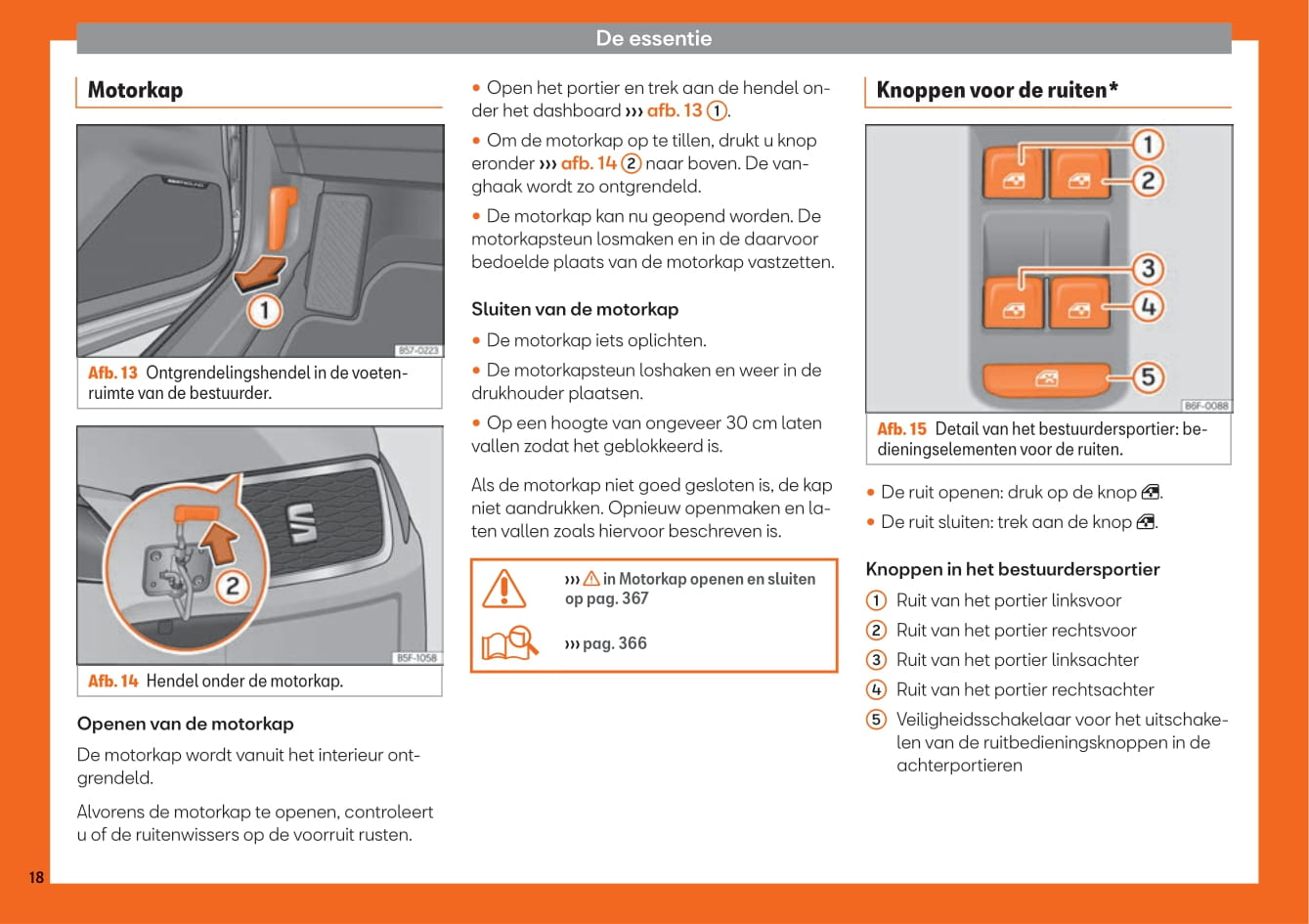 De essentie

Motorkap

1

B57-0223

Afb. 13 Ontgrendelingshendel in de voetenruimte van de bestuurder.

2

B5F-1058

Afb. 14 Hendel onder de motorkap.

Openen van de motorkap

De motorkap wordt vanuit het interieur ontgrendeld.

Alvorens de motorkap te openen, controleert u of de ruitenwissers op de voorruit rusten.

• Open het portier en trek aan de hendel onder het dashboard ››› afb. 13 ①.

• Om de motorkap op te tillen, drukt u knop eronder ››› afb. 14 ② naar boven. De vanghaak wordt zo ontgrendeld.

• De motorkap kan nu geopend worden. De motorkapsteun losmaken en in de daarvoor bedoelde plaats van de motorkap vastzetten.

Sluiten van de motorkap

• De motorkap iets oplichten.

• De motorkapsteun loshaken en weer in de drukhouder plaatsen.

• Op een hoogte van ongeveer 30 cm laten vallen zodat het geblokkeerd is.

Als de motorkap niet goed gesloten is, de kap niet aandrukken. Opnieuw openmaken en laten vallen zoals hiervoor beschreven is.

››› ⚠ in Motorkap openen en sluiten op pag. 367

››› pag. 366

Knoppen voor de ruiten*

1
2
3
4
5

B6F-0088

Afb. 15 Detail van het bestuurdersportier: bedieningselementen voor de ruiten.

• De ruit openen: druk op de knop.

• De ruit sluiten: trek aan de knop.

Knoppen in het bestuurdersportier

① Ruit van het portier linksvoor
② Ruit van het portier rechtsvoor
③ Ruit van het portier linksachter
④ Ruit van het portier rechtsachter
⑤ Veiligheidsschakelaar voor het uitschakelen van de ruitbedieningsknoppen in de achterportieren

18