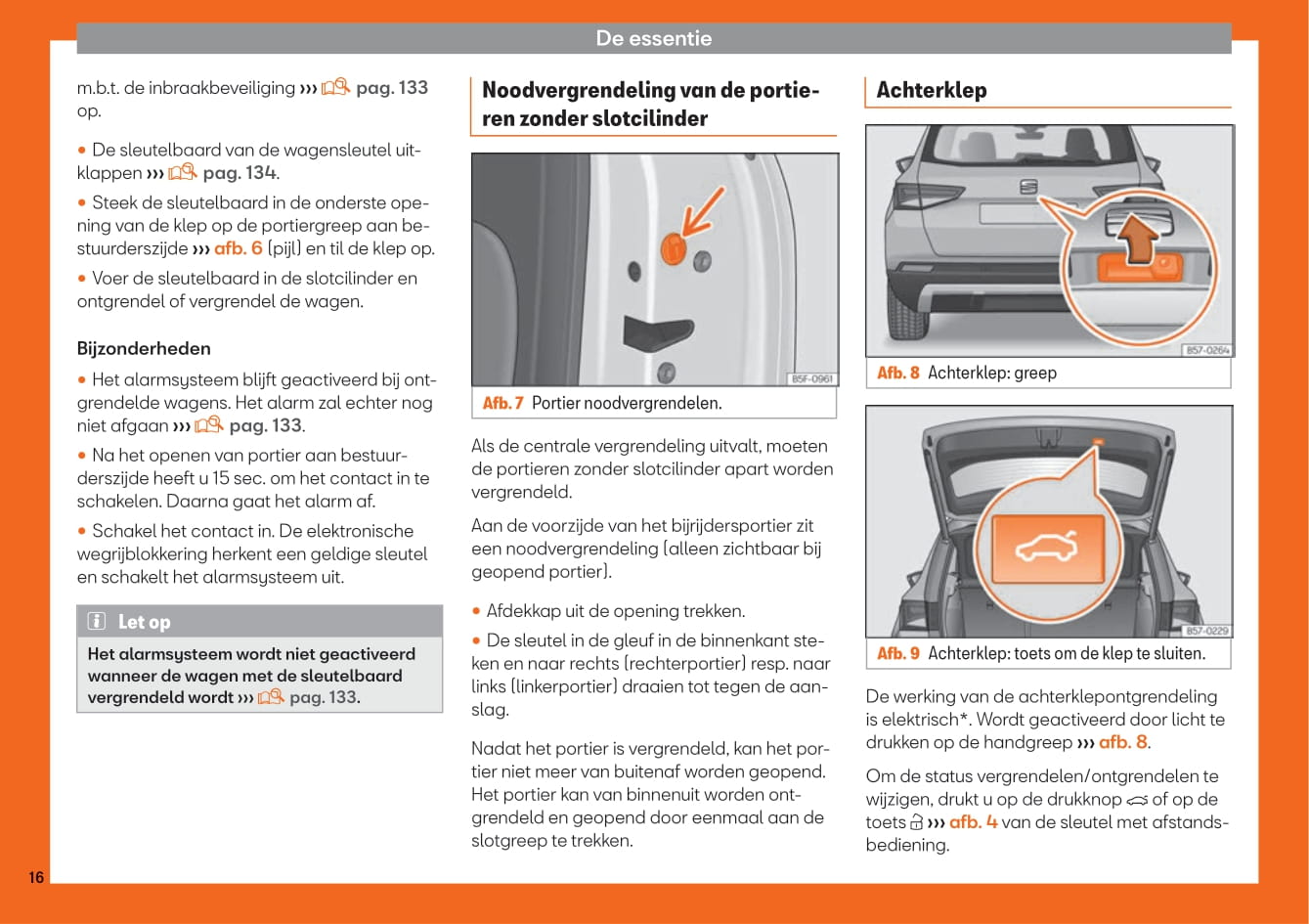 De essentie

m.b.t. de inbraakbeveiliging ››› pag. 133 op.

• De sleutelbaard van de wagensleutel uitklappen ››› pag. 134.

• Steek de sleutelbaard in de onderste opening van de klep op de portiergreep aan bestuurderszijde ››› afb. 6 (pijl) en til de klep op.

• Voer de sleutelbaard in de slotcilinder en ontgrendel of vergrendel de wagen.

Bijzonderheden

• Het alarmsysteem blijft geactiveerd bij ontgrendelde wagens. Het alarm zal echter nog niet afgaan ››› pag. 133.

• Na het openen van portier aan bestuurderszijde heeft u 15 sec. om het contact in te schakelen. Daarna gaat het alarm af.

• Schakel het contact in. De elektronische wegrijblokkering herkent een geldige sleutel en schakelt het alarmsysteem uit.

Let op

Het alarmsysteem wordt niet geactiveerd wanneer de wagen met de sleutelbaard vergrendeld wordt ››› pag. 133.

Noodvergrendeling van de portieren zonder slotcilinder

B5F-0961

Afb. 7 Portier noodvergrendelen.

Als de centrale vergrendeling uitvalt, moeten de portieren zonder slotcilinder apart worden vergrendeld.

Aan de voorzijde van het bijrijdersportier zit een noodvergrendeling (alleen zichtbaar bij geopend portier).

• Afdekkap uit de opening trekken.

• De sleutel in de gleuf in de binnenkant steken en naar rechts (rechterportier) resp. naar links (linkerportier) draaien tot tegen de aanslag.

Nadat het portier is vergrendeld, kan het portier niet meer van buitenaf worden geopend. Het portier kan van binnenuit worden ontgrendeld en geopend door eenmaal aan de slotgreep te trekken.

Achterklep

B57-0264

Afb. 8 Achterklep: greep

B57-0229

Afb. 9 Achterklep: toets om de klep te sluiten.

De werking van de achterklepontgrendeling is elektrisch*. Wordt geactiveerd door licht te drukken op de handgreep ››› afb. 8.

Om de status vergrendelen/ontgrendelen te wijzigen, drukt u op de drukknop of op de toets ››› afb. 4 van de sleutel met afstandsbediening.

16