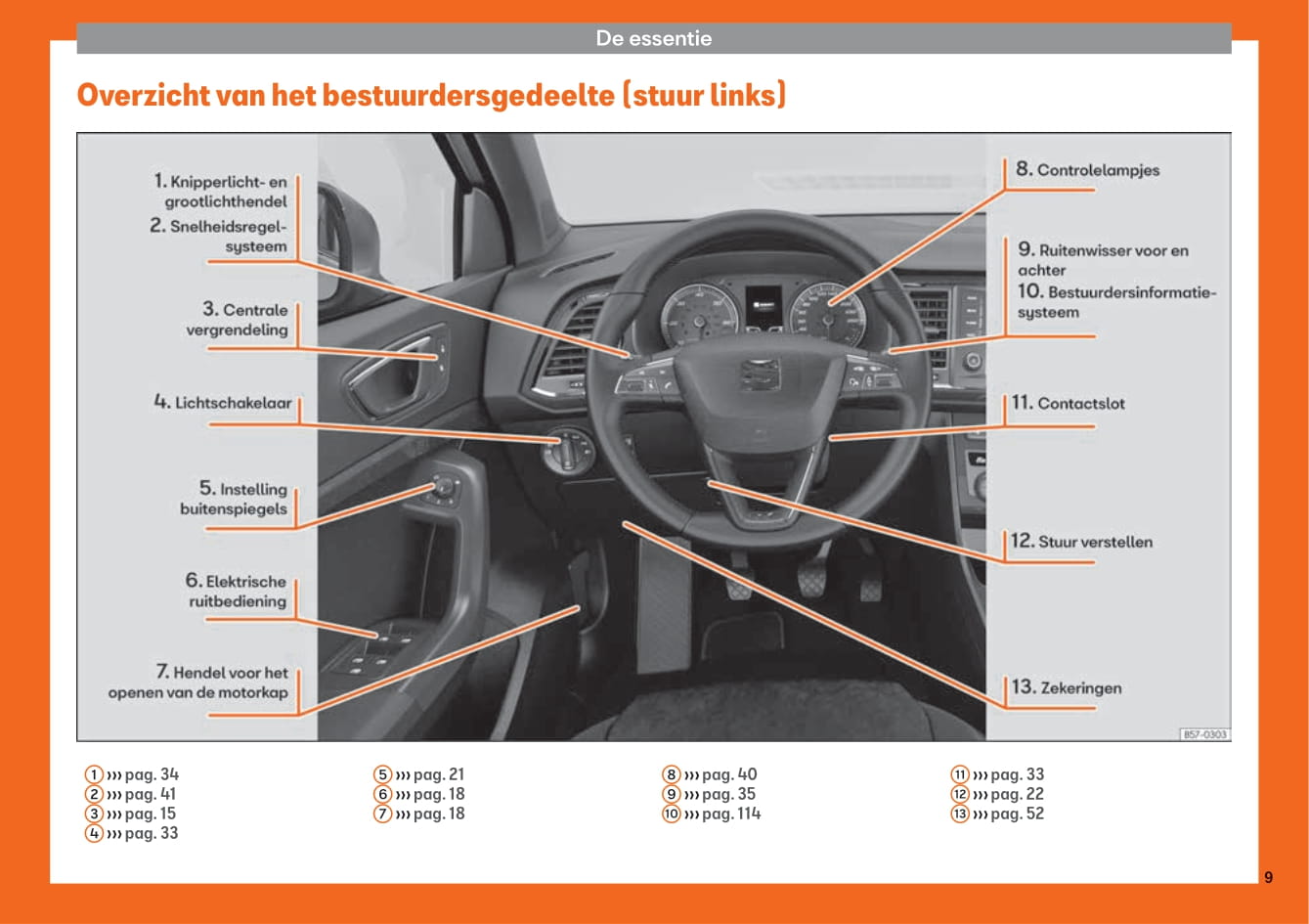 De essentie

Overzicht van het bestuurdersgedeelte (stuur links)

1. Knipperlicht- en grootlichthendel
2. Snelheidsregelsysteem
3. Centrale vergrendeling
4. Lichtschakelaar
5. Instelling buitenspiegels
6. Elektrische ruitbediening
7. Hendel voor het openen van de motorkap
8. Controlelampjes
9. Ruitenwisser voor en achter
10. Bestuurdersinformatiesysteem
11. Contactslot
12. Stuur verstellen
13. Zekeringen

B57-0303

1 ››› pag. 34
2 ››› pag. 41
3 ››› pag. 15
4 ››› pag. 33

5 ››› pag. 21
6 ››› pag. 18
7 ››› pag. 18

8 ››› pag. 40
9 ››› pag. 35
10 ››› pag. 114

11 ››› pag. 33
12 ››› pag. 22
13 ››› pag. 52

9