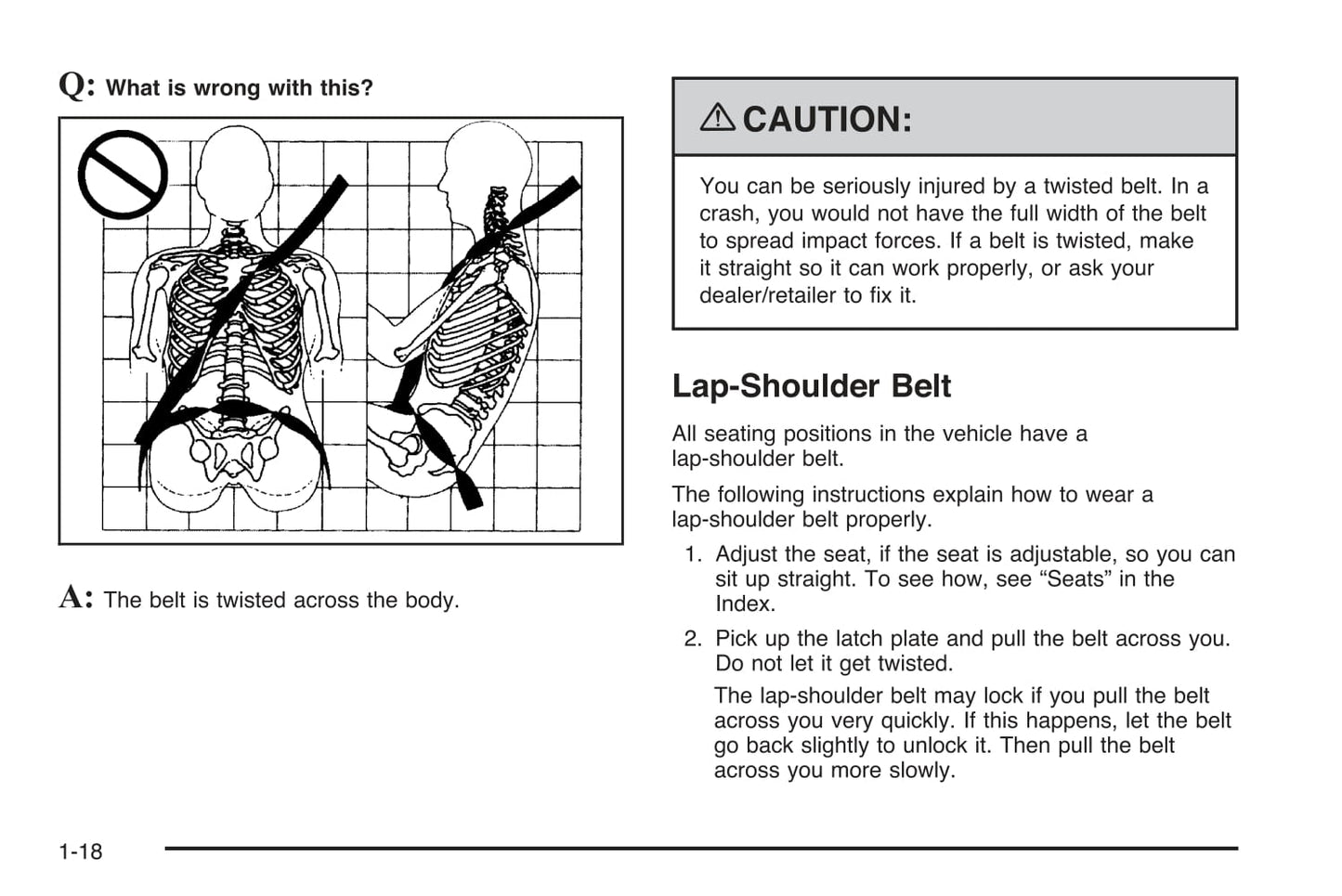 Q: What is wrong with this?

A: The belt is twisted across the body.

CAUTION:

You can be seriously injured by a twisted belt. In a crash, you would not have the full width of the belt to spread impact forces. If a belt is twisted, make it straight so it can work properly, or ask your dealer/retailer to fix it.

Lap-Shoulder Belt

All seating positions in the vehicle have a lap-shoulder belt.

The following instructions explain how to wear a lap-shoulder belt properly.

1. Adjust the seat, if the seat is adjustable, so you can sit up straight. To see how, see “Seats” in the Index.

2. Pick up the latch plate and pull the belt across you. Do not let it get twisted.

The lap-shoulder belt may lock if you pull the belt across you very quickly. If this happens, let the belt go back slightly to unlock it. Then pull the belt across you more slowly.

1-18