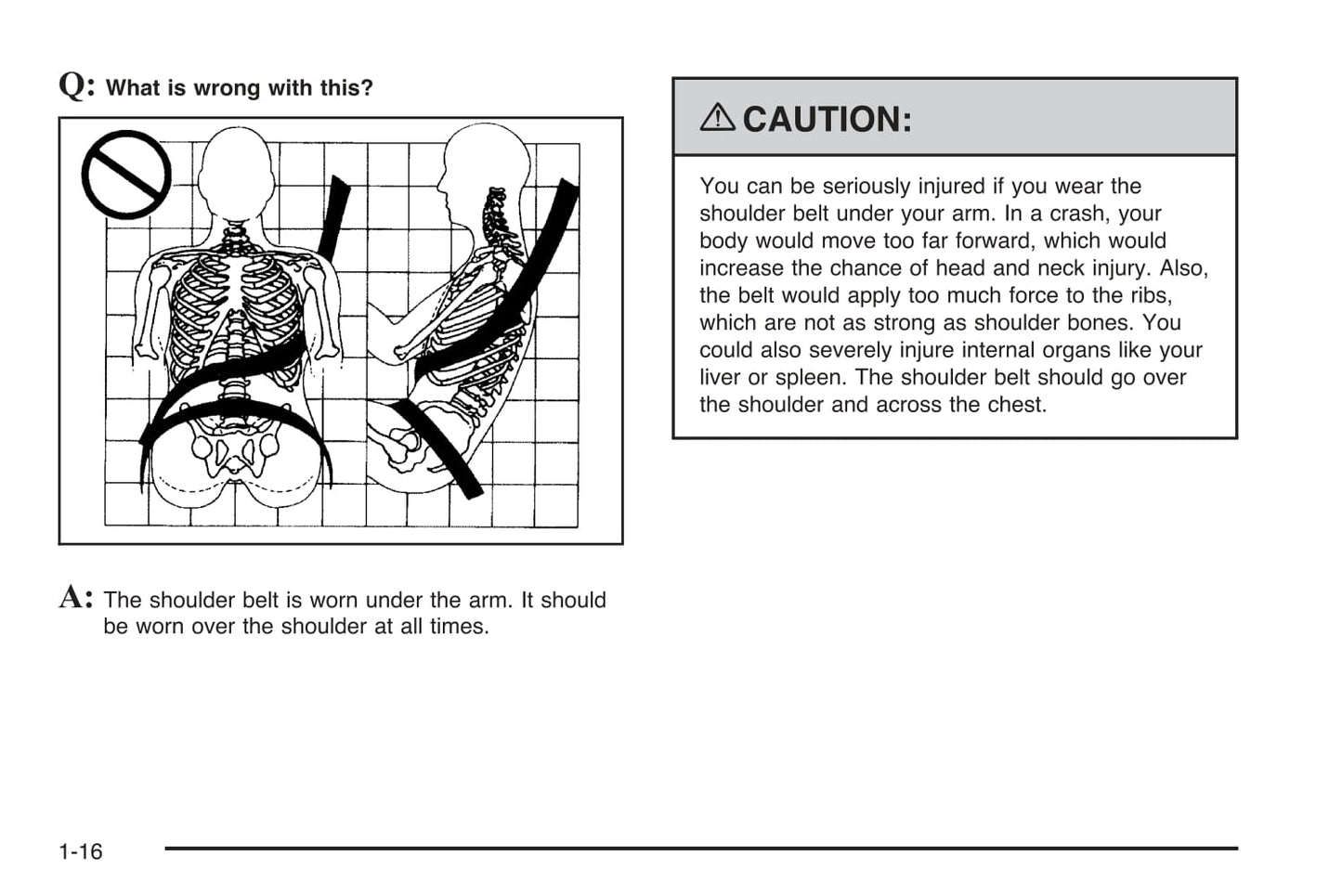 Q: What is wrong with this?

A: The shoulder belt is worn under the arm. It should be worn over the shoulder at all times.

CAUTION:

You can be seriously injured if you wear the shoulder belt under your arm. In a crash, your body would move too far forward, which would increase the chance of head and neck injury. Also, the belt would apply too much force to the ribs, which are not as strong as shoulder bones. You could also severely injure internal organs like your liver or spleen. The shoulder belt should go over the shoulder and across the chest.

1-16