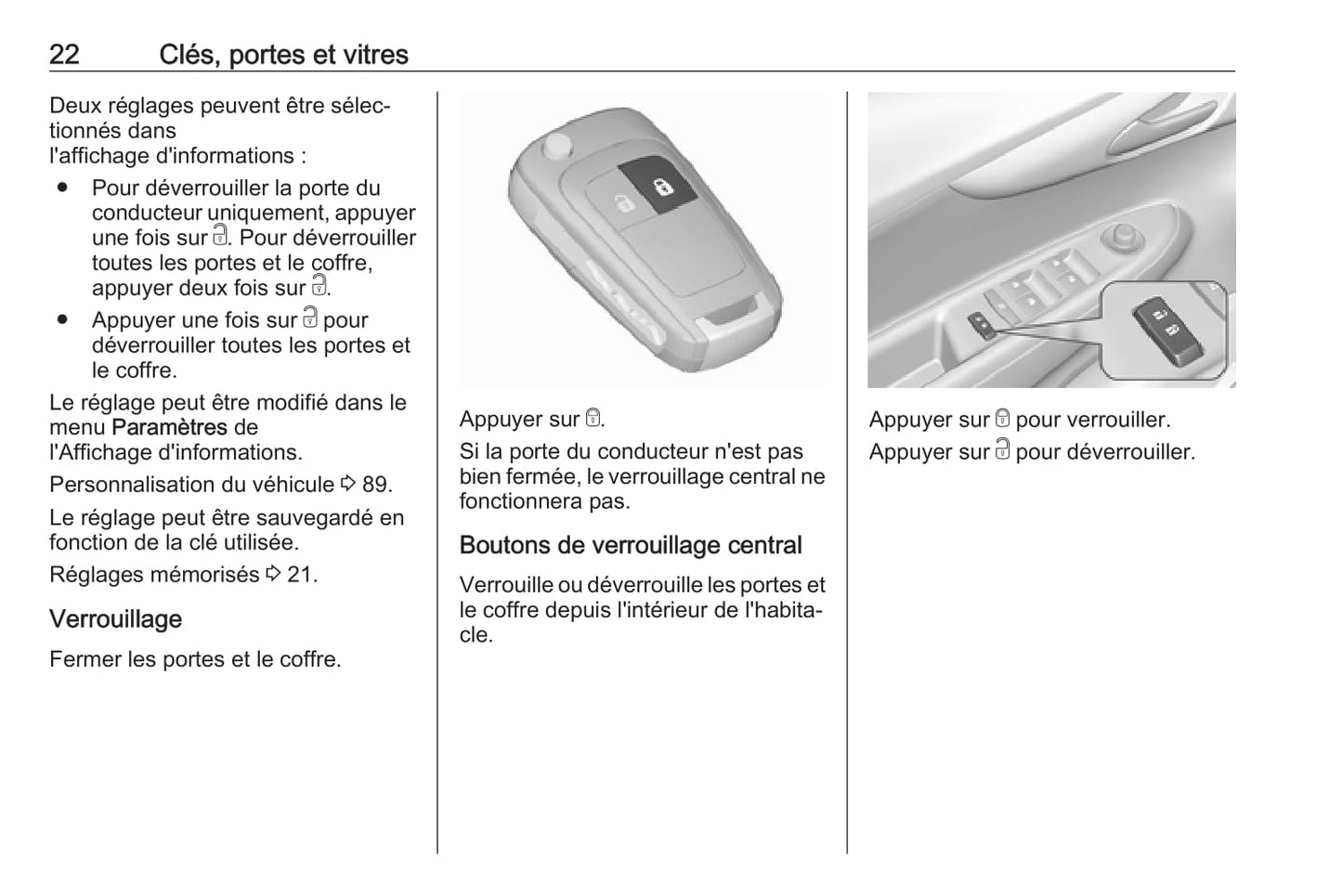 22 Clés, portes et vitres

Deux réglages peuvent être sélectionnés dans
l'affichage d'informations :

● Pour déverrouiller la porte du conducteur uniquement, appuyer une fois sur 🔓. Pour déverrouiller toutes les portes et le coffre, appuyer deux fois sur 🔓.
● Appuyer une fois sur 🔓 pour déverrouiller toutes les portes et le coffre.

Le réglage peut être modifié dans le menu Paramètres de
l'Affichage d'informations.

Personnalisation du véhicule ⇨ 89.

Le réglage peut être sauvegardé en fonction de la clé utilisée.

Réglages mémorisés ⇨ 21.

Verrouillage

Fermer les portes et le coffre.

Appuyer sur 🔒.

Si la porte du conducteur n'est pas bien fermée, le verrouillage central ne fonctionnera pas.

Boutons de verrouillage central

Verrouille ou déverrouille les portes et le coffre depuis l'intérieur de l'habitacle.

Appuyer sur 🔒 pour verrouiller.

Appuyer sur 🔓 pour déverrouiller.