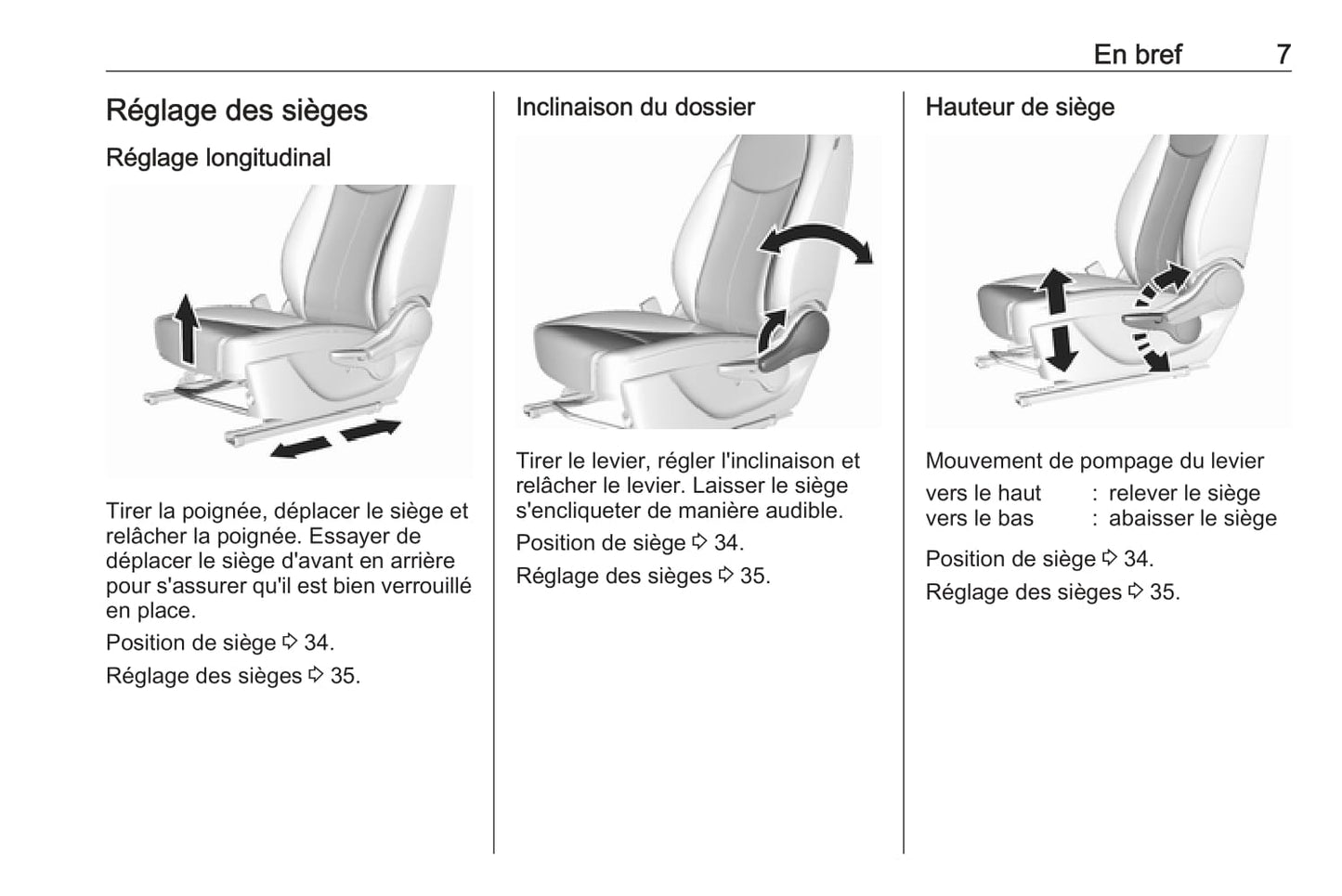 En bref 7

Réglage des sièges

Réglage longitudinal

Tirer la poignée, déplacer le siège et relâcher la poignée. Essayer de déplacer le siège d'avant en arrière pour s'assurer qu'il est bien verrouillé en place.

Position de siège ⇨ 34.

Réglage des sièges ⇨ 35.

Inclinaison du dossier

Tirer le levier, régler l'inclinaison et relâcher le levier. Laisser le siège s'encliqueter de manière audible.

Position de siège ⇨ 34.

Réglage des sièges ⇨ 35.

Hauteur de siège

Mouvement de pompage du levier

vers le haut : relever le siège
vers le bas : abaisser le siège

Position de siège ⇨ 34.

Réglage des sièges ⇨ 35.