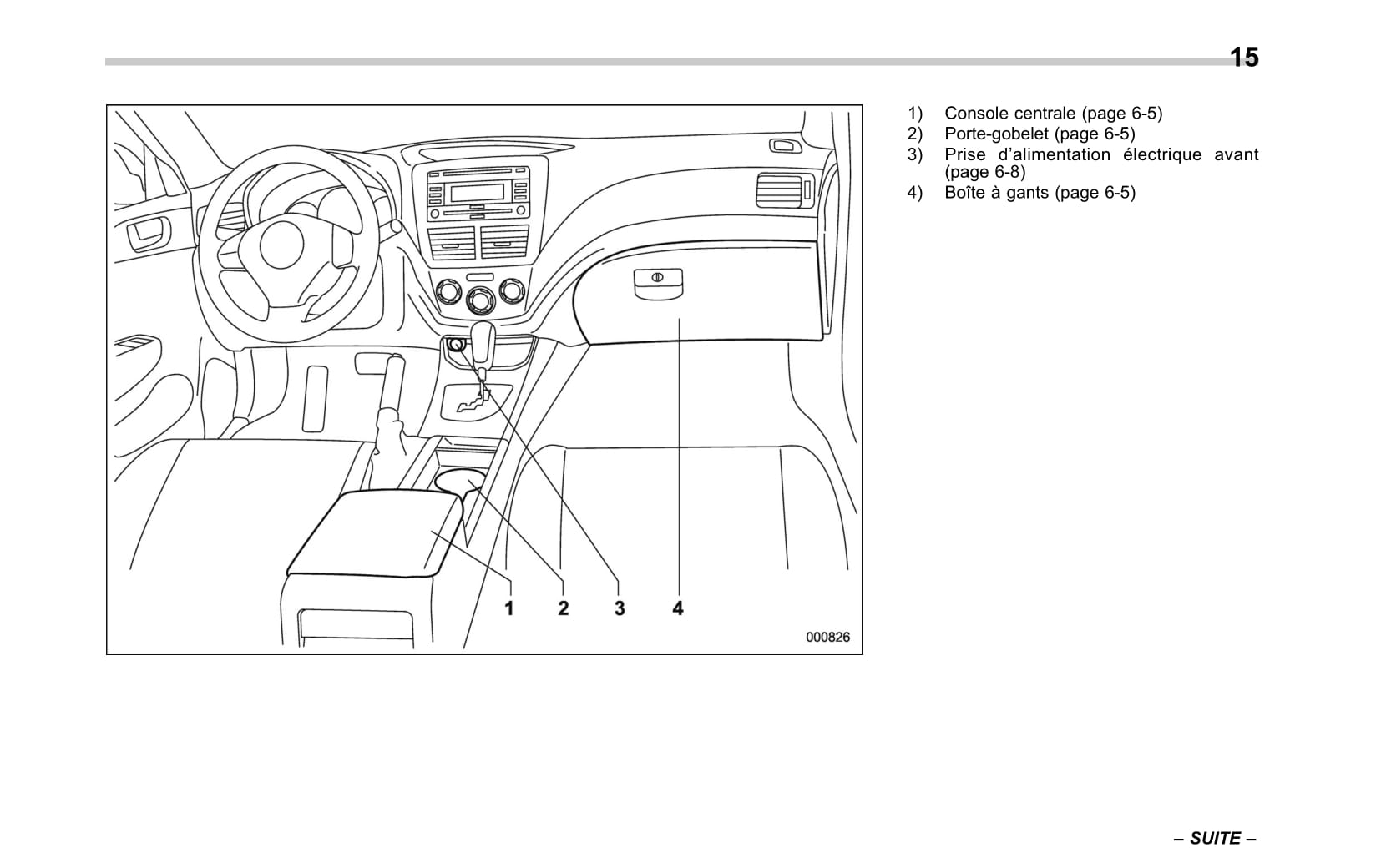 15

1 2 3 4

000826

1) Console centrale (page 6-5)
2) Porte-gobelet (page 6-5)
3) Prise d’alimentation électrique avant (page 6-8)
4) Boîte à gants (page 6-5)

– SUITE –