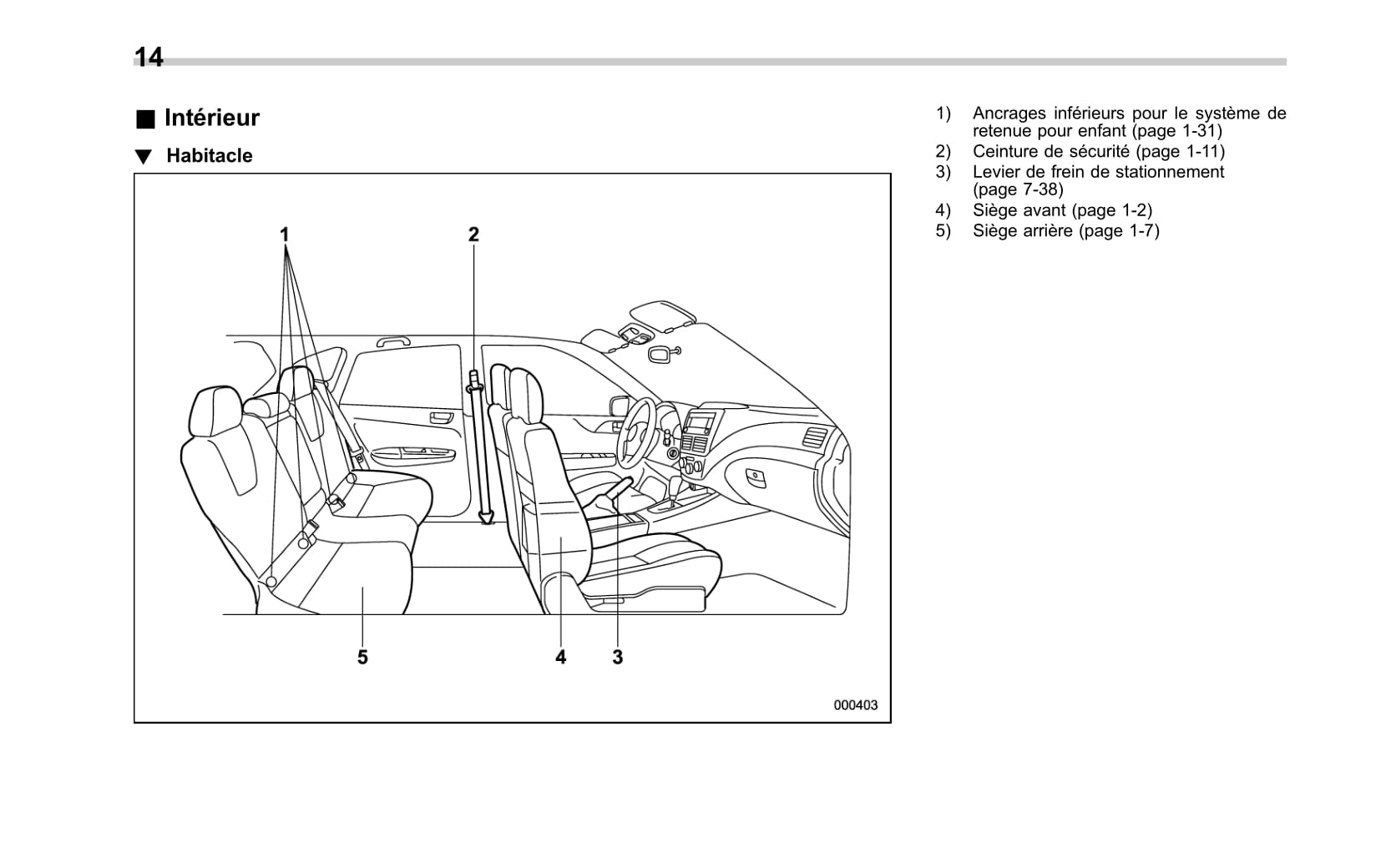 14

■ Intérieur

▼ Habitacle

1
2
5
4
3

000403

1) Ancrages inférieurs pour le système de retenue pour enfant (page 1-31)
2) Ceinture de sécurité (page 1-11)
3) Levier de frein de stationnement (page 7-38)
4) Siège avant (page 1-2)
5) Siège arrière (page 1-7)