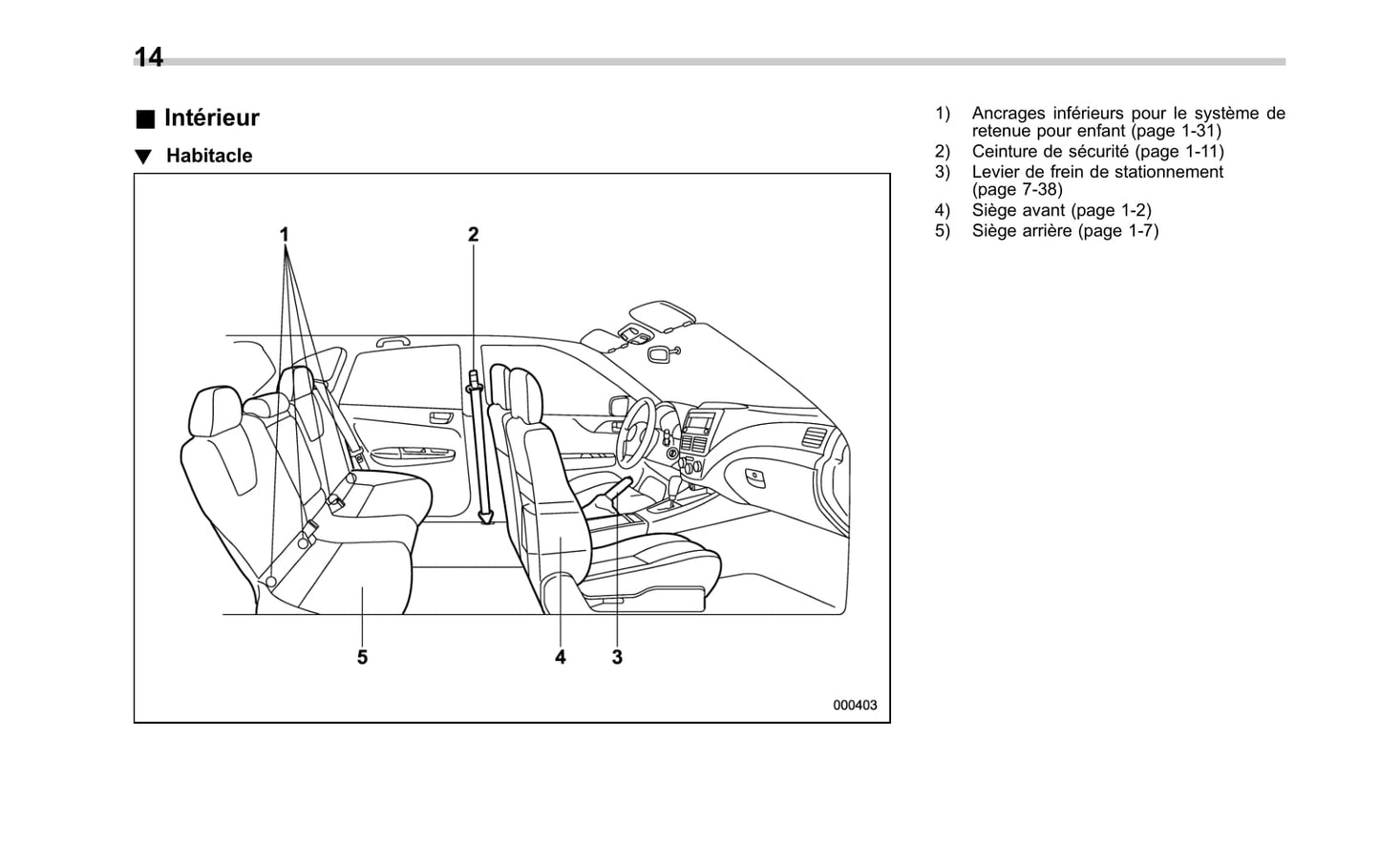 14

■ Intérieur

▼ Habitacle

1
2
5
4
3
000403

1) Ancrages inférieurs pour le système de retenue pour enfant (page 1-31)
2) Ceinture de sécurité (page 1-11)
3) Levier de frein de stationnement (page 7-38)
4) Siège avant (page 1-2)
5) Siège arrière (page 1-7)