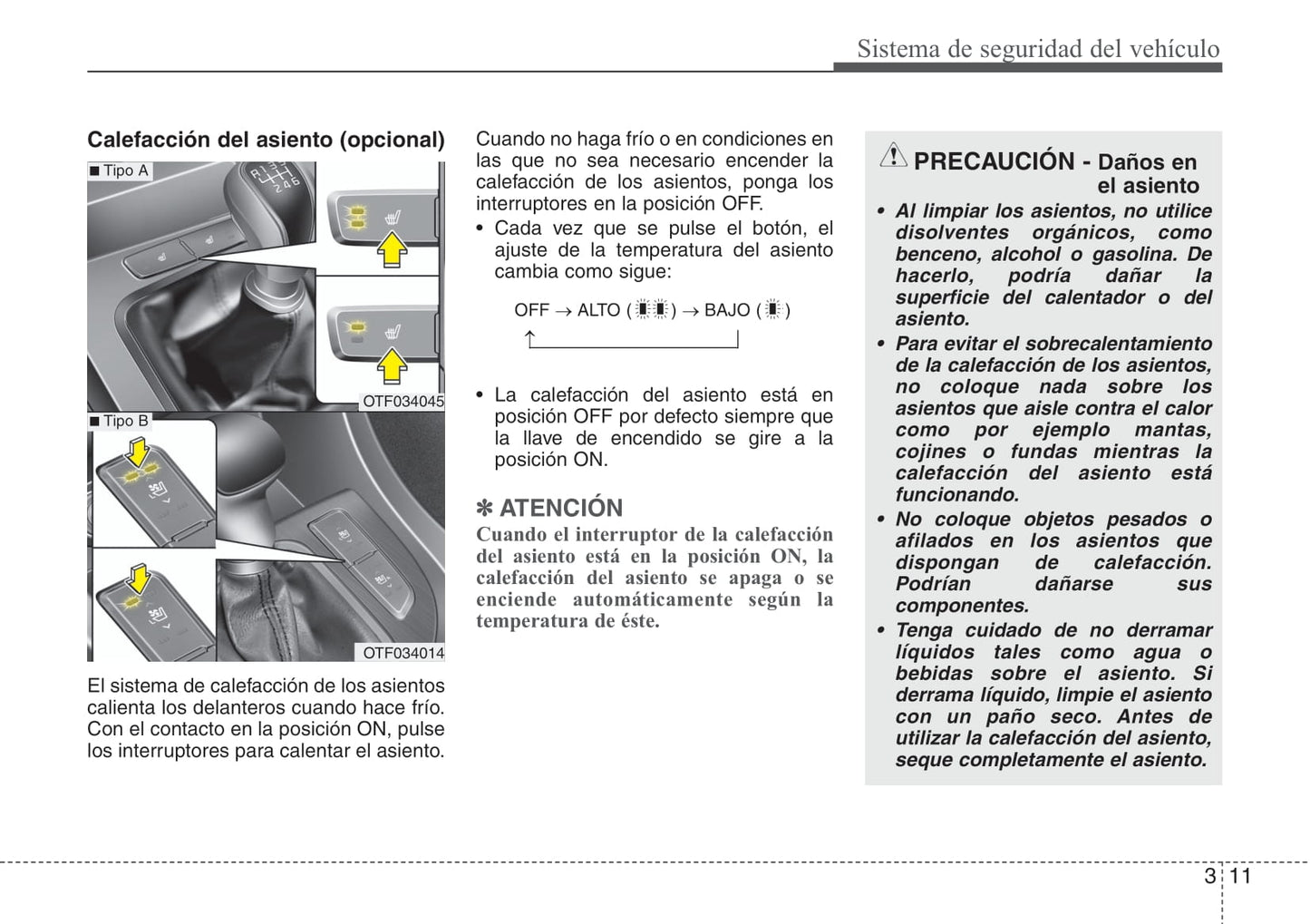 Sistema de seguridad del vehículo

Calefacción del asiento (opcional)

■ Tipo A

OTF034045

■ Tipo B

OTF034014

El sistema de calefacción de los asientos calienta los delanteros cuando hace frío. Con el contacto en la posición ON, pulse los interruptores para calentar el asiento.

Cuando no haga frío o en condiciones en las que no sea necesario encender la calefacción de los asientos, ponga los interruptores en la posición OFF.

• Cada vez que se pulse el botón, el ajuste de la temperatura del asiento cambia como sigue:

OFF → ALTO ( ) → BAJO ( )

• La calefacción del asiento está en posición OFF por defecto siempre que la llave de encendido se gire a la posición ON.

✽ ATENCIÓN

Cuando el interruptor de la calefacción del asiento está en la posición ON, la calefacción del asiento se apaga o se enciende automáticamente según la temperatura de éste.

PRECAUCIÓN - Daños en el asiento

• Al limpiar los asientos, no utilice disolventes orgánicos, como benceno, alcohol o gasolina. De hacerlo, podría dañar la superficie del calentador o del asiento.

• Para evitar el sobrecalentamiento de la calefacción de los asientos, no coloque nada sobre los asientos que aisle contra el calor como por ejemplo mantas, cojines o fundas mientras la calefacción del asiento está funcionando.

• No coloque objetos pesados o afilados en los asientos que dispongan de calefacción. Podrían dañarse sus componentes.

• Tenga cuidado de no derramar líquidos tales como agua o bebidas sobre el asiento. Si derrama líquido, limpie el asiento con un paño seco. Antes de utilizar la calefacción del asiento, seque completamente el asiento.

3 11