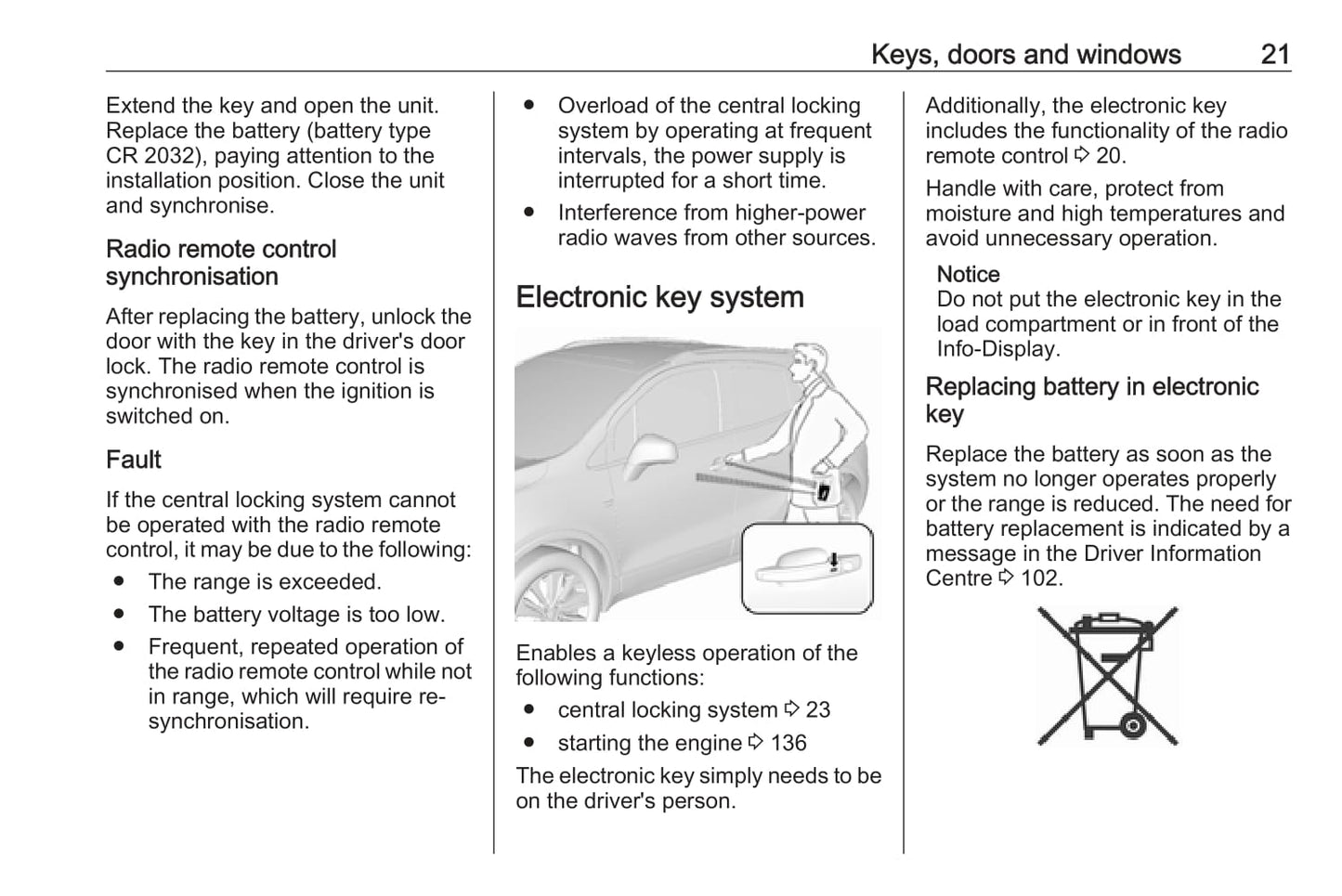 Keys, doors and windows 21

Extend the key and open the unit. Replace the battery (battery type CR 2032), paying attention to the installation position. Close the unit and synchronise.

Radio remote control synchronisation

After replacing the battery, unlock the door with the key in the driver's door lock. The radio remote control is synchronised when the ignition is switched on.

Fault

If the central locking system cannot be operated with the radio remote control, it may be due to the following:

● The range is exceeded.

● The battery voltage is too low.

● Frequent, repeated operation of the radio remote control while not in range, which will require re-synchronisation.

● Overload of the central locking system by operating at frequent intervals, the power supply is interrupted for a short time.

● Interference from higher-power radio waves from other sources.

Electronic key system

Enables a keyless operation of the following functions:

● central locking system ⇨ 23

● starting the engine ⇨ 136

The electronic key simply needs to be on the driver's person.

Additionally, the electronic key includes the functionality of the radio remote control ⇨ 20.

Handle with care, protect from moisture and high temperatures and avoid unnecessary operation.

Notice
Do not put the electronic key in the load compartment or in front of the Info-Display.

Replacing battery in electronic key

Replace the battery as soon as the system no longer operates properly or the range is reduced. The need for battery replacement is indicated by a message in the Driver Information Centre ⇨ 102.