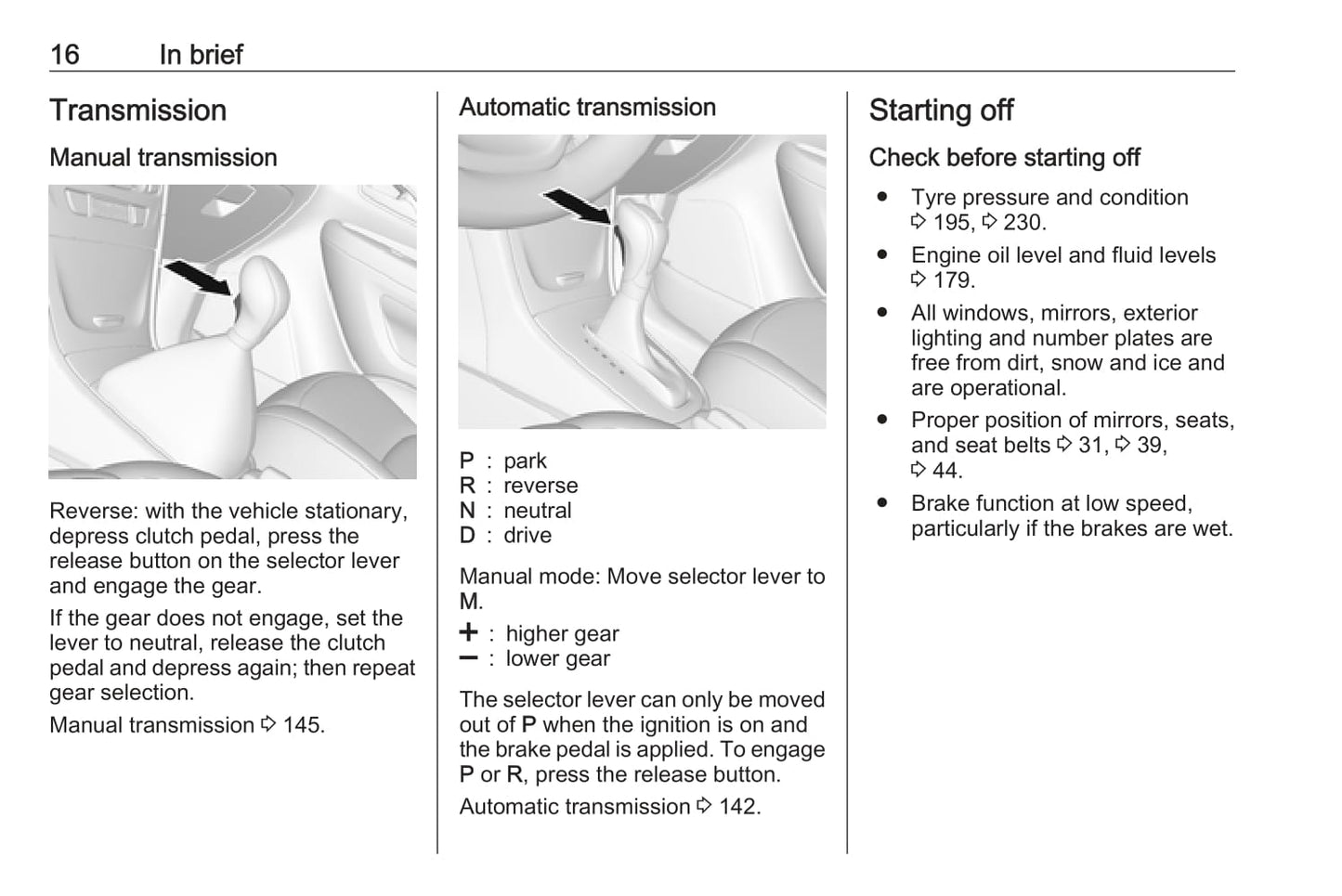 16 In brief

Transmission

Manual transmission

Reverse: with the vehicle stationary, depress clutch pedal, press the release button on the selector lever and engage the gear.

If the gear does not engage, set the lever to neutral, release the clutch pedal and depress again; then repeat gear selection.

Manual transmission ⇨ 145.

Automatic transmission

P : park
R : reverse
N : neutral
D : drive

Manual mode: Move selector lever to M.

+ : higher gear
− : lower gear

The selector lever can only be moved out of P when the ignition is on and the brake pedal is applied. To engage P or R, press the release button.

Automatic transmission ⇨ 142.

Starting off

Check before starting off

● Tyre pressure and condition ⇨ 195, ⇨ 230.
● Engine oil level and fluid levels ⇨ 179.
● All windows, mirrors, exterior lighting and number plates are free from dirt, snow and ice and are operational.
● Proper position of mirrors, seats, and seat belts ⇨ 31, ⇨ 39, ⇨ 44.
● Brake function at low speed, particularly if the brakes are wet.