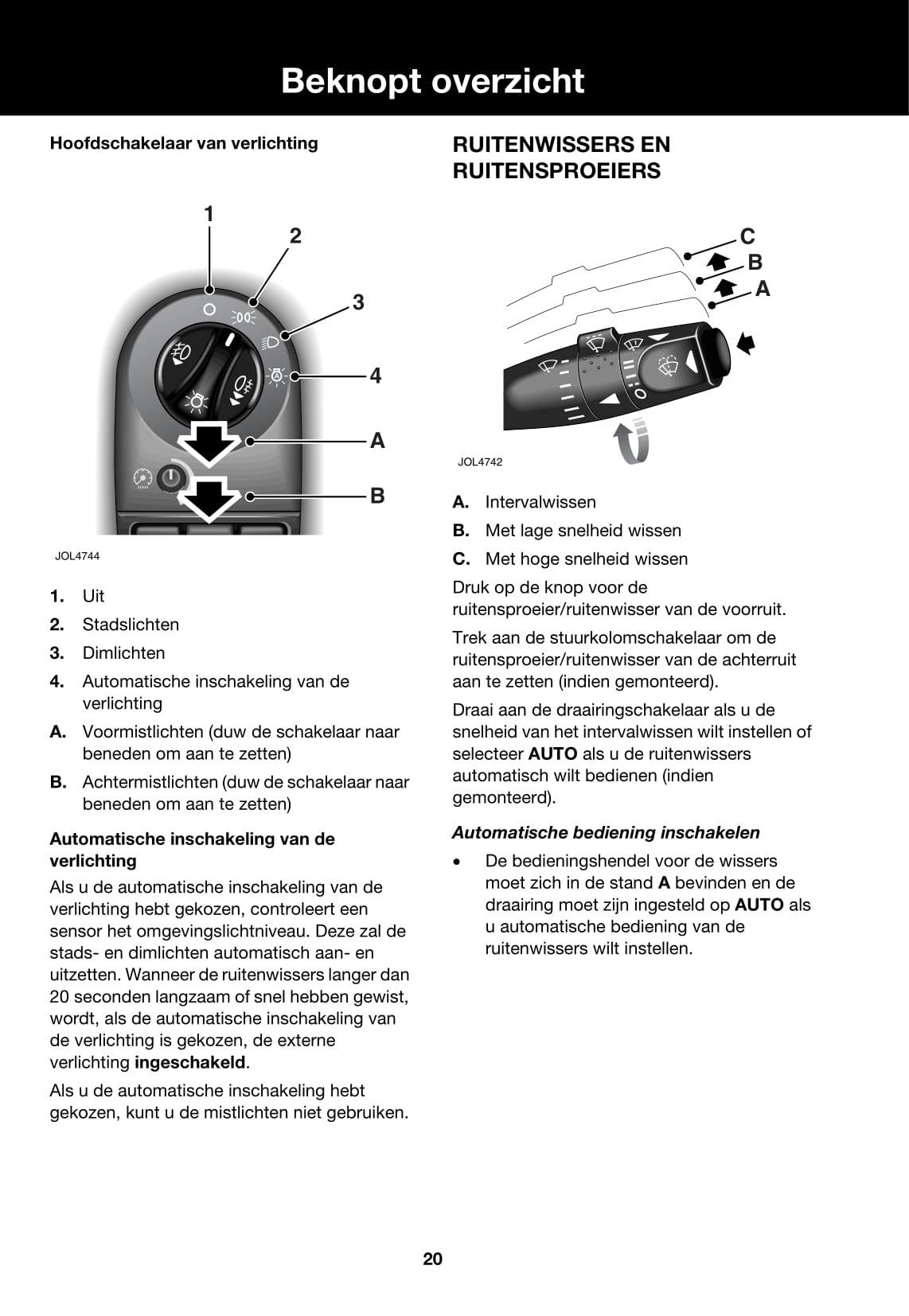 Beknopt overzicht

Hoofdschakelaar van verlichting

1
2
3
4
A
B

JOL4744

1. Uit
2. Stadslichten
3. Dimlichten
4. Automatische inschakeling van de verlichting
A. Voormistlichten (duw de schakelaar naar beneden om aan te zetten)
B. Achtermistlichten (duw de schakelaar naar beneden om aan te zetten)

Automatische inschakeling van de verlichting

Als u de automatische inschakeling van de verlichting hebt gekozen, controleert een sensor het omgevingslichtniveau. Deze zal de stads- en dimlichten automatisch aan- en uitzetten. Wanneer de ruitenwissers langer dan 20 seconden langzaam of snel hebben gewist, wordt, als de automatische inschakeling van de verlichting is gekozen, de externe verlichting ingeschakeld.

Als u de automatische inschakeling hebt gekozen, kunt u de mistlichten niet gebruiken.

RUITENWISSERS EN RUITENSPROEIERS

C
B
A

JOL4742

A. Intervalwissen
B. Met lage snelheid wissen
C. Met hoge snelheid wissen

Druk op de knop voor de ruitensproeier/ruitenwisser van de voorruit.

Trek aan de stuurkolomschakelaar om de ruitensproeier/ruitenwisser van de achterruit aan te zetten (indien gemonteerd).

Draai aan de draairingschakelaar als u de snelheid van het intervalwissen wilt instellen of selecteer AUTO als u de ruitenwissers automatisch wilt bedienen (indien gemonteerd).

Automatische bediening inschakelen

• De bedieningshendel voor de wissers moet zich in de stand A bevinden en de draairing moet zijn ingesteld op AUTO als u automatische bediening van de ruitenwissers wilt instellen.

20