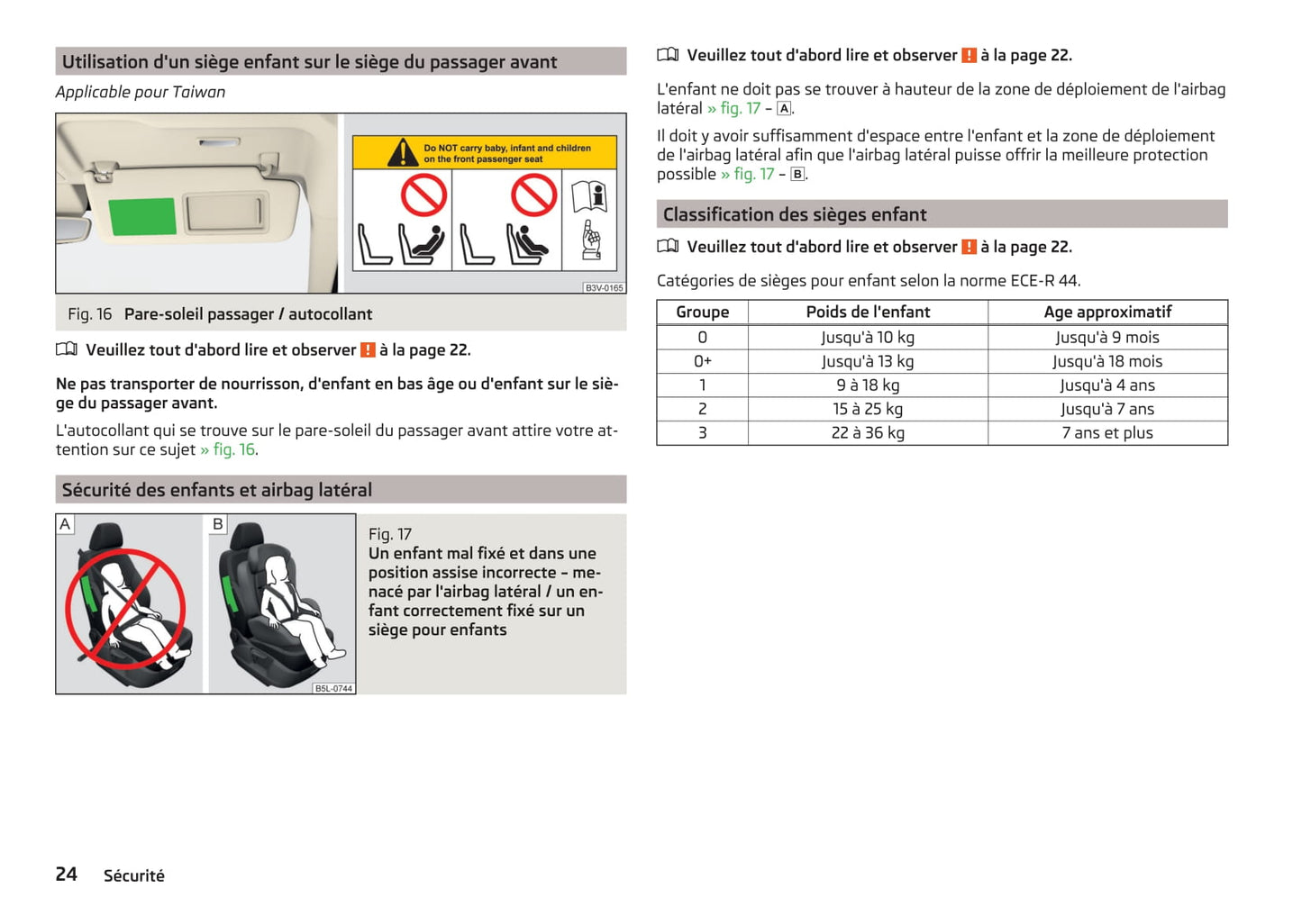 Utilisation d'un siège enfant sur le siège du passager avant

Applicable pour Taiwan

Do NOT carry baby, infant and children on the front passenger seat

B3V-0165

Fig. 16 Pare-soleil passager / autocollant

Veuillez tout d'abord lire et observer ! à la page 22.

Ne pas transporter de nourrisson, d'enfant en bas âge ou d'enfant sur le siège du passager avant.

L'autocollant qui se trouve sur le pare-soleil du passager avant attire votre attention sur ce sujet » fig. 16.

Sécurité des enfants et airbag latéral

A

B

B5L-0744

Fig. 17
Un enfant mal fixé et dans une position assise incorrecte – menacé par l'airbag latéral / un enfant correctement fixé sur un siège pour enfants

Veuillez tout d'abord lire et observer ! à la page 22.

L'enfant ne doit pas se trouver à hauteur de la zone de déploiement de l'airbag latéral » fig. 17 – A.

Il doit y avoir suffisamment d'espace entre l'enfant et la zone de déploiement de l'airbag latéral afin que l'airbag latéral puisse offrir la meilleure protection possible » fig. 17 – B.

Classification des sièges enfant

Veuillez tout d'abord lire et observer ! à la page 22.

Catégories de sièges pour enfant selon la norme ECE-R 44.

| Groupe | Poids de l'enfant | Age approximatif |
|---|---|---|
| 0 | Jusqu'à 10 kg | Jusqu'à 9 mois |
| 0+ | Jusqu'à 13 kg | Jusqu'à 18 mois |
| 1 | 9 à 18 kg | Jusqu'à 4 ans |
| 2 | 15 à 25 kg | Jusqu'à 7 ans |
| 3 | 22 à 36 kg | 7 ans et plus |

24 Sécurité