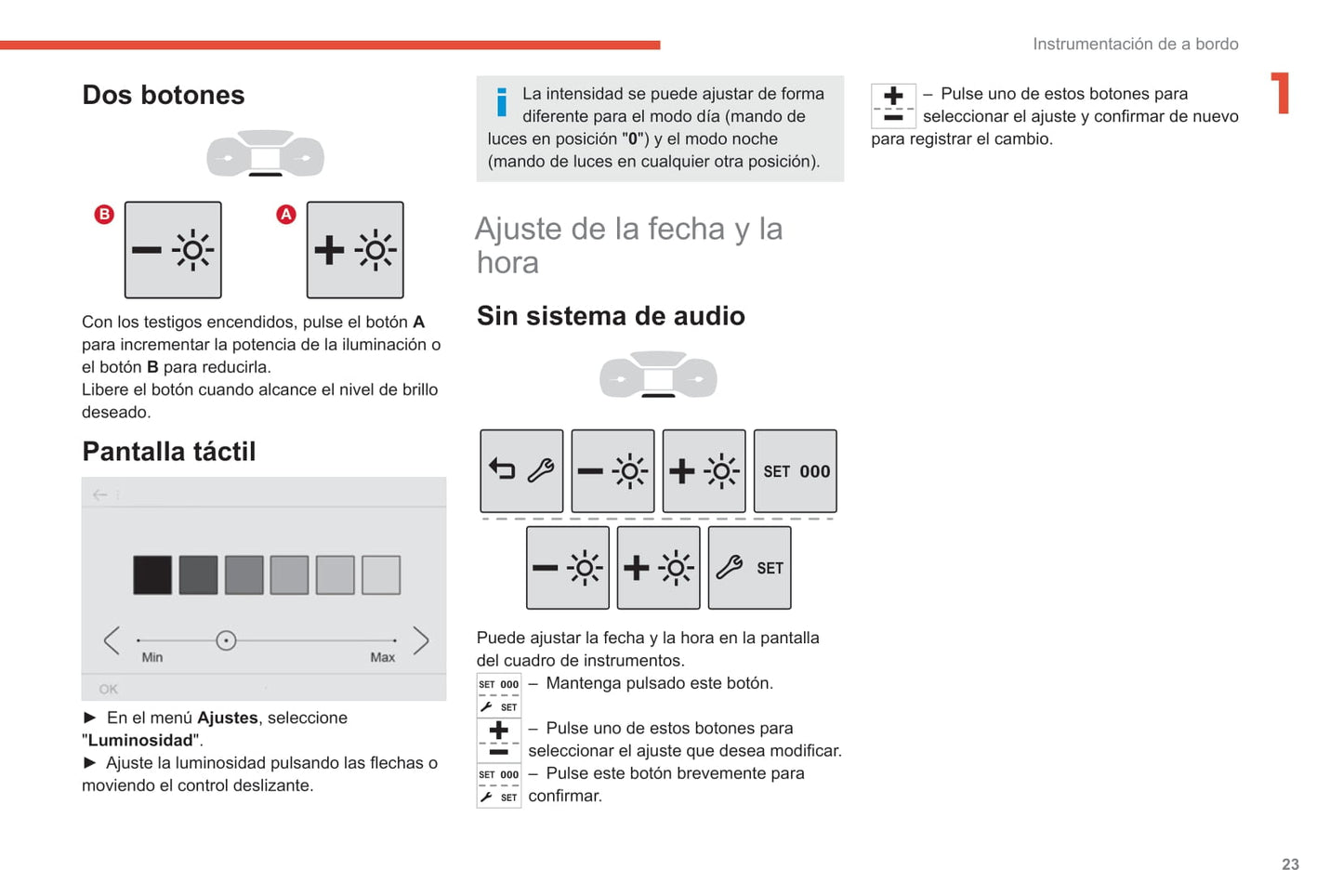 Instrumentación de a bordo

1

Dos botones

B

A

Con los testigos encendidos, pulse el botón **A** para incrementar la potencia de la iluminación o el botón **B** para reducirla.
Libere el botón cuando alcance el nivel de brillo deseado.

Pantalla táctil

Min

Max

OK

► En el menú **Ajustes**, seleccione "**Luminosidad**".
► Ajuste la luminosidad pulsando las flechas o moviendo el control deslizante.

La intensidad se puede ajustar de forma diferente para el modo día (mando de luces en posición "**0**") y el modo noche (mando de luces en cualquier otra posición).

Ajuste de la fecha y la hora

Sin sistema de audio

SET 000

SET

Puede ajustar la fecha y la hora en la pantalla del cuadro de instrumentos.

SET 000
SET
– Mantenga pulsado este botón.

– Pulse uno de estos botones para seleccionar el ajuste que desea modificar.

SET 000
SET
– Pulse este botón brevemente para confirmar.

– Pulse uno de estos botones para seleccionar el ajuste y confirmar de nuevo para registrar el cambio.

23