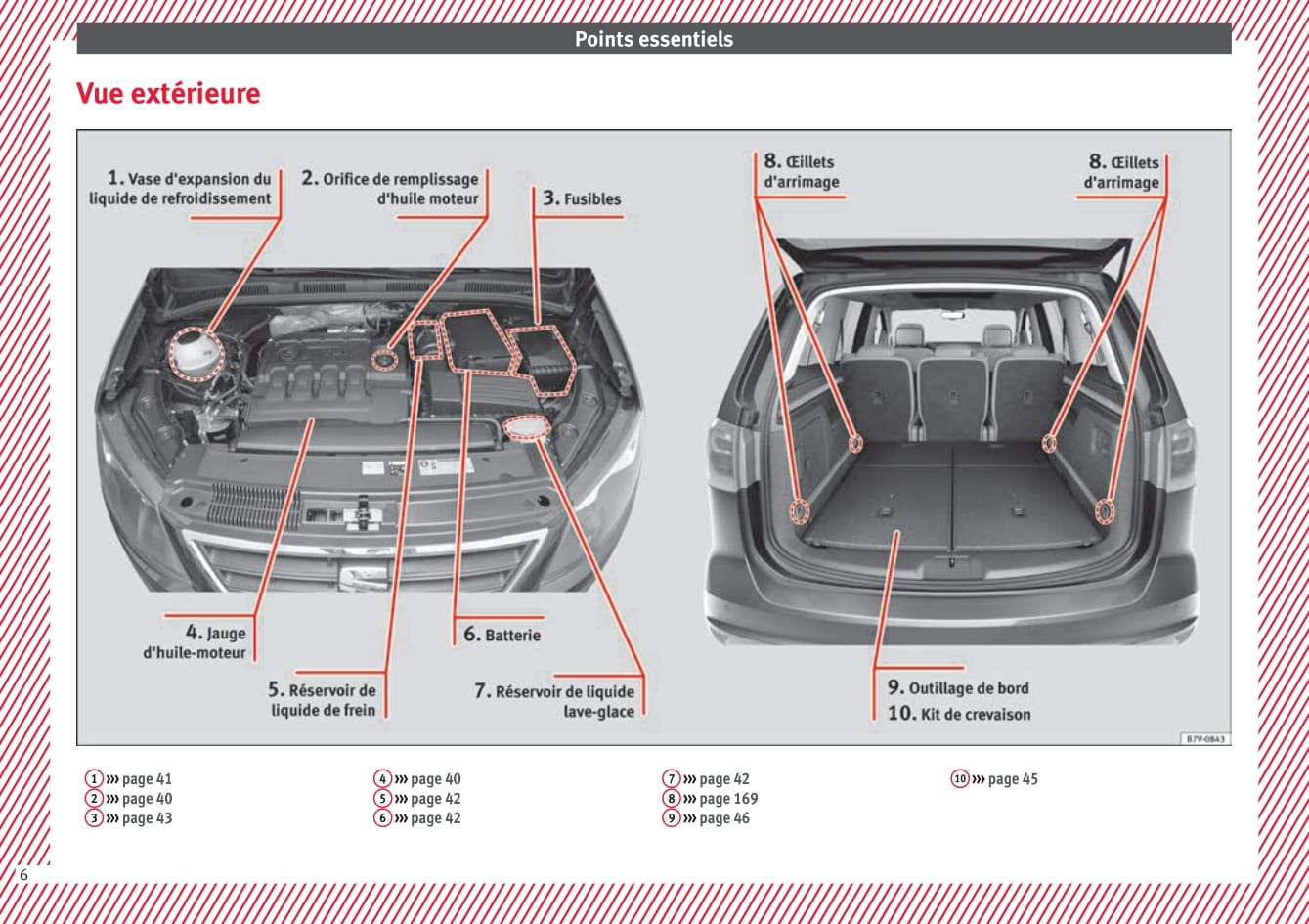 Points essentiels

Vue extérieure

1. Vase d'expansion du liquide de refroidissement

2. Orifice de remplissage d'huile moteur

3. Fusibles

8. Œillets d'arrimage

8. Œillets d'arrimage

4. Jauge d'huile-moteur

5. Réservoir de liquide de frein

6. Batterie

7. Réservoir de liquide lave-glace

9. Outillage de bord
10. Kit de crevaison

B7V-0843

1 ››› page 41
2 ››› page 40
3 ››› page 43

4 ››› page 40
5 ››› page 42
6 ››› page 42

7 ››› page 42
8 ››› page 169
9 ››› page 46

10 ››› page 45

6