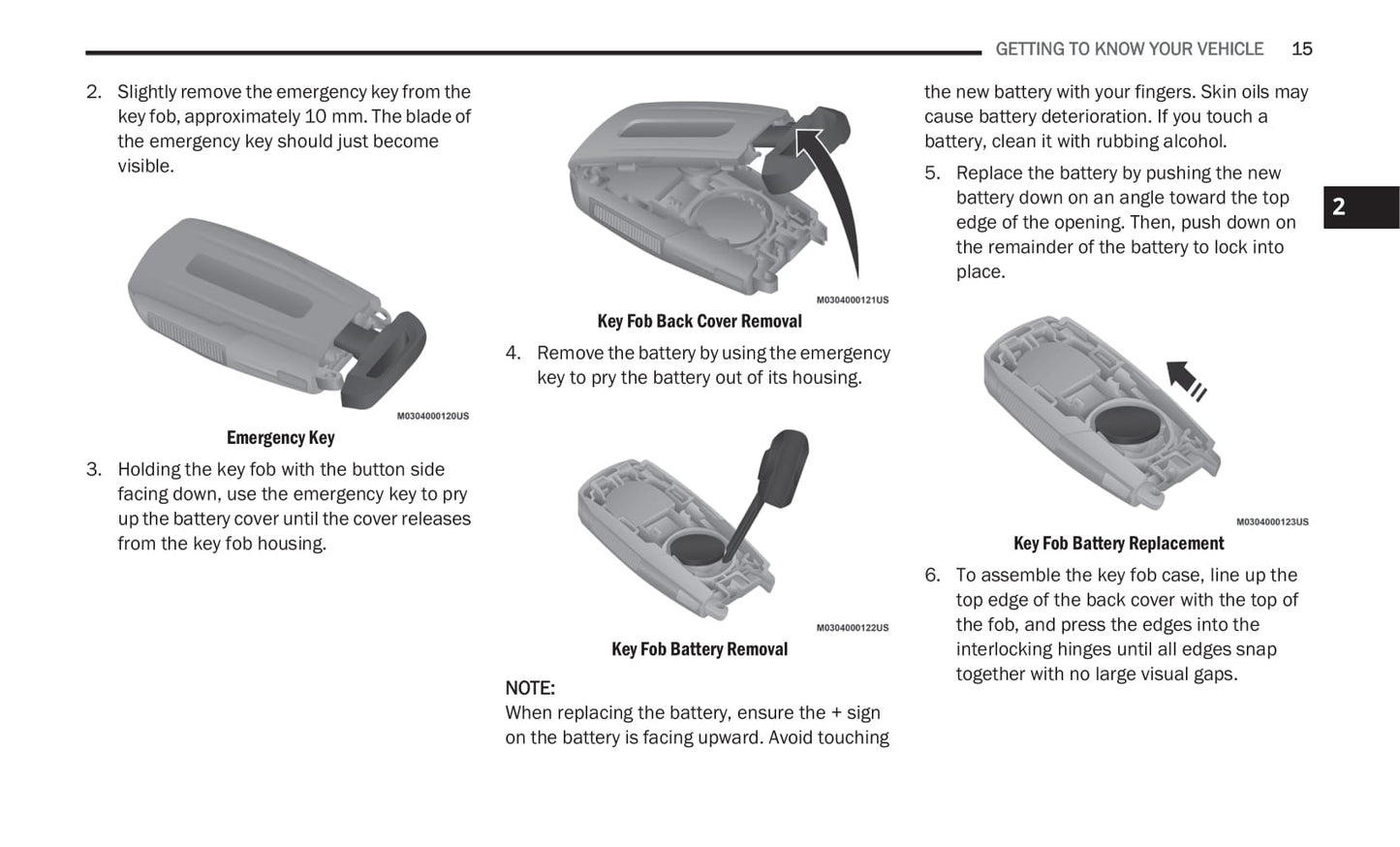 GETTING TO KNOW YOUR VEHICLE 15

2. Slightly remove the emergency key from the key fob, approximately 10 mm. The blade of the emergency key should just become visible.

M0304000120US

Emergency Key

3. Holding the key fob with the button side facing down, use the emergency key to pry up the battery cover until the cover releases from the key fob housing.

M0304000121US

Key Fob Back Cover Removal

4. Remove the battery by using the emergency key to pry the battery out of its housing.

M0304000122US

Key Fob Battery Removal

NOTE:
When replacing the battery, ensure the + sign on the battery is facing upward. Avoid touching the new battery with your fingers. Skin oils may cause battery deterioration. If you touch a battery, clean it with rubbing alcohol.

5. Replace the battery by pushing the new battery down on an angle toward the top edge of the opening. Then, push down on the remainder of the battery to lock into place.

2

M0304000123US

Key Fob Battery Replacement

6. To assemble the key fob case, line up the top edge of the back cover with the top of the fob, and press the edges into the interlocking hinges until all edges snap together with no large visual gaps.