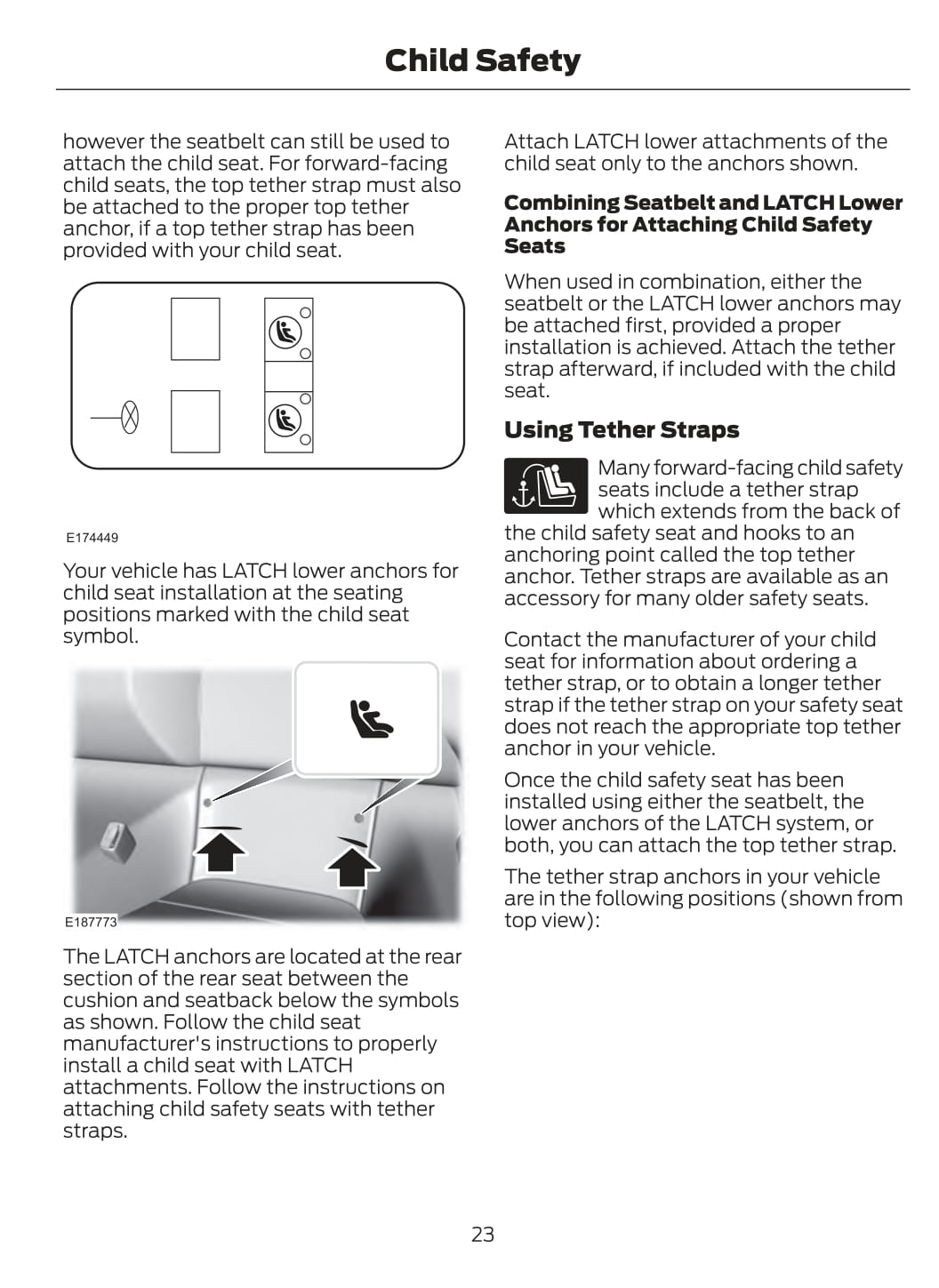 Child Safety

however the seatbelt can still be used to attach the child seat. For forward-facing child seats, the top tether strap must also be attached to the proper top tether anchor, if a top tether strap has been provided with your child seat.

E174449

Your vehicle has LATCH lower anchors for child seat installation at the seating positions marked with the child seat symbol.

E187773

The LATCH anchors are located at the rear section of the rear seat between the cushion and seatback below the symbols as shown. Follow the child seat manufacturer's instructions to properly install a child seat with LATCH attachments. Follow the instructions on attaching child safety seats with tether straps.

Attach LATCH lower attachments of the child seat only to the anchors shown.

Combining Seatbelt and LATCH Lower Anchors for Attaching Child Safety Seats

When used in combination, either the seatbelt or the LATCH lower anchors may be attached first, provided a proper installation is achieved. Attach the tether strap afterward, if included with the child seat.

Using Tether Straps

Many forward-facing child safety seats include a tether strap which extends from the back of the child safety seat and hooks to an anchoring point called the top tether anchor. Tether straps are available as an accessory for many older safety seats.

Contact the manufacturer of your child seat for information about ordering a tether strap, or to obtain a longer tether strap if the tether strap on your safety seat does not reach the appropriate top tether anchor in your vehicle.

Once the child safety seat has been installed using either the seatbelt, the lower anchors of the LATCH system, or both, you can attach the top tether strap.

The tether strap anchors in your vehicle are in the following positions (shown from top view):

23