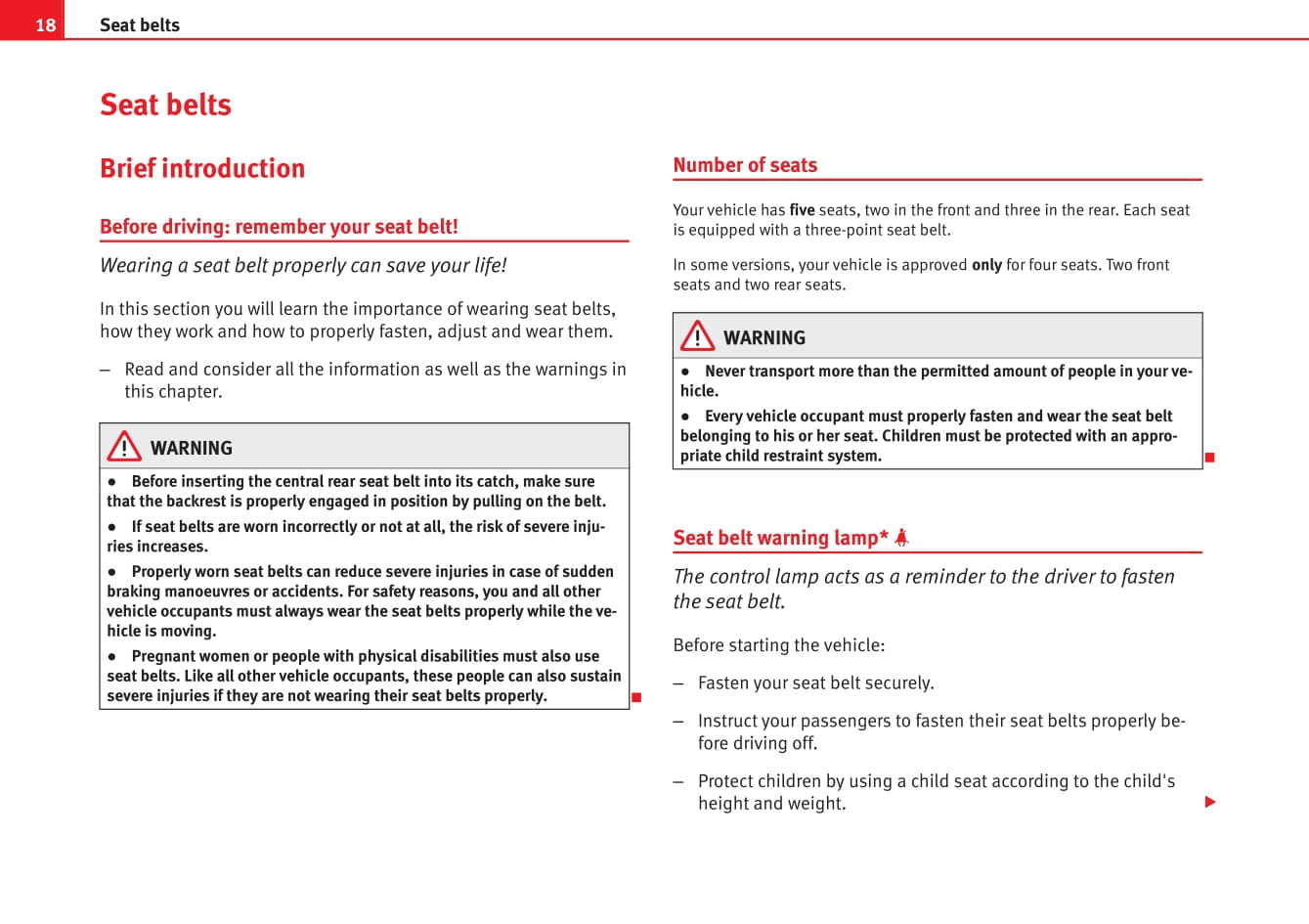 18 Seat belts

Seat belts

Brief introduction

Before driving: remember your seat belt!

Wearing a seat belt properly can save your life!

In this section you will learn the importance of wearing seat belts, how they work and how to properly fasten, adjust and wear them.

– Read and consider all the information as well as the warnings in this chapter.

WARNING

● Before inserting the central rear seat belt into its catch, make sure that the backrest is properly engaged in position by pulling on the belt.

● If seat belts are worn incorrectly or not at all, the risk of severe injuries increases.

● Properly worn seat belts can reduce severe injuries in case of sudden braking manoeuvres or accidents. For safety reasons, you and all other vehicle occupants must always wear the seat belts properly while the vehicle is moving.

● Pregnant women or people with physical disabilities must also use seat belts. Like all other vehicle occupants, these people can also sustain severe injuries if they are not wearing their seat belts properly.

Number of seats

Your vehicle has five seats, two in the front and three in the rear. Each seat is equipped with a three-point seat belt.

In some versions, your vehicle is approved only for four seats. Two front seats and two rear seats.

WARNING

● Never transport more than the permitted amount of people in your vehicle.

● Every vehicle occupant must properly fasten and wear the seat belt belonging to his or her seat. Children must be protected with an appropriate child restraint system.

Seat belt warning lamp*

The control lamp acts as a reminder to the driver to fasten the seat belt.

Before starting the vehicle:

– Fasten your seat belt securely.

– Instruct your passengers to fasten their seat belts properly before driving off.

– Protect children by using a child seat according to the child's height and weight.