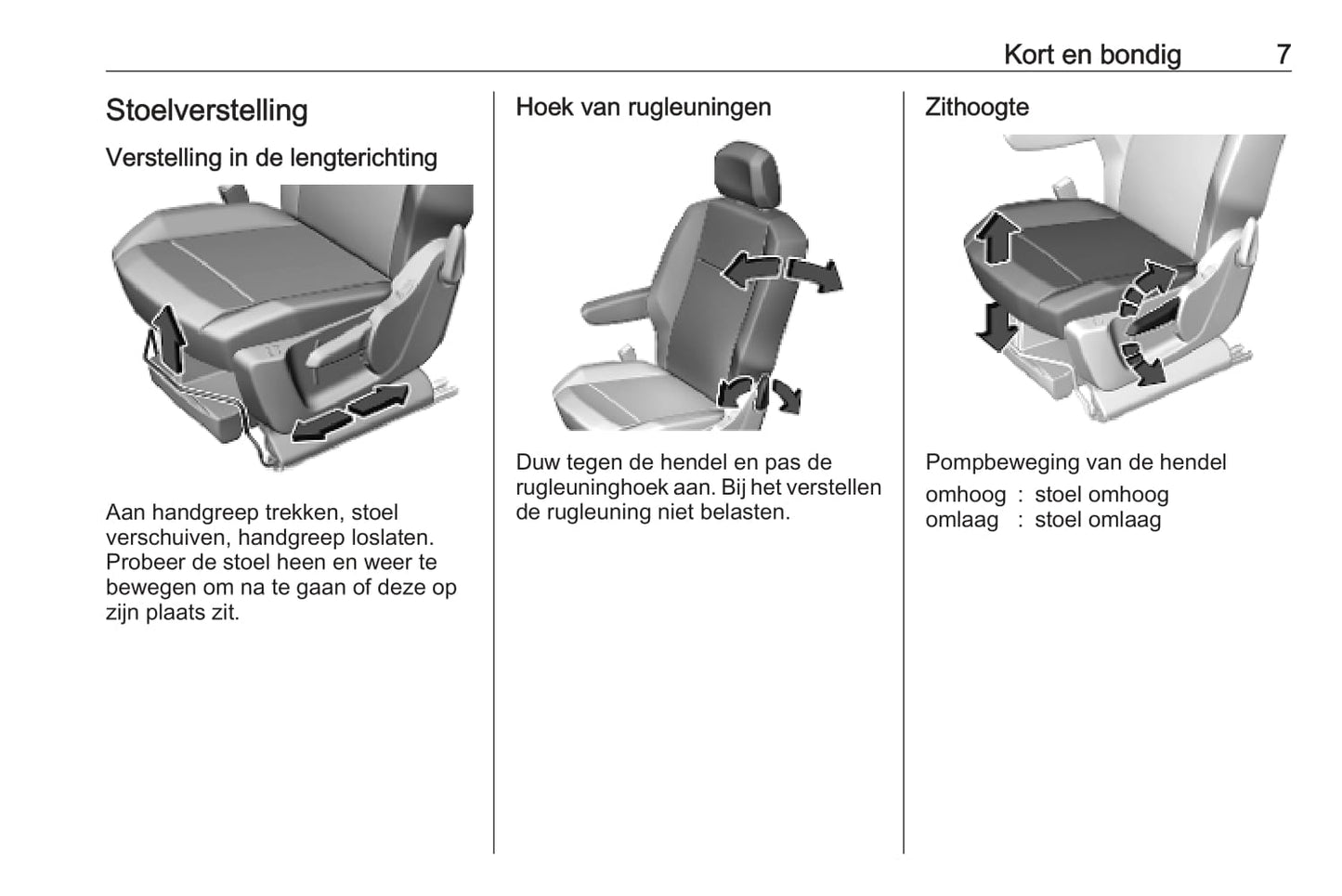 Kort en bondig 7

Stoelverstelling

Verstelling in de lengterichting

Aan handgreep trekken, stoel verschuiven, handgreep loslaten. Probeer de stoel heen en weer te bewegen om na te gaan of deze op zijn plaats zit.

Hoek van rugleuningen

Duw tegen de hendel en pas de rugleuninghoek aan. Bij het verstellen de rugleuning niet belasten.

Zithoogte

Pompbeweging van de hendel

omhoog : stoel omhoog
omlaag : stoel omlaag