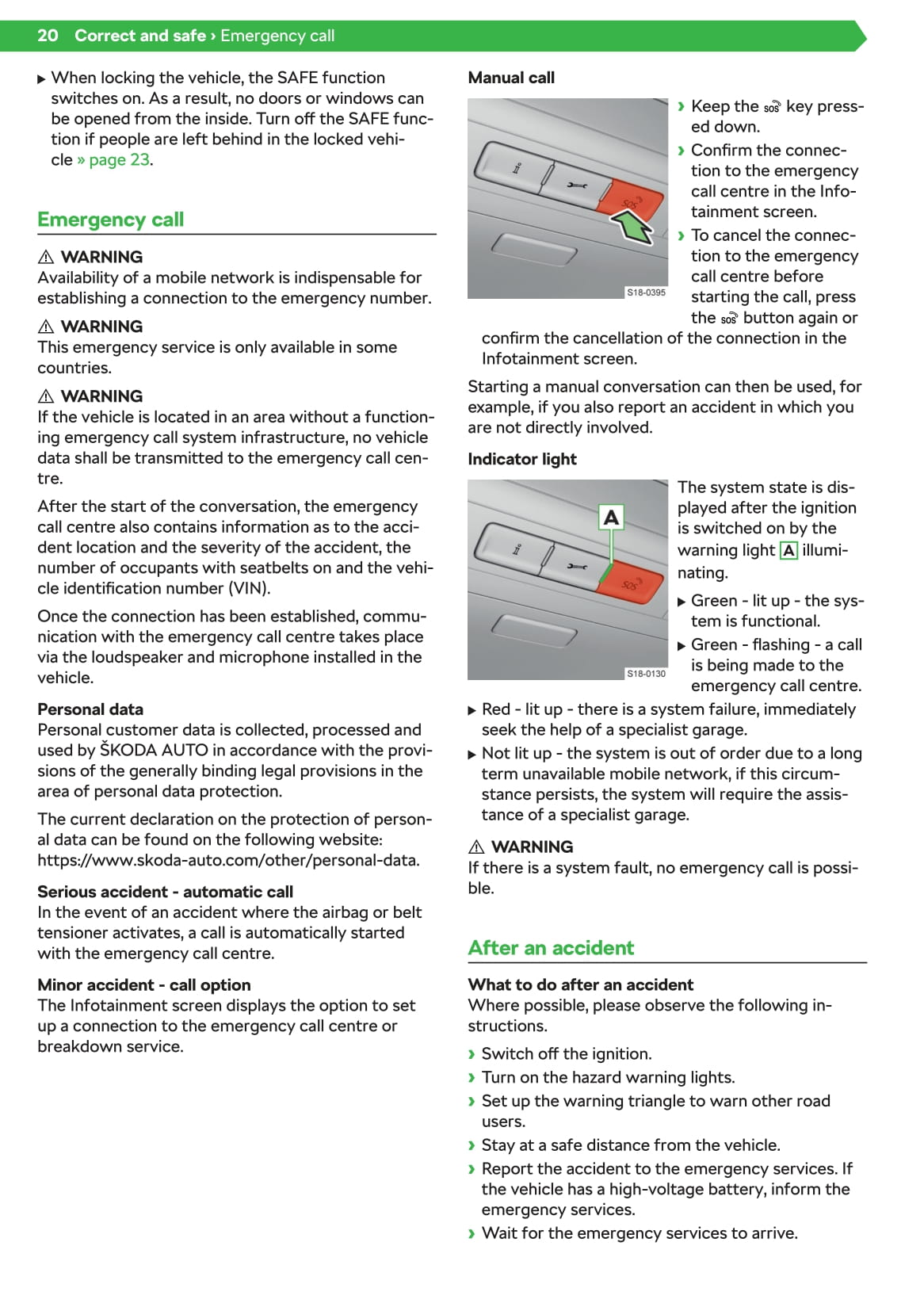 20 Correct and safe › Emergency call

▶ When locking the vehicle, the SAFE function switches on. As a result, no doors or windows can be opened from the inside. Turn off the SAFE function if people are left behind in the locked vehicle » page 23.

Emergency call

⚠ WARNING
Availability of a mobile network is indispensable for establishing a connection to the emergency number.

⚠ WARNING
This emergency service is only available in some countries.

⚠ WARNING
If the vehicle is located in an area without a functioning emergency call system infrastructure, no vehicle data shall be transmitted to the emergency call centre.

After the start of the conversation, the emergency call centre also contains information as to the accident location and the severity of the accident, the number of occupants with seatbelts on and the vehicle identification number (VIN).

Once the connection has been established, communication with the emergency call centre takes place via the loudspeaker and microphone installed in the vehicle.

Personal data
Personal customer data is collected, processed and used by ŠKODA AUTO in accordance with the provisions of the generally binding legal provisions in the area of personal data protection.

The current declaration on the protection of personal data can be found on the following website: https://www.skoda-auto.com/other/personal-data.

Serious accident - automatic call
In the event of an accident where the airbag or belt tensioner activates, a call is automatically started with the emergency call centre.

Minor accident - call option
The Infotainment screen displays the option to set up a connection to the emergency call centre or breakdown service.

Manual call

SOS
S18-0395

› Keep the SOS key pressed down.
› Confirm the connection to the emergency call centre in the Infotainment screen.
› To cancel the connection to the emergency call centre before starting the call, press the SOS button again or confirm the cancellation of the connection in the Infotainment screen.

Starting a manual conversation can then be used, for example, if you also report an accident in which you are not directly involved.

Indicator light

A
SOS
S18-0130

The system state is displayed after the ignition is switched on by the warning light A illuminating.
▶ Green - lit up - the system is functional.
▶ Green - flashing - a call is being made to the emergency call centre.
▶ Red - lit up - there is a system failure, immediately seek the help of a specialist garage.
▶ Not lit up - the system is out of order due to a long term unavailable mobile network, if this circumstance persists, the system will require the assistance of a specialist garage.

⚠ WARNING
If there is a system fault, no emergency call is possible.

After an accident

What to do after an accident
Where possible, please observe the following instructions.
› Switch off the ignition.
› Turn on the hazard warning lights.
› Set up the warning triangle to warn other road users.
› Stay at a safe distance from the vehicle.
› Report the accident to the emergency services. If the vehicle has a high-voltage battery, inform the emergency services.
› Wait for the emergency services to arrive.