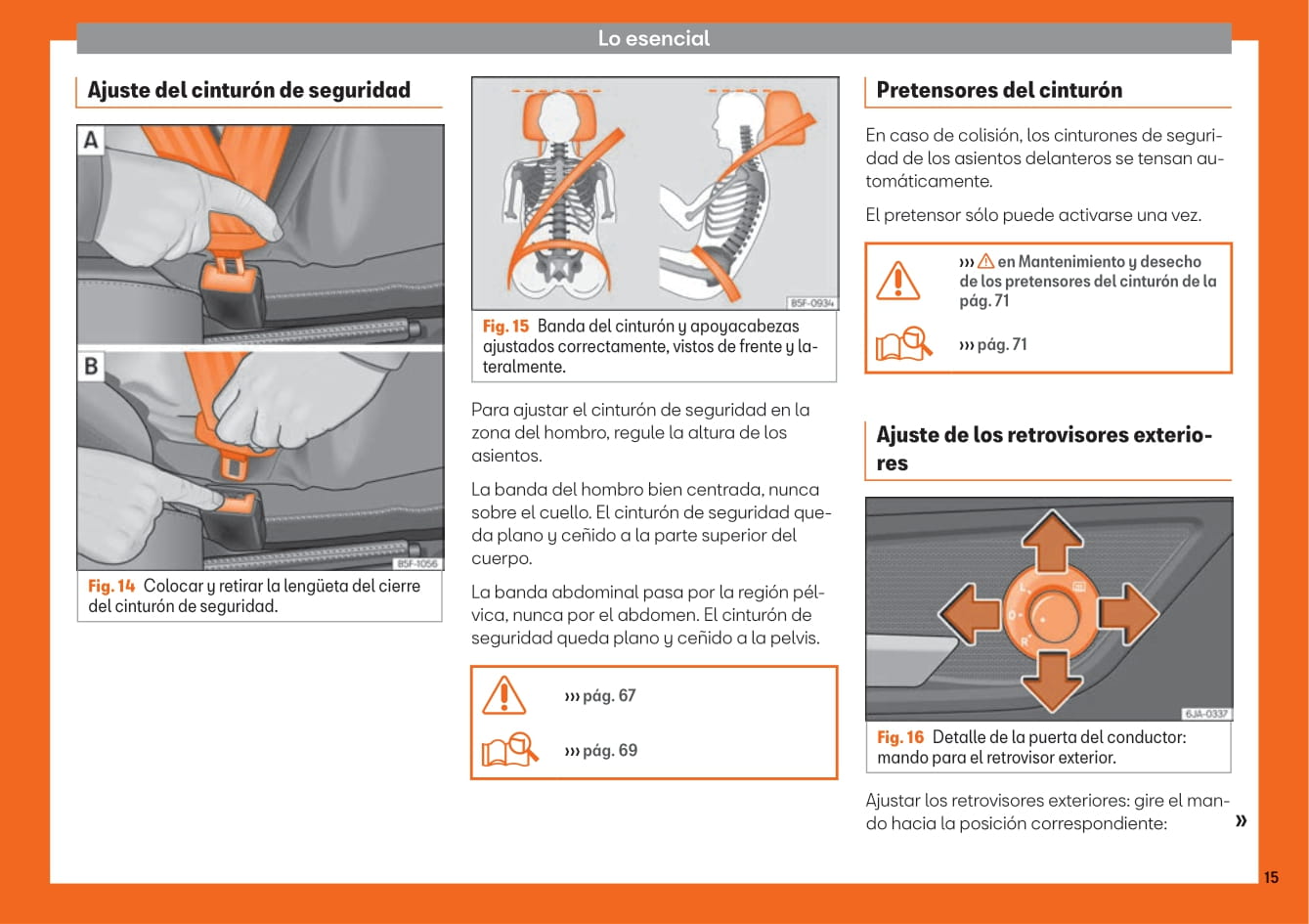 Lo esencial

Ajuste del cinturón de seguridad

A

B

B5F-1056

Fig. 14 Colocar y retirar la lengüeta del cierre del cinturón de seguridad.

B5F-0934

Fig. 15 Banda del cinturón y apoyacabezas ajustados correctamente, vistos de frente y lateralmente.

Para ajustar el cinturón de seguridad en la zona del hombro, regule la altura de los asientos.

La banda del hombro bien centrada, nunca sobre el cuello. El cinturón de seguridad queda plano y ceñido a la parte superior del cuerpo.

La banda abdominal pasa por la región pélvica, nunca por el abdomen. El cinturón de seguridad queda plano y ceñido a la pelvis.

››› pág. 67

››› pág. 69

Pretensores del cinturón

En caso de colisión, los cinturones de seguridad de los asientos delanteros se tensan automáticamente.

El pretensor sólo puede activarse una vez.

››› ⚠ en Mantenimiento y desecho de los pretensores del cinturón de la pág. 71

››› pág. 71

Ajuste de los retrovisores exteriores

L

0

R

6JA-0337

Fig. 16 Detalle de la puerta del conductor: mando para el retrovisor exterior.

Ajustar los retrovisores exteriores: gire el mando hacia la posición correspondiente:

»

15