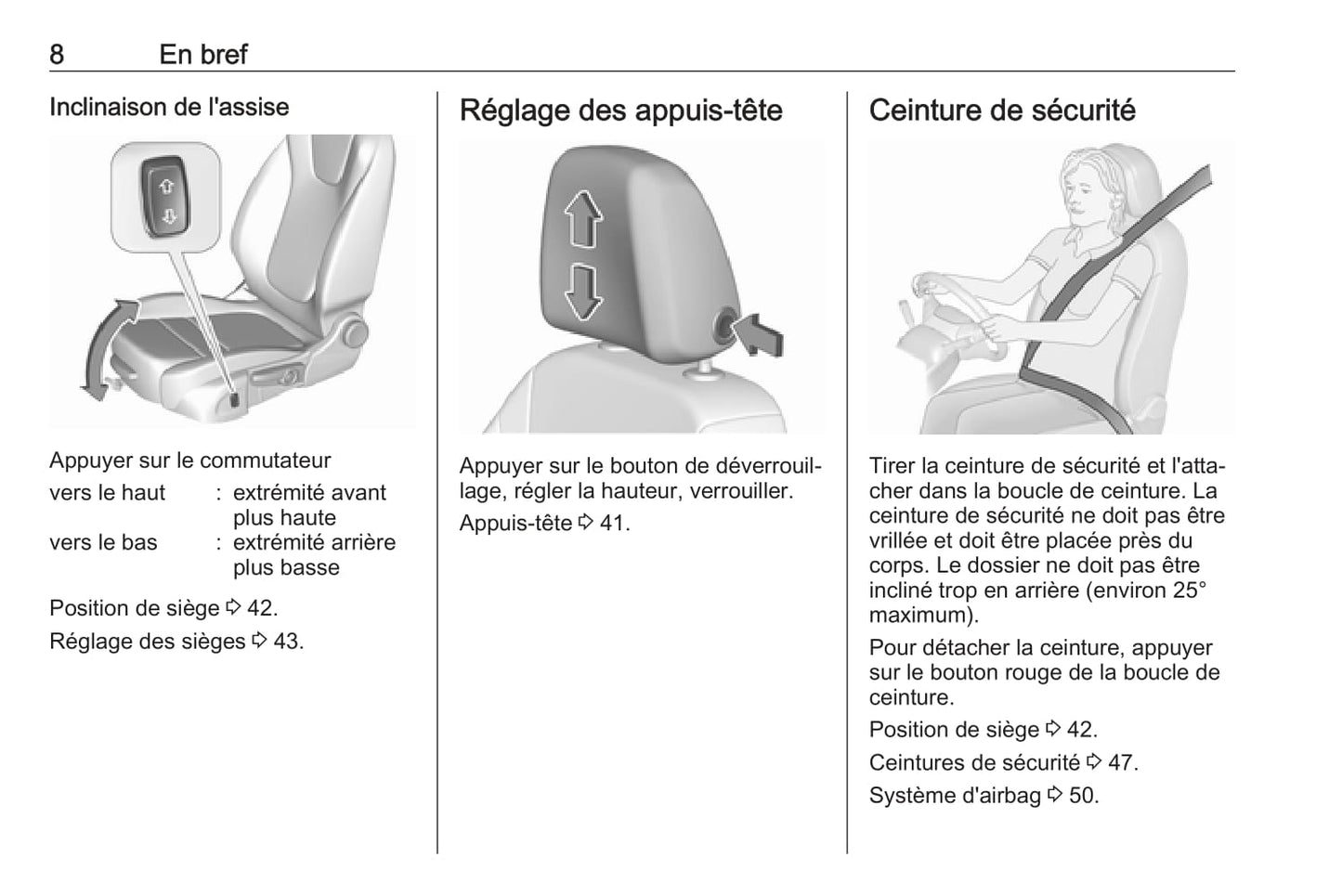 8 En bref

Inclinaison de l'assise

Appuyer sur le commutateur

vers le haut : extrémité avant plus haute
vers le bas : extrémité arrière plus basse

Position de siège ⇨ 42.

Réglage des sièges ⇨ 43.

Réglage des appuis-tête

Appuyer sur le bouton de déverrouillage, régler la hauteur, verrouiller.

Appuis-tête ⇨ 41.

Ceinture de sécurité

Tirer la ceinture de sécurité et l'attacher dans la boucle de ceinture. La ceinture de sécurité ne doit pas être vrillée et doit être placée près du corps. Le dossier ne doit pas être incliné trop en arrière (environ 25° maximum).

Pour détacher la ceinture, appuyer sur le bouton rouge de la boucle de ceinture.

Position de siège ⇨ 42.

Ceintures de sécurité ⇨ 47.

Système d'airbag ⇨ 50.