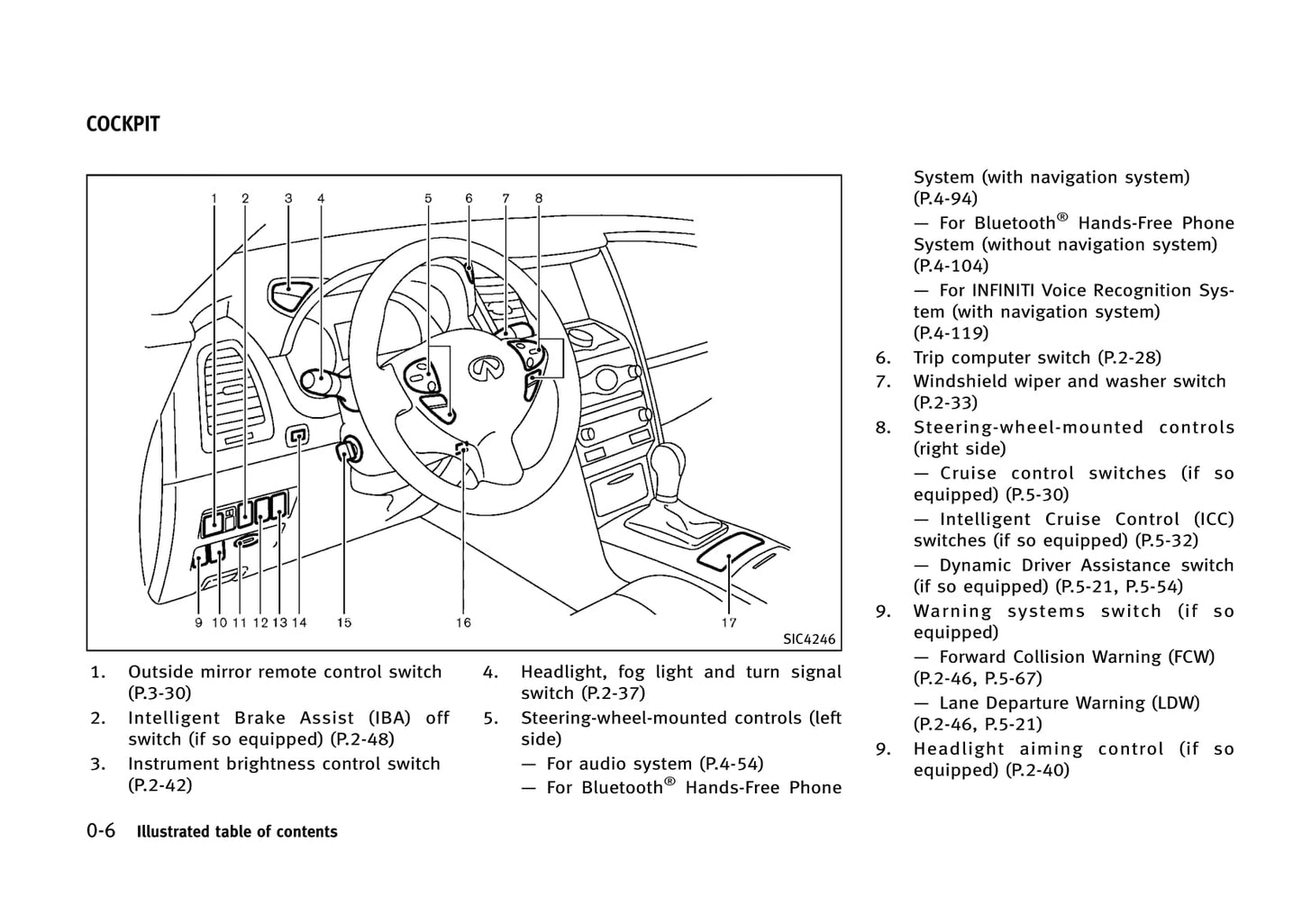 COCKPIT

1 2 3 4 5 6 7 8

9 10 11 12 13 14 15 16 17

SIC4246

1. Outside mirror remote control switch (P.3-30)

2. Intelligent Brake Assist (IBA) off switch (if so equipped) (P.2-48)

3. Instrument brightness control switch (P.2-42)

4. Headlight, fog light and turn signal switch (P.2-37)

5. Steering-wheel-mounted controls (left side)

— For audio system (P.4-54)

— For Bluetooth® Hands-Free Phone System (with navigation system) (P.4-94)

— For Bluetooth® Hands-Free Phone System (without navigation system) (P.4-104)

— For INFINITI Voice Recognition System (with navigation system) (P.4-119)

6. Trip computer switch (P.2-28)

7. Windshield wiper and washer switch (P.2-33)

8. Steering-wheel-mounted controls (right side)

— Cruise control switches (if so equipped) (P.5-30)

— Intelligent Cruise Control (ICC) switches (if so equipped) (P.5-32)

— Dynamic Driver Assistance switch (if so equipped) (P.5-21, P.5-54)

9. Warning systems switch (if so equipped)

— Forward Collision Warning (FCW) (P.2-46, P.5-67)

— Lane Departure Warning (LDW) (P.2-46, P.5-21)

9. Headlight aiming control (if so equipped) (P.2-40)

0-6 Illustrated table of contents