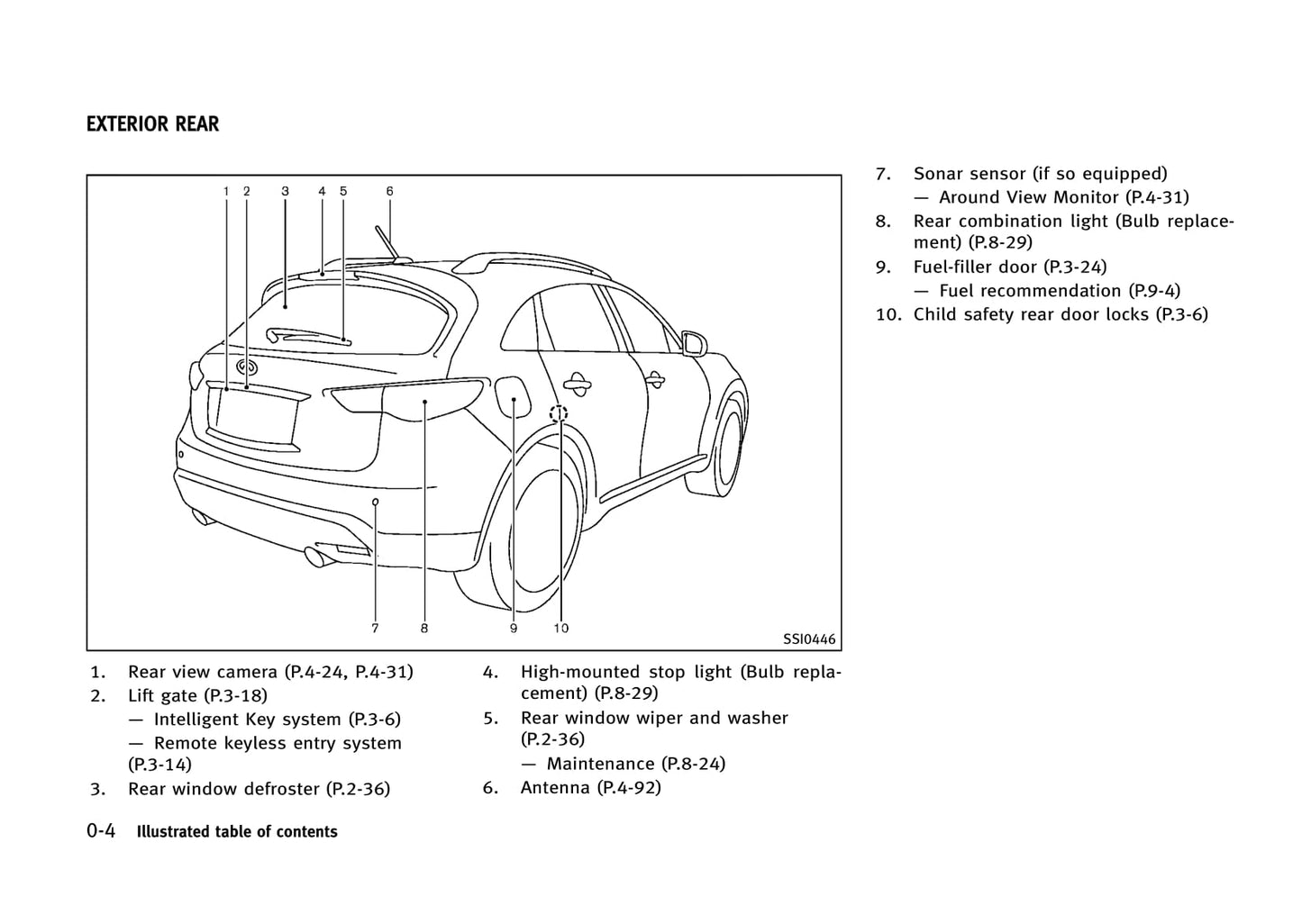 EXTERIOR REAR

1 2 3 4 5 6

7 8 9 10

SSI0446

1. Rear view camera (P.4-24, P.4-31)
2. Lift gate (P.3-18)
— Intelligent Key system (P.3-6)
— Remote keyless entry system (P.3-14)
3. Rear window defroster (P.2-36)
4. High-mounted stop light (Bulb replacement) (P.8-29)
5. Rear window wiper and washer (P.2-36)
— Maintenance (P.8-24)
6. Antenna (P.4-92)
7. Sonar sensor (if so equipped)
— Around View Monitor (P.4-31)
8. Rear combination light (Bulb replacement) (P.8-29)
9. Fuel-filler door (P.3-24)
— Fuel recommendation (P.9-4)
10. Child safety rear door locks (P.3-6)

0-4 Illustrated table of contents