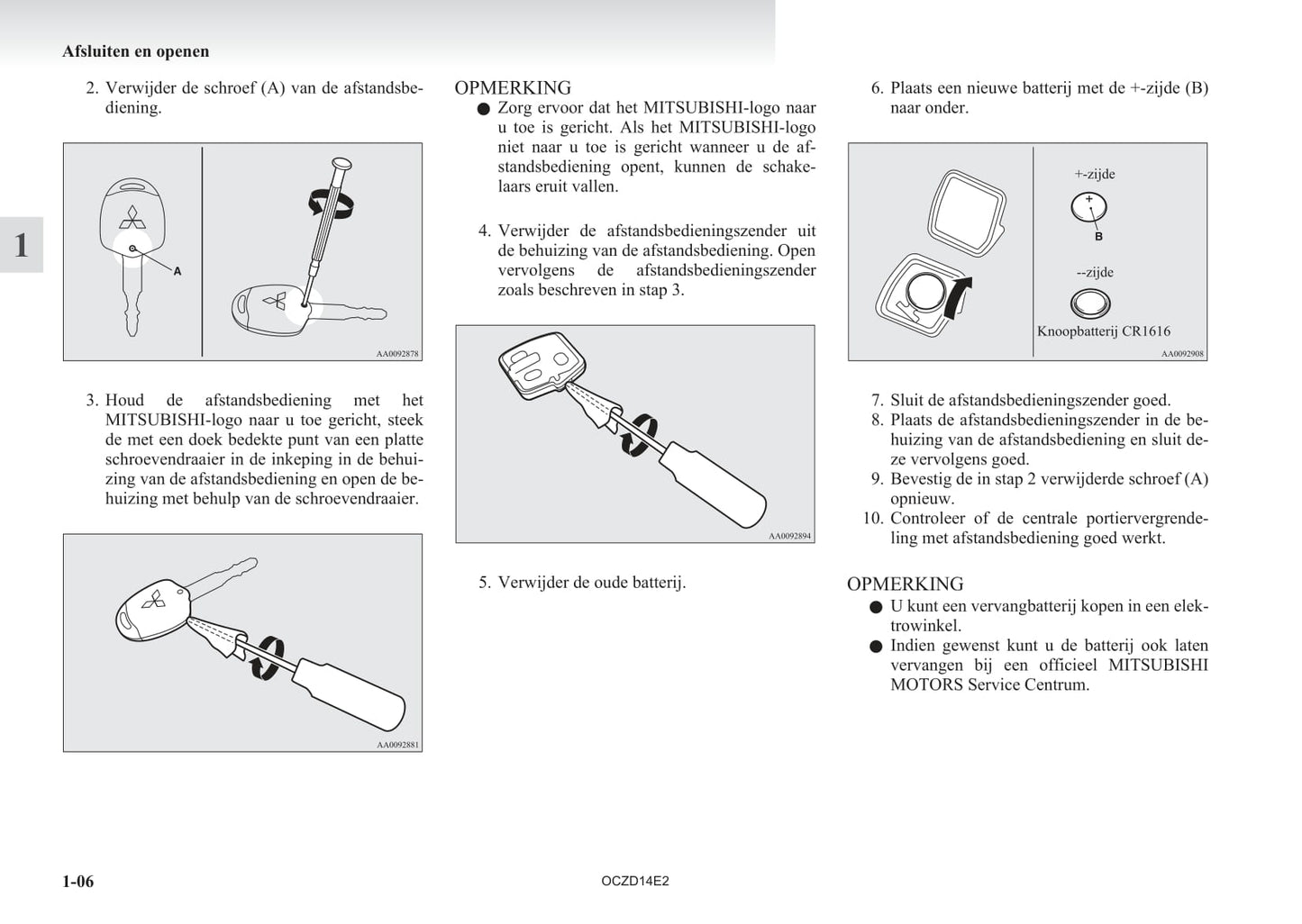 Afsluiten en openen

1

2. Verwijder de schroef (A) van de afstandsbediening.

A

AA0092878

3. Houd de afstandsbediening met het MITSUBISHI-logo naar u toe gericht, steek de met een doek bedekte punt van een platte schroevendraaier in de inkeping in de behuizing van de afstandsbediening en open de behuizing met behulp van de schroevendraaier.

AA0092881

OPMERKING
● Zorg ervoor dat het MITSUBISHI-logo naar u toe is gericht. Als het MITSUBISHI-logo niet naar u toe is gericht wanneer u de afstandsbediening opent, kunnen de schakelaars eruit vallen.

4. Verwijder de afstandsbedieningszender uit de behuizing van de afstandsbediening. Open vervolgens de afstandsbedieningszender zoals beschreven in stap 3.

AA0092894

5. Verwijder de oude batterij.

6. Plaats een nieuwe batterij met de +-zijde (B) naar onder.

+-zijde
+
B
--zijde
Knoopbatterij CR1616
AA0092908

7. Sluit de afstandsbedieningszender goed.
8. Plaats de afstandsbedieningszender in de behuizing van de afstandsbediening en sluit deze vervolgens goed.
9. Bevestig de in stap 2 verwijderde schroef (A) opnieuw.
10. Controleer of de centrale portiervergrendeling met afstandsbediening goed werkt.

OPMERKING
● U kunt een vervangbatterij kopen in een elektrowinkel.
● Indien gewenst kunt u de batterij ook laten vervangen bij een officieel MITSUBISHI MOTORS Service Centrum.

1-06

OCZD14E2