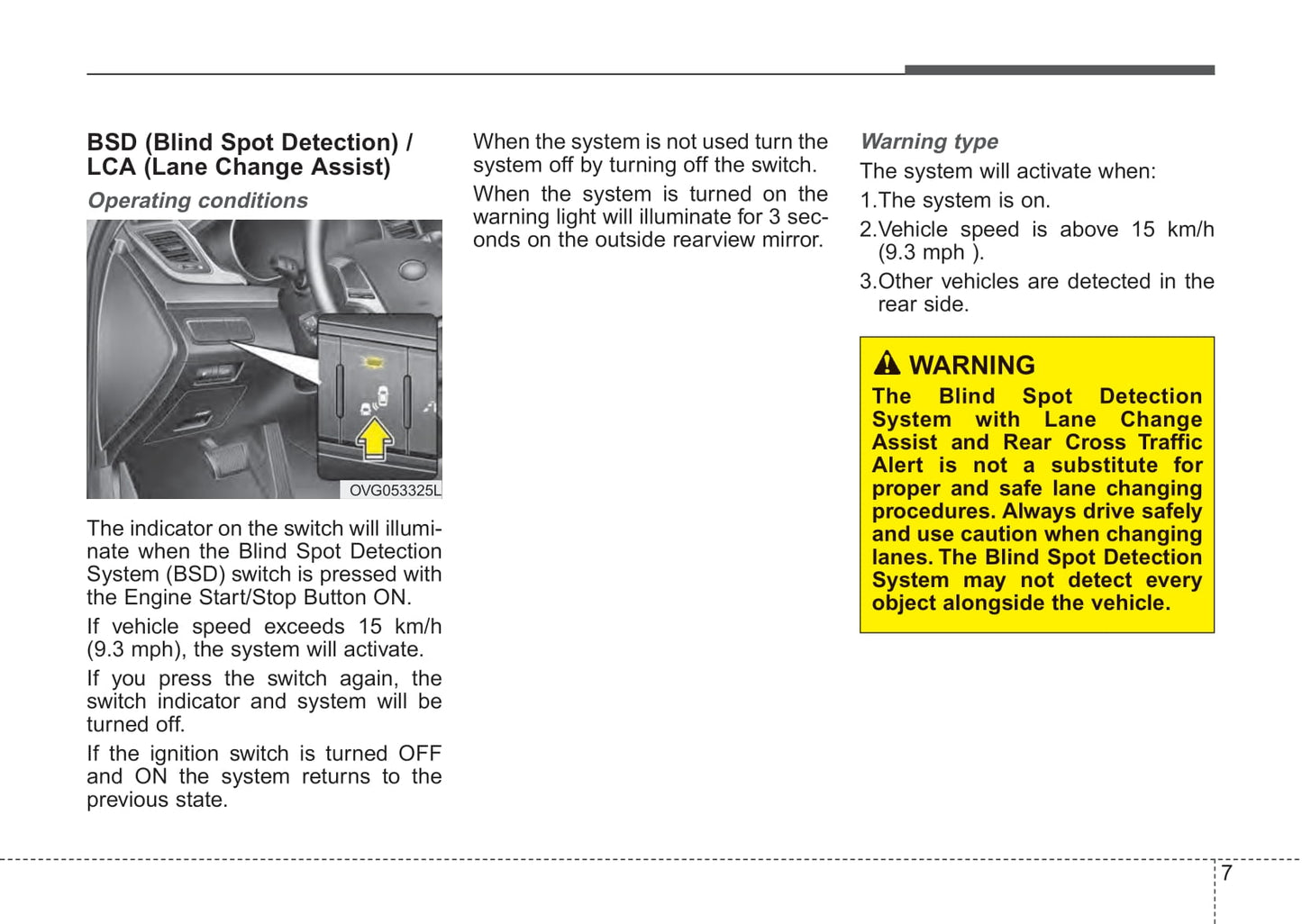 BSD (Blind Spot Detection) / LCA (Lane Change Assist)

Operating conditions

OVG053325L

The indicator on the switch will illuminate when the Blind Spot Detection System (BSD) switch is pressed with the Engine Start/Stop Button ON.

If vehicle speed exceeds 15 km/h (9.3 mph), the system will activate.

If you press the switch again, the switch indicator and system will be turned off.

If the ignition switch is turned OFF and ON the system returns to the previous state.

When the system is not used turn the system off by turning off the switch.

When the system is turned on the warning light will illuminate for 3 seconds on the outside rearview mirror.

Warning type

The system will activate when:

1.The system is on.

2.Vehicle speed is above 15 km/h (9.3 mph ).

3.Other vehicles are detected in the rear side.

WARNING

The Blind Spot Detection System with Lane Change Assist and Rear Cross Traffic Alert is not a substitute for proper and safe lane changing procedures. Always drive safely and use caution when changing lanes. The Blind Spot Detection System may not detect every object alongside the vehicle.

7