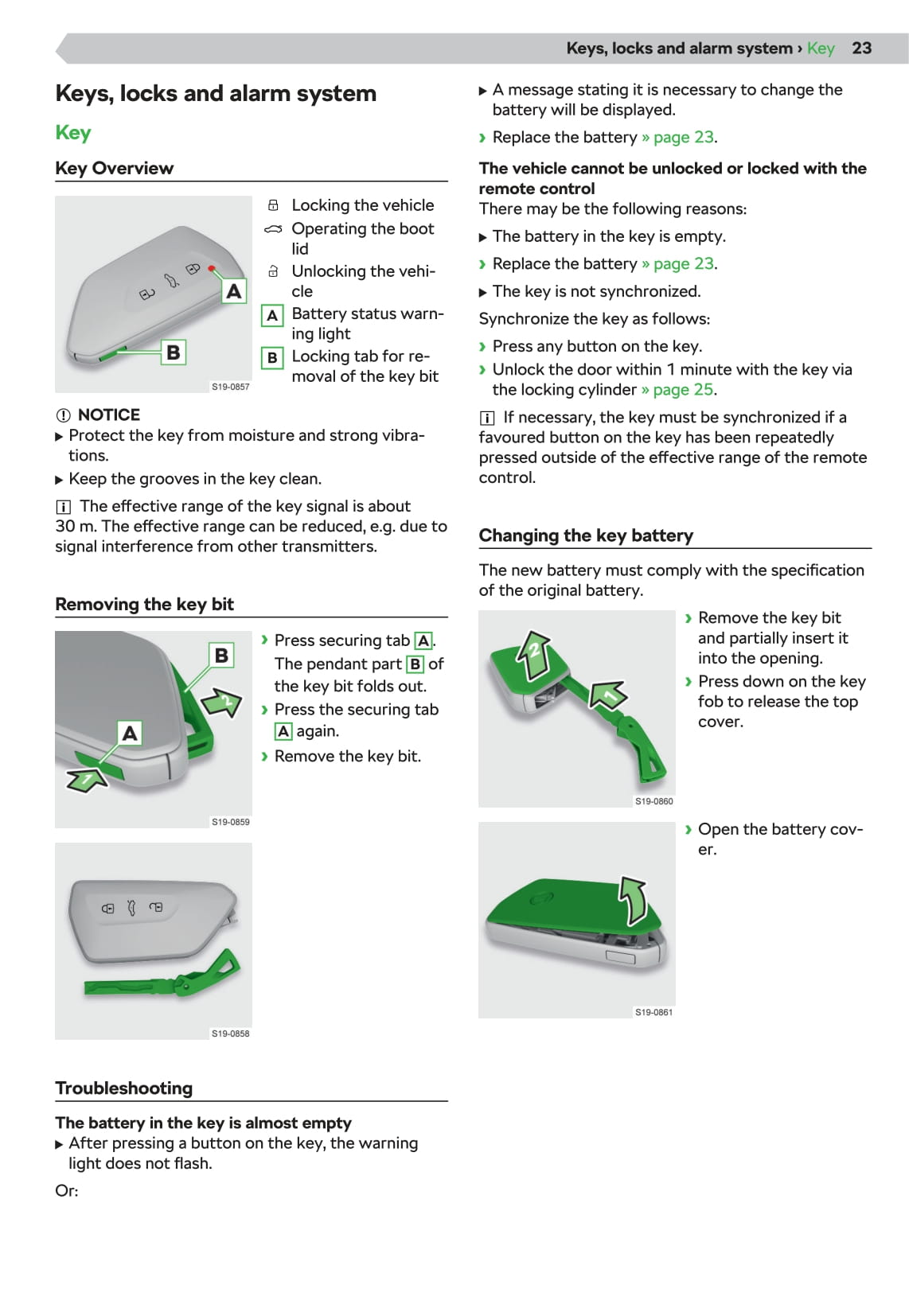 Keys, locks and alarm system › Key 23

Keys, locks and alarm system

Key

Key Overview

A

B

S19-0857

Locking the vehicle
Operating the boot lid
Unlocking the vehicle
A Battery status warning light
B Locking tab for removal of the key bit

NOTICE
▶ Protect the key from moisture and strong vibrations.
▶ Keep the grooves in the key clean.

The effective range of the key signal is about 30 m. The effective range can be reduced, e.g. due to signal interference from other transmitters.

Removing the key bit

B
2
A
1
S19-0859

› Press securing tab A. The pendant part B of the key bit folds out.
› Press the securing tab A again.
› Remove the key bit.

S19-0858

Troubleshooting

The battery in the key is almost empty
▶ After pressing a button on the key, the warning light does not flash.

Or:

▶ A message stating it is necessary to change the battery will be displayed.
› Replace the battery » page 23.

The vehicle cannot be unlocked or locked with the remote control
There may be the following reasons:
▶ The battery in the key is empty.
› Replace the battery » page 23.
▶ The key is not synchronized.
Synchronize the key as follows:
› Press any button on the key.
› Unlock the door within 1 minute with the key via the locking cylinder » page 25.

If necessary, the key must be synchronized if a favoured button on the key has been repeatedly pressed outside of the effective range of the remote control.

Changing the key battery

The new battery must comply with the specification of the original battery.

2
1
S19-0860

› Remove the key bit and partially insert it into the opening.
› Press down on the key fob to release the top cover.

S19-0861

› Open the battery cover.