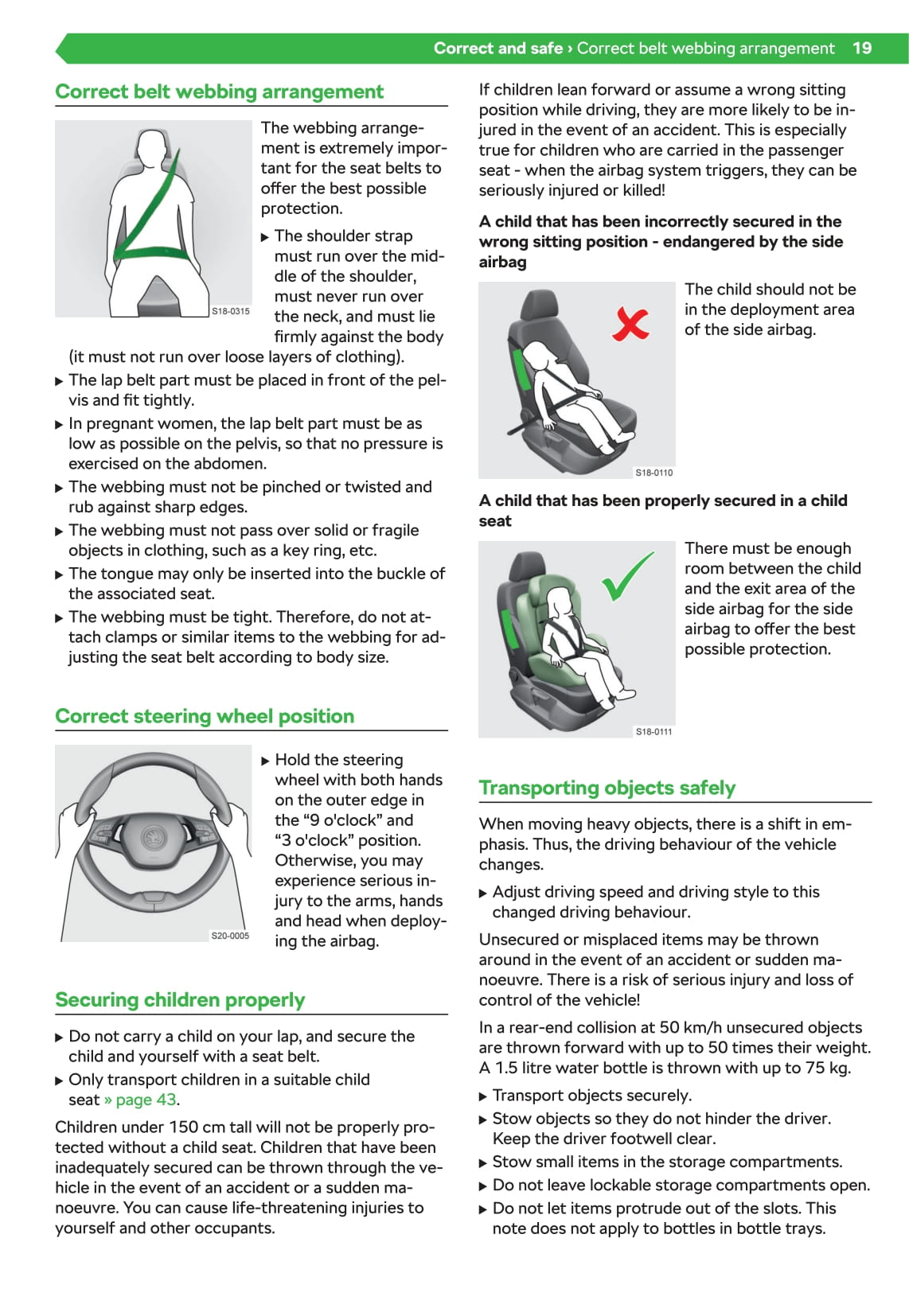 Correct and safe › Correct belt webbing arrangement 19

Correct belt webbing arrangement

S18-0315

The webbing arrangement is extremely important for the seat belts to offer the best possible protection.

▶ The shoulder strap must run over the middle of the shoulder, must never run over the neck, and must lie firmly against the body (it must not run over loose layers of clothing).
▶ The lap belt part must be placed in front of the pelvis and fit tightly.
▶ In pregnant women, the lap belt part must be as low as possible on the pelvis, so that no pressure is exercised on the abdomen.
▶ The webbing must not be pinched or twisted and rub against sharp edges.
▶ The webbing must not pass over solid or fragile objects in clothing, such as a key ring, etc.
▶ The tongue may only be inserted into the buckle of the associated seat.
▶ The webbing must be tight. Therefore, do not attach clamps or similar items to the webbing for adjusting the seat belt according to body size.

Correct steering wheel position

S20-0005

▶ Hold the steering wheel with both hands on the outer edge in the “9 o'clock” and “3 o'clock” position. Otherwise, you may experience serious injury to the arms, hands and head when deploying the airbag.

Securing children properly

▶ Do not carry a child on your lap, and secure the child and yourself with a seat belt.
▶ Only transport children in a suitable child seat » page 43.

Children under 150 cm tall will not be properly protected without a child seat. Children that have been inadequately secured can be thrown through the vehicle in the event of an accident or a sudden manoeuvre. You can cause life-threatening injuries to yourself and other occupants.

If children lean forward or assume a wrong sitting position while driving, they are more likely to be injured in the event of an accident. This is especially true for children who are carried in the passenger seat - when the airbag system triggers, they can be seriously injured or killed!

A child that has been incorrectly secured in the wrong sitting position - endangered by the side airbag

S18-0110

The child should not be in the deployment area of the side airbag.

A child that has been properly secured in a child seat

S18-0111

There must be enough room between the child and the exit area of the side airbag for the side airbag to offer the best possible protection.

Transporting objects safely

When moving heavy objects, there is a shift in emphasis. Thus, the driving behaviour of the vehicle changes.

▶ Adjust driving speed and driving style to this changed driving behaviour.

Unsecured or misplaced items may be thrown around in the event of an accident or sudden manoeuvre. There is a risk of serious injury and loss of control of the vehicle!

In a rear-end collision at 50 km/h unsecured objects are thrown forward with up to 50 times their weight. A 1.5 litre water bottle is thrown with up to 75 kg.

▶ Transport objects securely.
▶ Stow objects so they do not hinder the driver. Keep the driver footwell clear.
▶ Stow small items in the storage compartments.
▶ Do not leave lockable storage compartments open.
▶ Do not let items protrude out of the slots. This note does not apply to bottles in bottle trays.