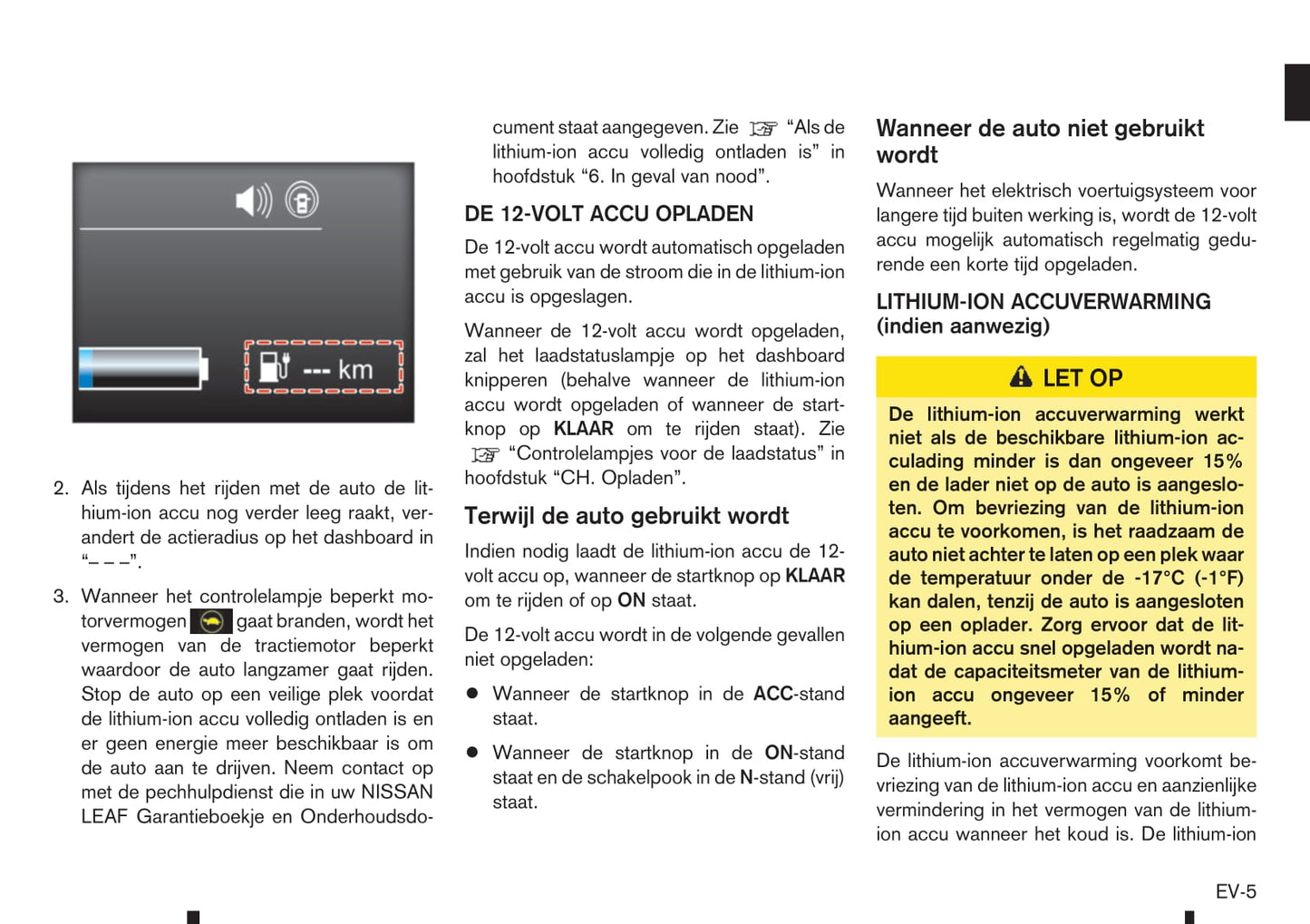 --- km

2. Als tijdens het rijden met de auto de lithium-ion accu nog verder leeg raakt, verandert de actieradius op het dashboard in "– – –".

3. Wanneer het controlelampje beperkt motorvermogen gaat branden, wordt het vermogen van de tractiemotor beperkt waardoor de auto langzamer gaat rijden. Stop de auto op een veilige plek voordat de lithium-ion accu volledig ontladen is en er geen energie meer beschikbaar is om de auto aan te drijven. Neem contact op met de pechhulpdienst die in uw NISSAN LEAF Garantieboekje en Onderhoudsdocument staat aangegeven. Zie "Als de lithium-ion accu volledig ontladen is" in hoofdstuk "6. In geval van nood".

DE 12-VOLT ACCU OPLADEN

De 12-volt accu wordt automatisch opgeladen met gebruik van de stroom die in de lithium-ion accu is opgeslagen.

Wanneer de 12-volt accu wordt opgeladen, zal het laadstatuslampje op het dashboard knipperen (behalve wanneer de lithium-ion accu wordt opgeladen of wanneer de startknop op KLAAR om te rijden staat). Zie "Controlelampjes voor de laadstatus" in hoofdstuk "CH. Opladen".

Terwijl de auto gebruikt wordt

Indien nodig laadt de lithium-ion accu de 12-volt accu op, wanneer de startknop op KLAAR om te rijden of op ON staat.

De 12-volt accu wordt in de volgende gevallen niet opgeladen:

● Wanneer de startknop in de ACC-stand staat.

● Wanneer de startknop in de ON-stand staat en de schakelpook in de N-stand (vrij) staat.

Wanneer de auto niet gebruikt wordt

Wanneer het elektrisch voertuigsysteem voor langere tijd buiten werking is, wordt de 12-volt accu mogelijk automatisch regelmatig gedurende een korte tijd opgeladen.

LITHIUM-ION ACCUVERWARMING (indien aanwezig)

LET OP

De lithium-ion accuverwarming werkt niet als de beschikbare lithium-ion acculading minder is dan ongeveer 15% en de lader niet op de auto is aangesloten. Om bevriezing van de lithium-ion accu te voorkomen, is het raadzaam de auto niet achter te laten op een plek waar de temperatuur onder de -17°C (-1°F) kan dalen, tenzij de auto is aangesloten op een oplader. Zorg ervoor dat de lithium-ion accu snel opgeladen wordt nadat de capaciteitsmeter van de lithium-ion accu ongeveer 15% of minder aangeeft.

De lithium-ion accuverwarming voorkomt bevriezing van de lithium-ion accu en aanzienlijke vermindering in het vermogen van de lithium-ion accu wanneer het koud is. De lithium-ion

EV-5