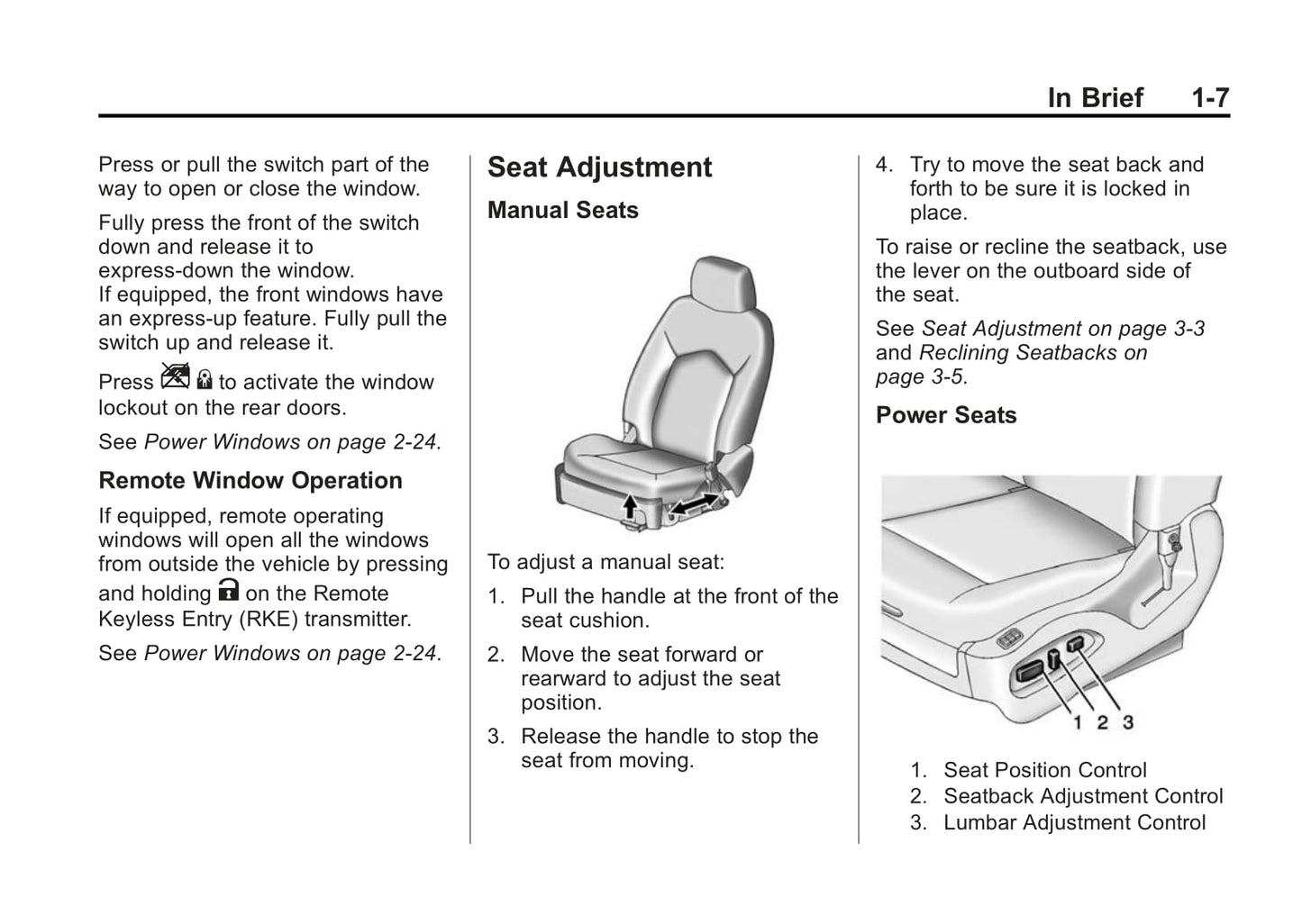 In Brief 1-7

Press or pull the switch part of the way to open or close the window.

Fully press the front of the switch down and release it to express-down the window. If equipped, the front windows have an express-up feature. Fully pull the switch up and release it.

Press to activate the window lockout on the rear doors.

See Power Windows on page 2-24.

Remote Window Operation

If equipped, remote operating windows will open all the windows from outside the vehicle by pressing and holding on the Remote Keyless Entry (RKE) transmitter.

See Power Windows on page 2-24.

Seat Adjustment

Manual Seats

To adjust a manual seat:

1. Pull the handle at the front of the seat cushion.

2. Move the seat forward or rearward to adjust the seat position.

3. Release the handle to stop the seat from moving.

4. Try to move the seat back and forth to be sure it is locked in place.

To raise or recline the seatback, use the lever on the outboard side of the seat.

See Seat Adjustment on page 3-3 and Reclining Seatbacks on page 3-5.

Power Seats

1 2 3

1. Seat Position Control
2. Seatback Adjustment Control
3. Lumbar Adjustment Control