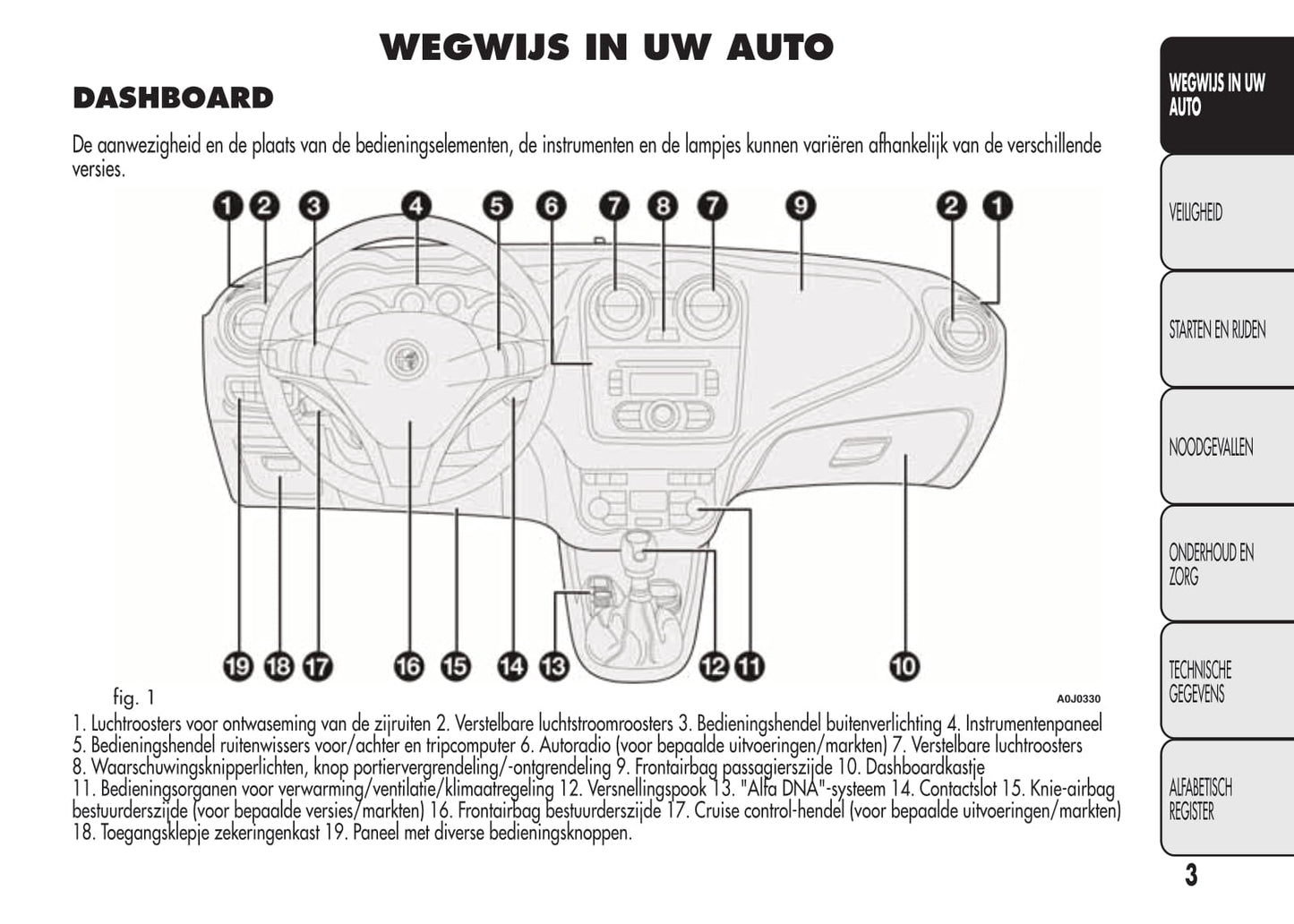 WEGWIJS IN UW AUTO

DASHBOARD

De aanwezigheid en de plaats van de bedieningselementen, de instrumenten en de lampjes kunnen variëren afhankelijk van de verschillende versies.

1 2 3 4 5 6 7 8 7 9 2 1

19 18 17 16 15 14 13 12 11 10

fig. 1

A0J0330

1. Luchtroosters voor ontwaseming van de zijruiten 2. Verstelbare luchtstroomroosters 3. Bedieningshendel buitenverlichting 4. Instrumentenpaneel 5. Bedieningshendel ruitenwissers voor/achter en tripcomputer 6. Autoradio (voor bepaalde uitvoeringen/markten) 7. Verstelbare luchtroosters 8. Waarschuwingsknipperlichten, knop portiervergrendeling/-ontgrendeling 9. Frontairbag passagierszijde 10. Dashboardkastje 11. Bedieningsorganen voor verwarming/ventilatie/klimaatregeling 12. Versnellingspook 13. "Alfa DNA"-systeem 14. Contactslot 15. Knie-airbag bestuurderszijde (voor bepaalde versies/markten) 16. Frontairbag bestuurderszijde 17. Cruise control-hendel (voor bepaalde uitvoeringen/markten) 18. Toegangsklepje zekeringenkast 19. Paneel met diverse bedieningsknoppen.

WEGWIJS IN UW AUTO

VEILIGHEID

STARTEN EN RIJDEN

NOODGEVALLEN

ONDERHOUD EN ZORG

TECHNISCHE GEGEVENS

ALFABETISCH REGISTER

3