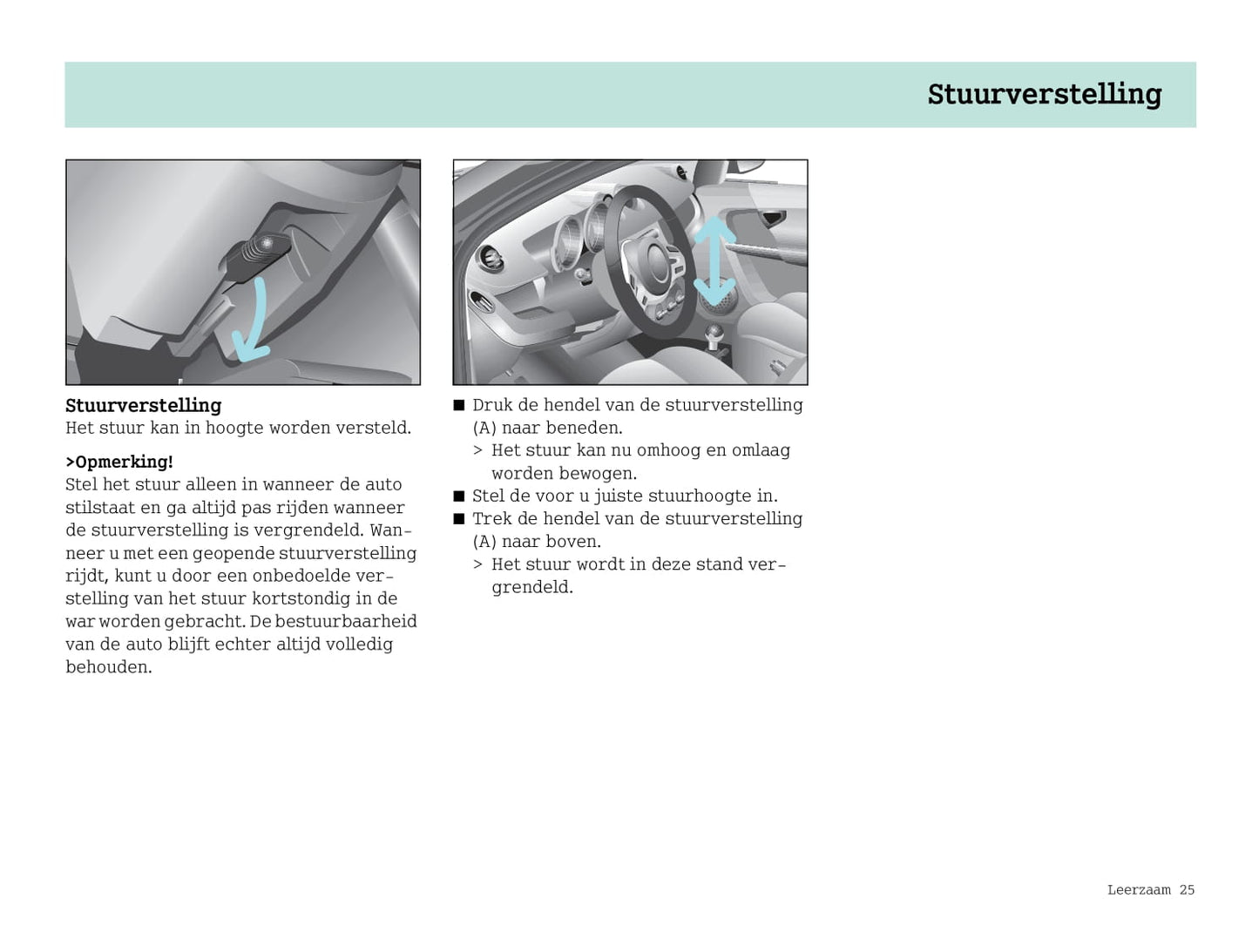 Stuurverstelling

Stuurverstelling
Het stuur kan in hoogte worden versteld.

>Opmerking!
Stel het stuur alleen in wanneer de auto stilstaat en ga altijd pas rijden wanneer de stuurverstelling is vergrendeld. Wanneer u met een geopende stuurverstelling rijdt, kunt u door een onbedoelde verstelling van het stuur kortstondig in de war worden gebracht. De bestuurbaarheid van de auto blijft echter altijd volledig behouden.

■ Druk de hendel van de stuurverstelling (A) naar beneden.
> Het stuur kan nu omhoog en omlaag worden bewogen.
■ Stel de voor u juiste stuurhoogte in.
■ Trek de hendel van de stuurverstelling (A) naar boven.
> Het stuur wordt in deze stand vergrendeld.

Leerzaam 25