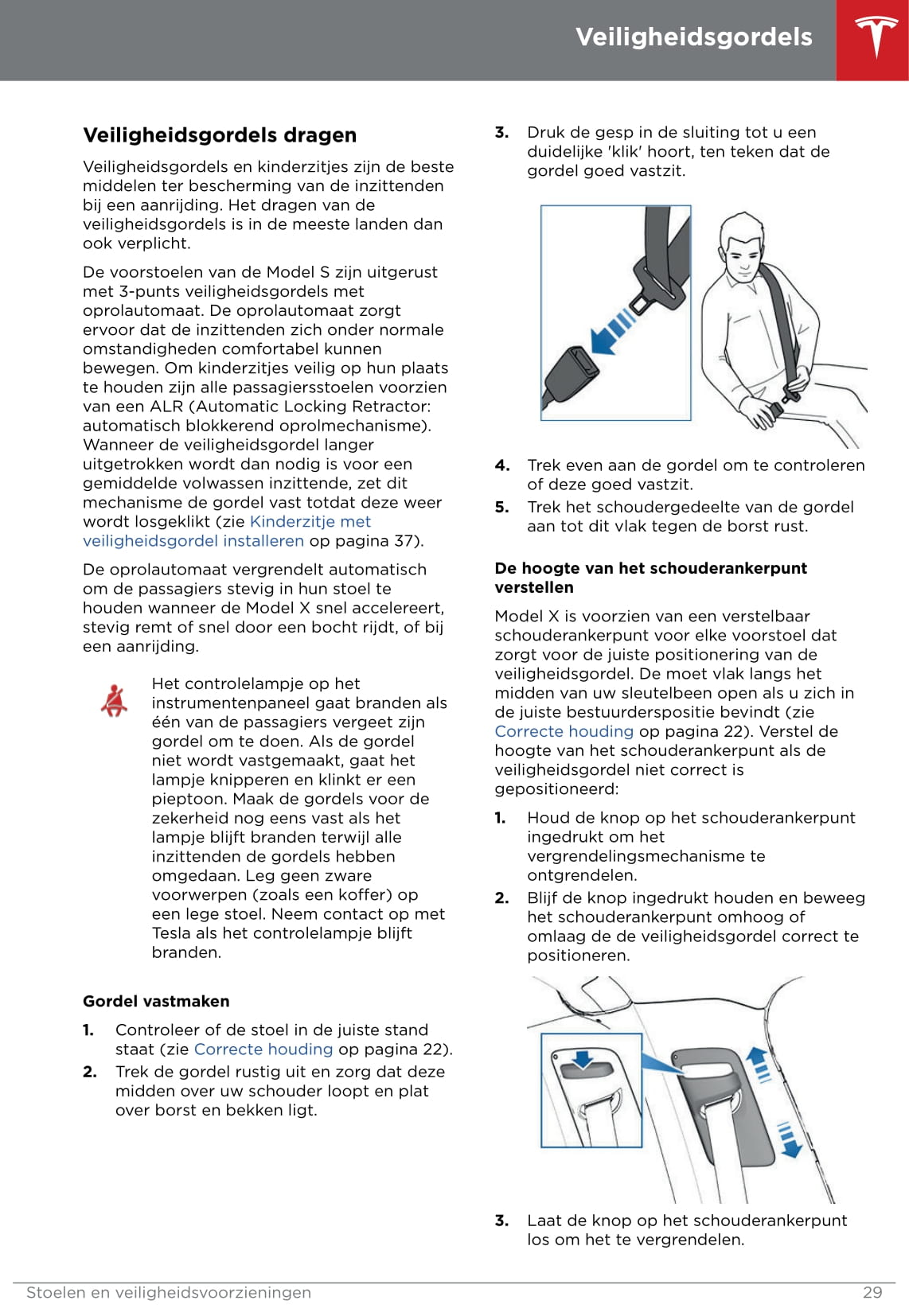 Veiligheidsgordels

Veiligheidsgordels dragen

Veiligheidsgordels en kinderzitjes zijn de beste middelen ter bescherming van de inzittenden bij een aanrijding. Het dragen van de veiligheidsgordels is in de meeste landen dan ook verplicht.

De voorstoelen van de Model S zijn uitgerust met 3-punts veiligheidsgordels met oprolautomaat. De oprolautomaat zorgt ervoor dat de inzittenden zich onder normale omstandigheden comfortabel kunnen bewegen. Om kinderzitjes veilig op hun plaats te houden zijn alle passagiersstoelen voorzien van een ALR (Automatic Locking Retractor: automatisch blokkerend oprolmechanisme). Wanneer de veiligheidsgordel langer uitgetrokken wordt dan nodig is voor een gemiddelde volwassen inzittende, zet dit mechanisme de gordel vast totdat deze weer wordt losgeklikt (zie Kinderzitje met veiligheidsgordel installeren op pagina 37).

De oprolautomaat vergrendelt automatisch om de passagiers stevig in hun stoel te houden wanneer de Model X snel accelereert, stevig remt of snel door een bocht rijdt, of bij een aanrijding.

Het controlelampje op het instrumentenpaneel gaat branden als één van de passagiers vergeet zijn gordel om te doen. Als de gordel niet wordt vastgemaakt, gaat het lampje knipperen en klinkt er een pieptoon. Maak de gordels voor de zekerheid nog eens vast als het lampje blijft branden terwijl alle inzittenden de gordels hebben omgedaan. Leg geen zware voorwerpen (zoals een koffer) op een lege stoel. Neem contact op met Tesla als het controlelampje blijft branden.

Gordel vastmaken

1. Controleer of de stoel in de juiste stand staat (zie Correcte houding op pagina 22).
2. Trek de gordel rustig uit en zorg dat deze midden over uw schouder loopt en plat over borst en bekken ligt.
3. Druk de gesp in de sluiting tot u een duidelijke 'klik' hoort, ten teken dat de gordel goed vastzit.
4. Trek even aan de gordel om te controleren of deze goed vastzit.
5. Trek het schoudergedeelte van de gordel aan tot dit vlak tegen de borst rust.

De hoogte van het schouderankerpunt verstellen

Model X is voorzien van een verstelbaar schouderankerpunt voor elke voorstoel dat zorgt voor de juiste positionering van de veiligheidsgordel. De moet vlak langs het midden van uw sleutelbeen open als u zich in de juiste bestuurderspositie bevindt (zie Correcte houding op pagina 22). Verstel de hoogte van het schouderankerpunt als de veiligheidsgordel niet correct is gepositioneerd:

1. Houd de knop op het schouderankerpunt ingedrukt om het vergrendelingsmechanisme te ontgrendelen.
2. Blijf de knop ingedrukt houden en beweeg het schouderankerpunt omhoog of omlaag de de veiligheidsgordel correct te positioneren.
3. Laat de knop op het schouderankerpunt los om het te vergrendelen.

Stoelen en veiligheidsvoorzieningen 29