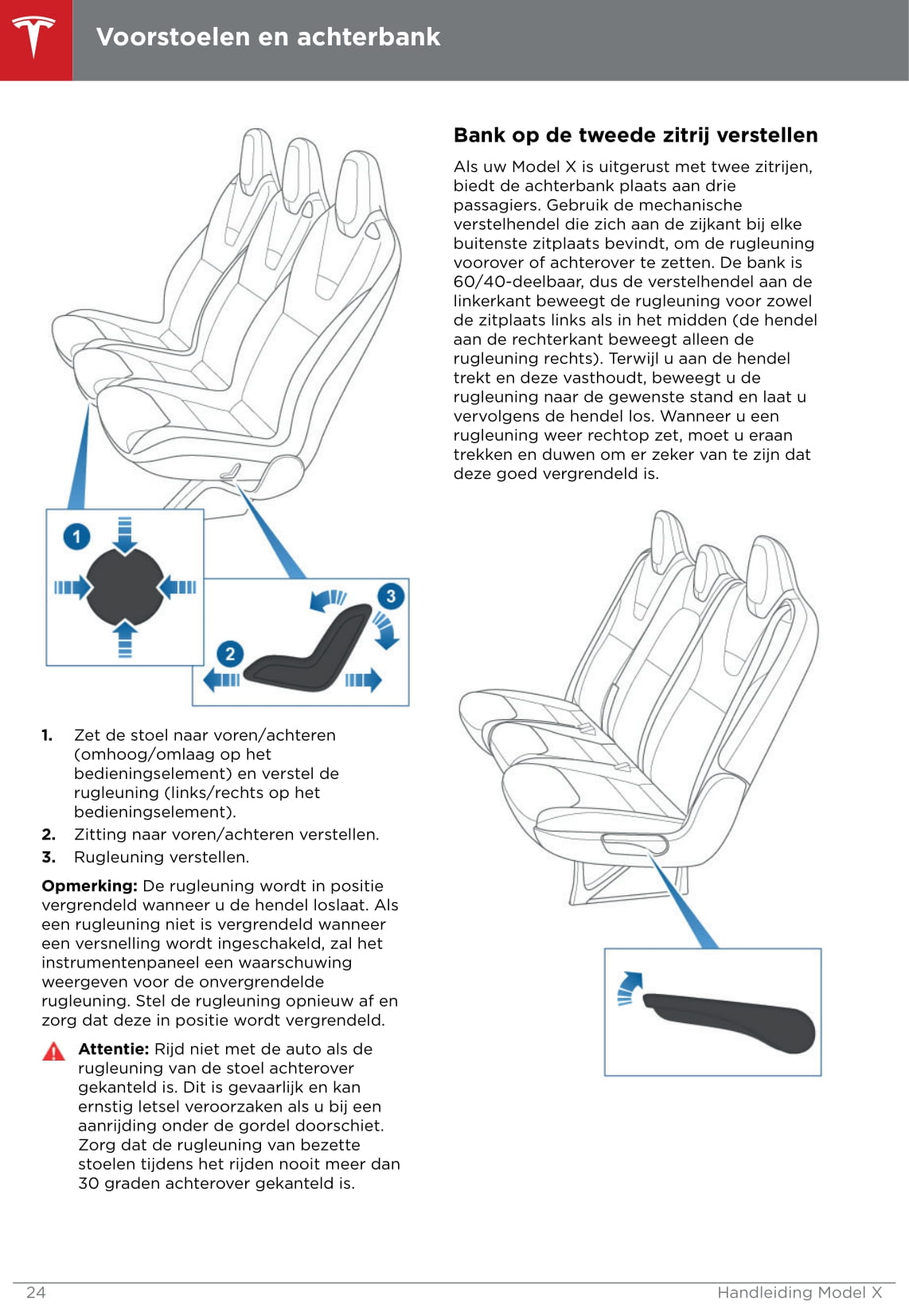 Voorstoelen en achterbank

1

2

3

1. Zet de stoel naar voren/achteren (omhoog/omlaag op het bedieningselement) en verstel de rugleuning (links/rechts op het bedieningselement).
2. Zitting naar voren/achteren verstellen.
3. Rugleuning verstellen.

Opmerking: De rugleuning wordt in positie vergrendeld wanneer u de hendel loslaat. Als een rugleuning niet is vergrendeld wanneer een versnelling wordt ingeschakeld, zal het instrumentenpaneel een waarschuwing weergeven voor de onvergrendelde rugleuning. Stel de rugleuning opnieuw af en zorg dat deze in positie wordt vergrendeld.

Attentie: Rijd niet met de auto als de rugleuning van de stoel achterover gekanteld is. Dit is gevaarlijk en kan ernstig letsel veroorzaken als u bij een aanrijding onder de gordel doorschiet. Zorg dat de rugleuning van bezette stoelen tijdens het rijden nooit meer dan 30 graden achterover gekanteld is.

Bank op de tweede zitrij verstellen

Als uw Model X is uitgerust met twee zitrijen, biedt de achterbank plaats aan drie passagiers. Gebruik de mechanische verstelhendel die zich aan de zijkant bij elke buitenste zitplaats bevindt, om de rugleuning voorover of achterover te zetten. De bank is 60/40-deelbaar, dus de verstelhendel aan de linkerkant beweegt de rugleuning voor zowel de zitplaats links als in het midden (de hendel aan de rechterkant beweegt alleen de rugleuning rechts). Terwijl u aan de hendel trekt en deze vasthoudt, beweegt u de rugleuning naar de gewenste stand en laat u vervolgens de hendel los. Wanneer u een rugleuning weer rechtop zet, moet u eraan trekken en duwen om er zeker van te zijn dat deze goed vergrendeld is.

24 Handleiding Model X