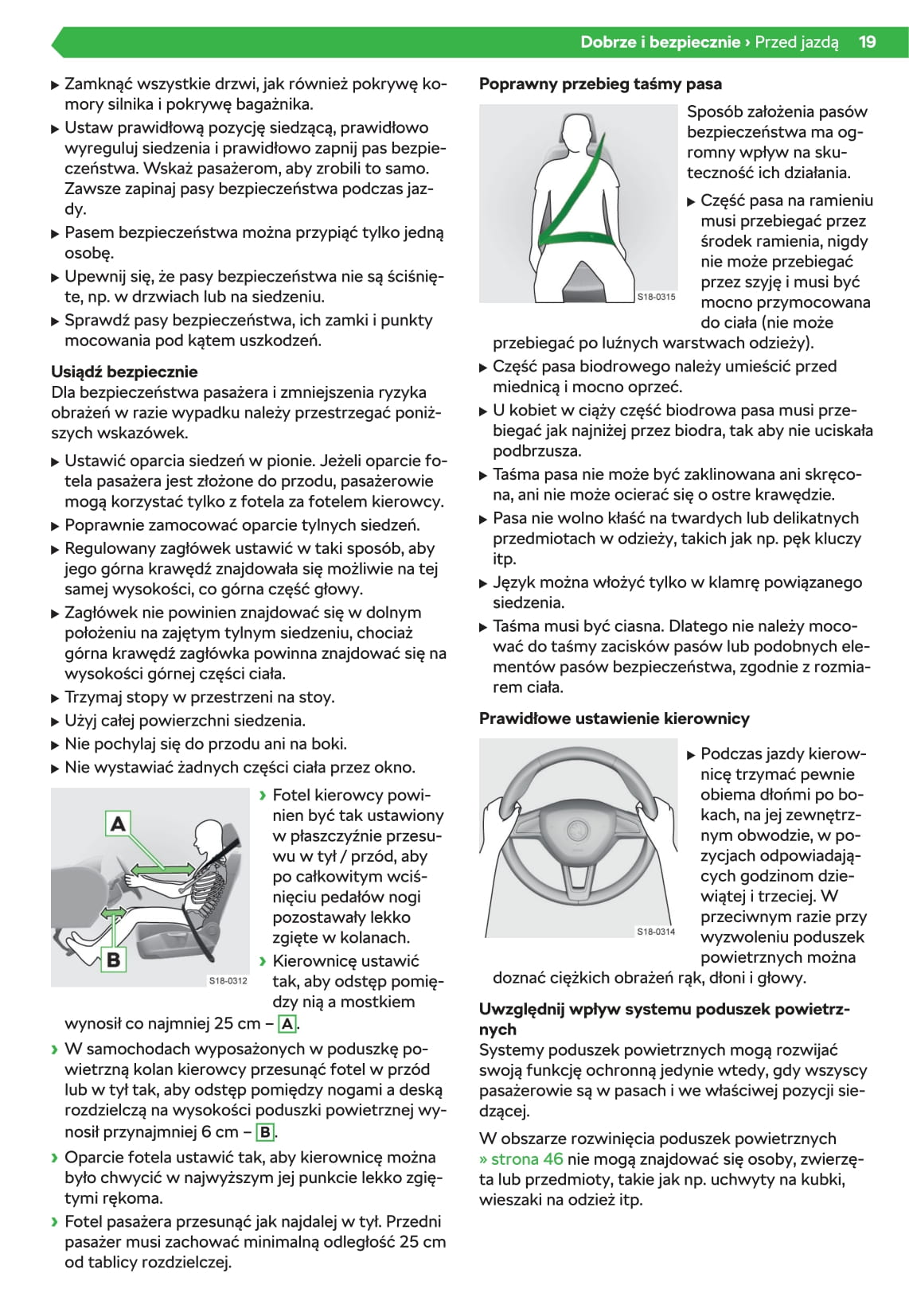 Dobrze i bezpiecznie › Przed jazdą 19

▶ Zamknąć wszystkie drzwi, jak również pokrywę komory silnika i pokrywę bagażnika.
▶ Ustaw prawidłową pozycję siedzącą, prawidłowo wyreguluj siedzenia i prawidłowo zapnij pas bezpieczeństwa. Wskaż pasażerom, aby zrobili to samo. Zawsze zapinaj pasy bezpieczeństwa podczas jazdy.
▶ Pasem bezpieczeństwa można przypiąć tylko jedną osobę.
▶ Upewnij się, że pasy bezpieczeństwa nie są ściśnięte, np. w drzwiach lub na siedzeniu.
▶ Sprawdź pasy bezpieczeństwa, ich zamki i punkty mocowania pod kątem uszkodzeń.

Usiądź bezpiecznie
Dla bezpieczeństwa pasażera i zmniejszenia ryzyka obrażeń w razie wypadku należy przestrzegać poniższych wskazówek.

▶ Ustawić oparcia siedzeń w pionie. Jeżeli oparcie fotela pasażera jest złożone do przodu, pasażerowie mogą korzystać tylko z fotela za fotelem kierowcy.
▶ Poprawnie zamocować oparcie tylnych siedzeń.
▶ Regulowany zagłówek ustawić w taki sposób, aby jego górna krawędź znajdowała się możliwie na tej samej wysokości, co górna część głowy.
▶ Zagłówek nie powinien znajdować się w dolnym położeniu na zajętym tylnym siedzeniu, chociaż górna krawędź zagłówka powinna znajdować się na wysokości górnej części ciała.
▶ Trzymaj stopy w przestrzeni na stoy.
▶ Użyj całej powierzchni siedzenia.
▶ Nie pochylaj się do przodu ani na boki.
▶ Nie wystawiać żadnych części ciała przez okno.

A
B
S18-0312

› Fotel kierowcy powinien być tak ustawiony w płaszczyźnie przesuwu w tył / przód, aby po całkowitym wciśnięciu pedałów nogi pozostawały lekko zgięte w kolanach.
› Kierownicę ustawić tak, aby odstęp pomiędzy nią a mostkiem wynosił co najmniej 25 cm – A.
› W samochodach wyposażonych w poduszkę powietrzną kolan kierowcy przesunąć fotel w przód lub w tył tak, aby odstęp pomiędzy nogami a deską rozdzielczą na wysokości poduszki powietrznej wynosił przynajmniej 6 cm – B.
› Oparcie fotela ustawić tak, aby kierownicę można było chwycić w najwyższym jej punkcie lekko zgiętymi rękoma.
› Fotel pasażera przesunąć jak najdalej w tył. Przedni pasażer musi zachować minimalną odległość 25 cm od tablicy rozdzielczej.

Poprawny przebieg taśmy pasa

S18-0315

Sposób założenia pasów bezpieczeństwa ma ogromny wpływ na skuteczność ich działania.
▶ Część pasa na ramieniu musi przebiegać przez środek ramienia, nigdy nie może przebiegać przez szyję i musi być mocno przymocowana do ciała (nie może przebiegać po luźnych warstwach odzieży).
▶ Część pasa biodrowego należy umieścić przed miednicą i mocno oprzeć.
▶ U kobiet w ciąży część biodrowa pasa musi przebiegać jak najniżej przez biodra, tak aby nie uciskała podbrzusza.
▶ Taśma pasa nie może być zaklinowana ani skręcona, ani nie może ocierać się o ostre krawędzie.
▶ Pasa nie wolno kłaść na twardych lub delikatnych przedmiotach w odzieży, takich jak np. pęk kluczy itp.
▶ Język można włożyć tylko w klamrę powiązanego siedzenia.
▶ Taśma musi być ciasna. Dlatego nie należy mocować do taśmy zacisków pasów lub podobnych elementów pasów bezpieczeństwa, zgodnie z rozmiarem ciała.

Prawidłowe ustawienie kierownicy

S18-0314

▶ Podczas jazdy kierownicę trzymać pewnie obiema dłońmi po bokach, na jej zewnętrznym obwodzie, w pozycjach odpowiadających godzinom dziewiątej i trzeciej. W przeciwnym razie przy wyzwoleniu poduszek powietrznych można doznać ciężkich obrażeń rąk, dłoni i głowy.

Uwzględnij wpływ systemu poduszek powietrznych
Systemy poduszek powietrznych mogą rozwijać swoją funkcję ochronną jedynie wtedy, gdy wszyscy pasażerowie są w pasach i we właściwej pozycji siedzącej.

W obszarze rozwinięcia poduszek powietrznych » strona 46 nie mogą znajdować się osoby, zwierzęta lub przedmioty, takie jak np. uchwyty na kubki, wieszaki na odzież itp.