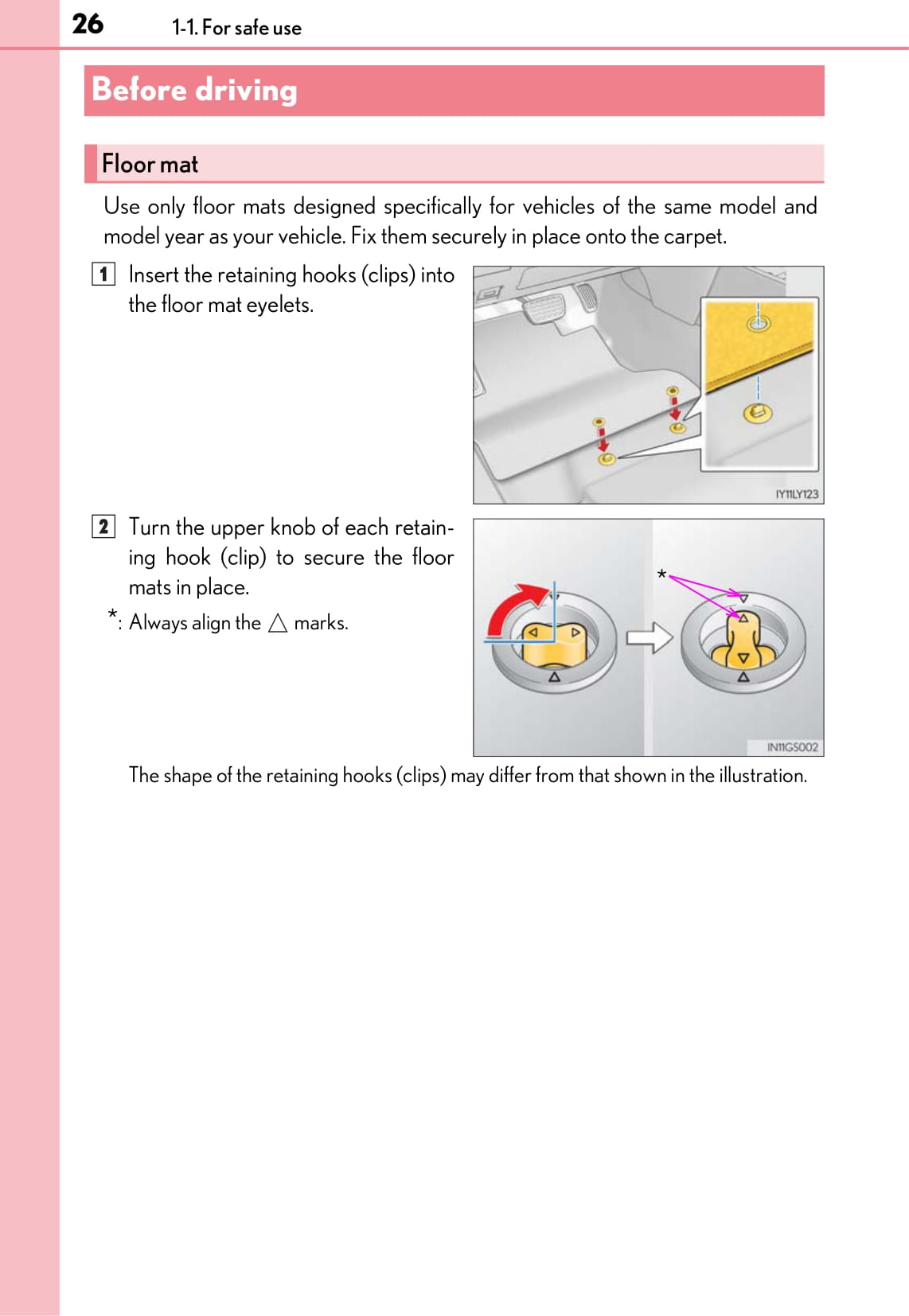 26 1-1. For safe use

Before driving

Floor mat

Use only floor mats designed specifically for vehicles of the same model and model year as your vehicle. Fix them securely in place onto the carpet.

1 Insert the retaining hooks (clips) into the floor mat eyelets.

IY11LY123

2 Turn the upper knob of each retaining hook (clip) to secure the floor mats in place.

*: Always align the △ marks.

*

IN11GS002

The shape of the retaining hooks (clips) may differ from that shown in the illustration.