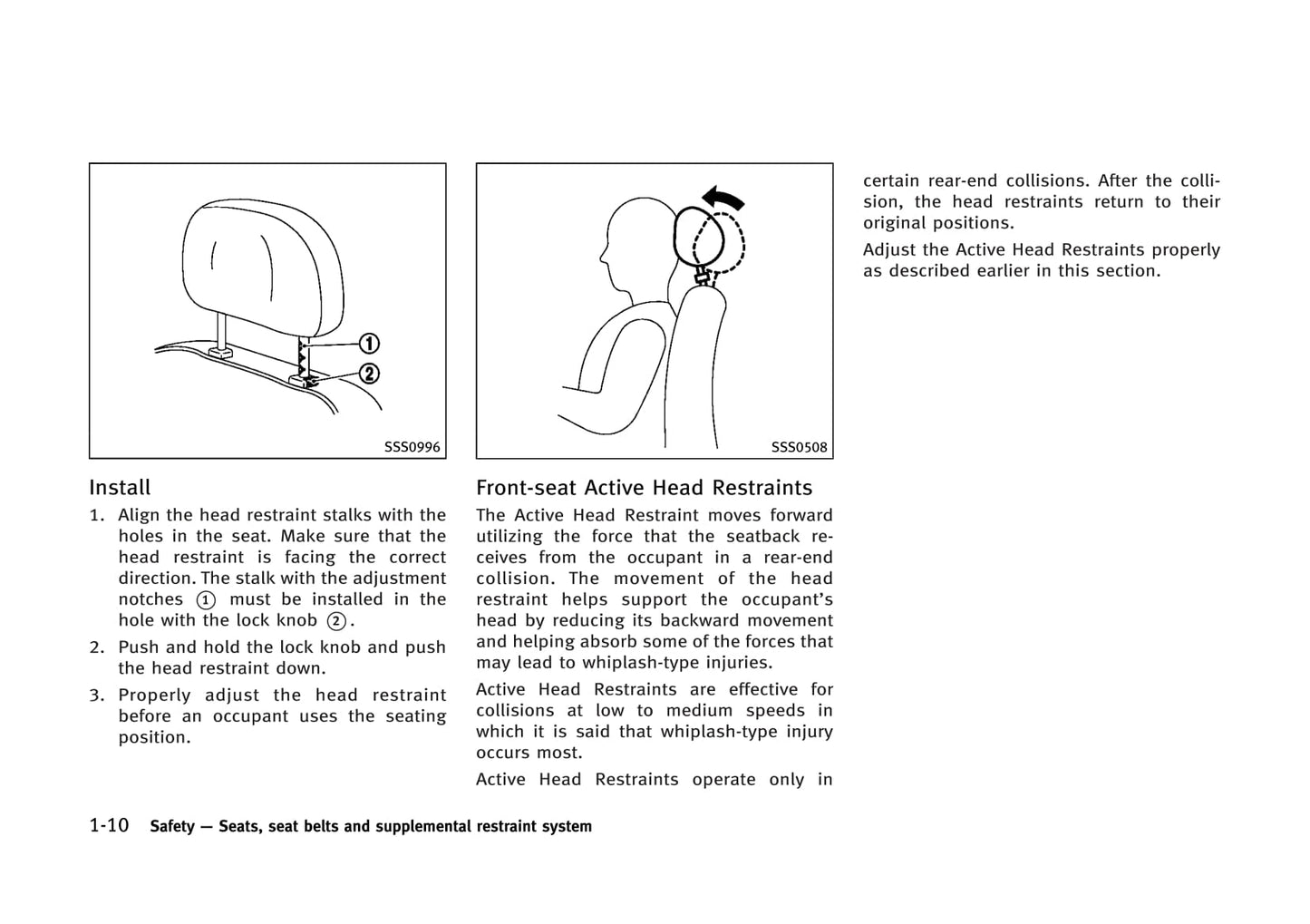 ①
②
SSS0996

Install

1. Align the head restraint stalks with the holes in the seat. Make sure that the head restraint is facing the correct direction. The stalk with the adjustment notches ① must be installed in the hole with the lock knob ②.

2. Push and hold the lock knob and push the head restraint down.

3. Properly adjust the head restraint before an occupant uses the seating position.

SSS0508

Front-seat Active Head Restraints

The Active Head Restraint moves forward utilizing the force that the seatback receives from the occupant in a rear-end collision. The movement of the head restraint helps support the occupant's head by reducing its backward movement and helping absorb some of the forces that may lead to whiplash-type injuries.

Active Head Restraints are effective for collisions at low to medium speeds in which it is said that whiplash-type injury occurs most.

Active Head Restraints operate only in certain rear-end collisions. After the collision, the head restraints return to their original positions.

Adjust the Active Head Restraints properly as described earlier in this section.

1-10 Safety — Seats, seat belts and supplemental restraint system