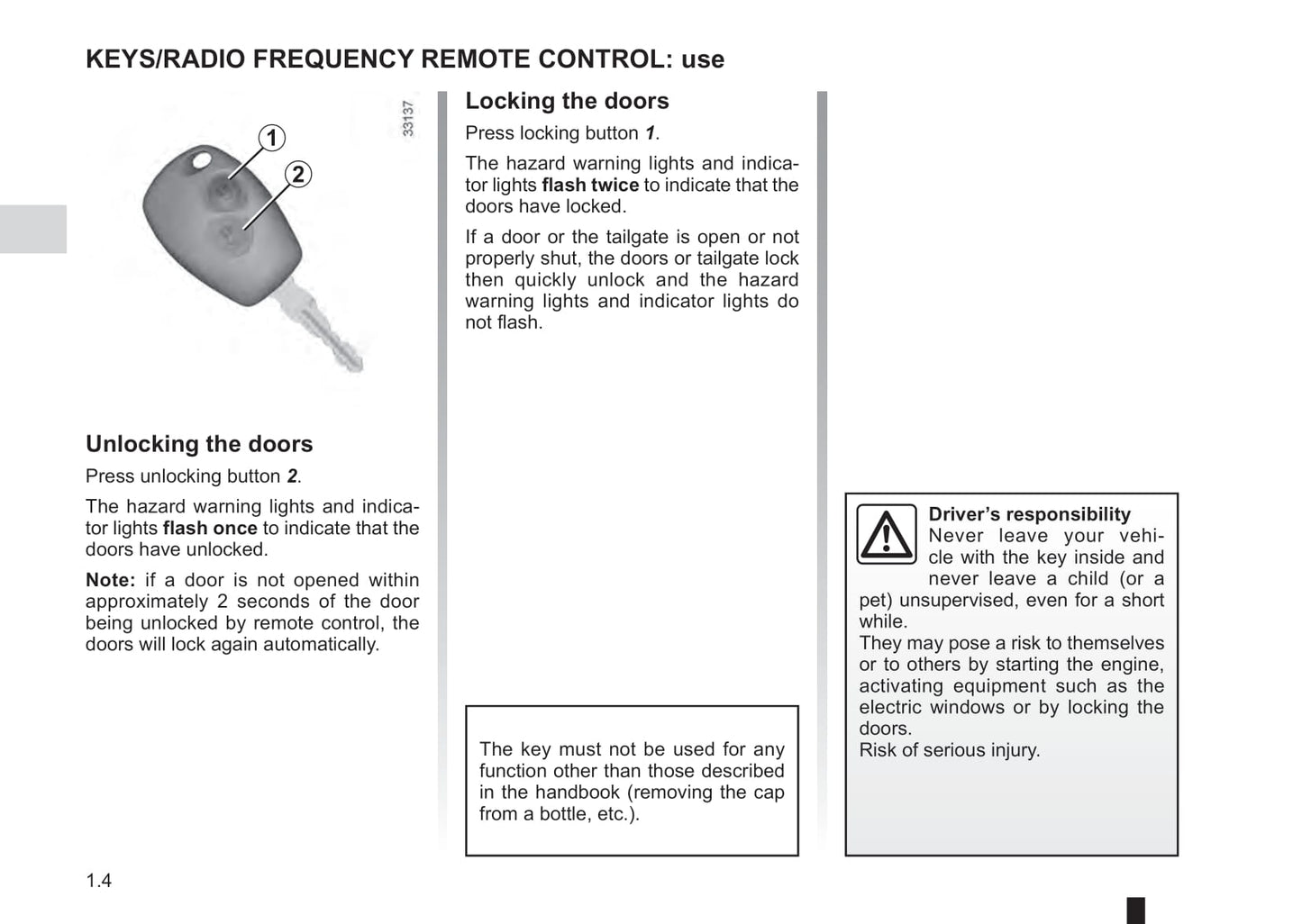 KEYS/RADIO FREQUENCY REMOTE CONTROL: use

1
2
33137

Unlocking the doors

Press unlocking button 2.

The hazard warning lights and indicator lights flash once to indicate that the doors have unlocked.

Note: if a door is not opened within approximately 2 seconds of the door being unlocked by remote control, the doors will lock again automatically.

Locking the doors

Press locking button 1.

The hazard warning lights and indicator lights flash twice to indicate that the doors have locked.

If a door or the tailgate is open or not properly shut, the doors or tailgate lock then quickly unlock and the hazard warning lights and indicator lights do not flash.

The key must not be used for any function other than those described in the handbook (removing the cap from a bottle, etc.).

Driver's responsibility
Never leave your vehicle with the key inside and never leave a child (or a pet) unsupervised, even for a short while.
They may pose a risk to themselves or to others by starting the engine, activating equipment such as the electric windows or by locking the doors.
Risk of serious injury.

1.4