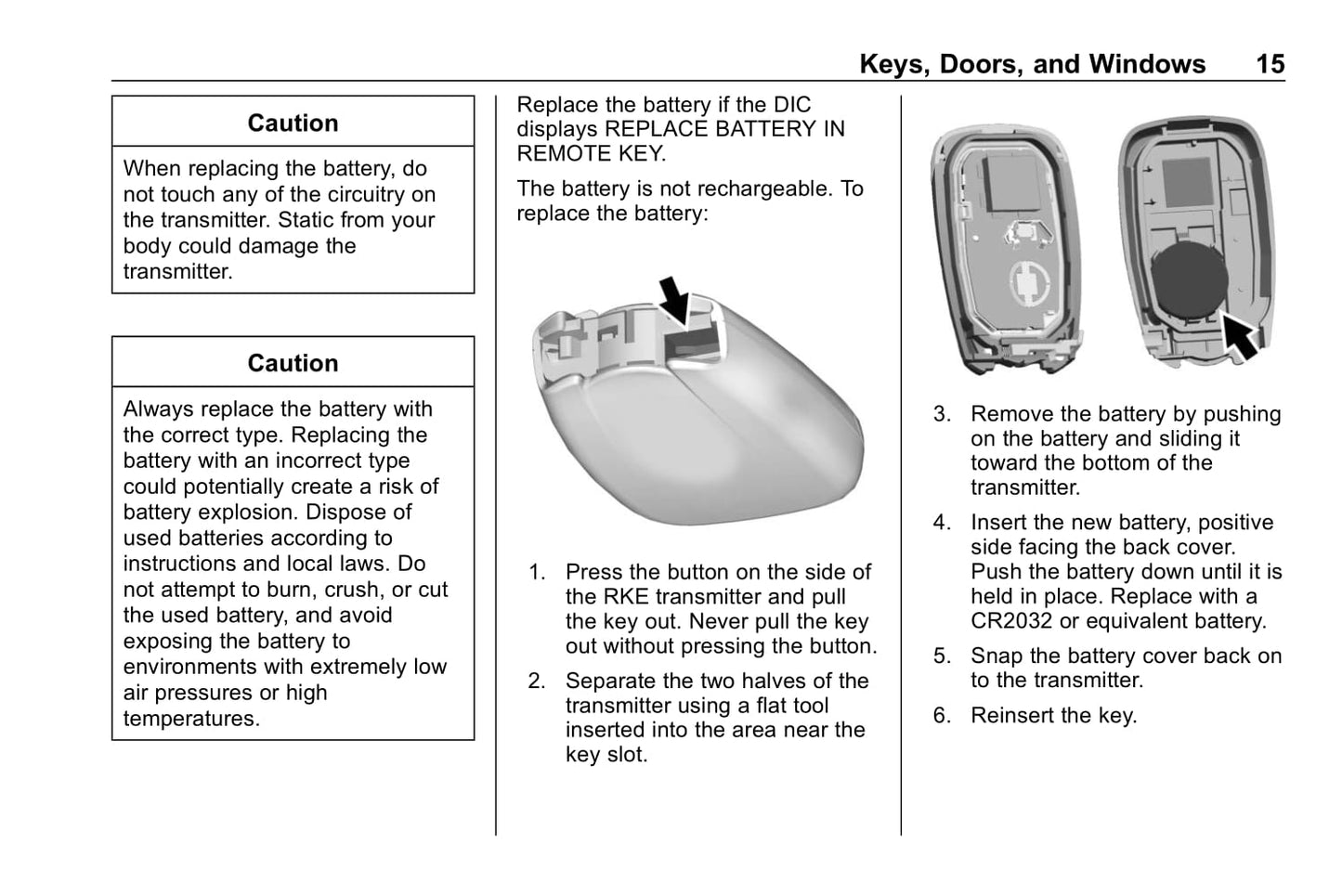 Keys, Doors, and Windows 15

Caution

When replacing the battery, do not touch any of the circuitry on the transmitter. Static from your body could damage the transmitter.

Caution

Always replace the battery with the correct type. Replacing the battery with an incorrect type could potentially create a risk of battery explosion. Dispose of used batteries according to instructions and local laws. Do not attempt to burn, crush, or cut the used battery, and avoid exposing the battery to environments with extremely low air pressures or high temperatures.

Replace the battery if the DIC displays REPLACE BATTERY IN REMOTE KEY.

The battery is not rechargeable. To replace the battery:

1. Press the button on the side of the RKE transmitter and pull the key out. Never pull the key out without pressing the button.

2. Separate the two halves of the transmitter using a flat tool inserted into the area near the key slot.

3. Remove the battery by pushing on the battery and sliding it toward the bottom of the transmitter.

4. Insert the new battery, positive side facing the back cover. Push the battery down until it is held in place. Replace with a CR2032 or equivalent battery.

5. Snap the battery cover back on to the transmitter.

6. Reinsert the key.